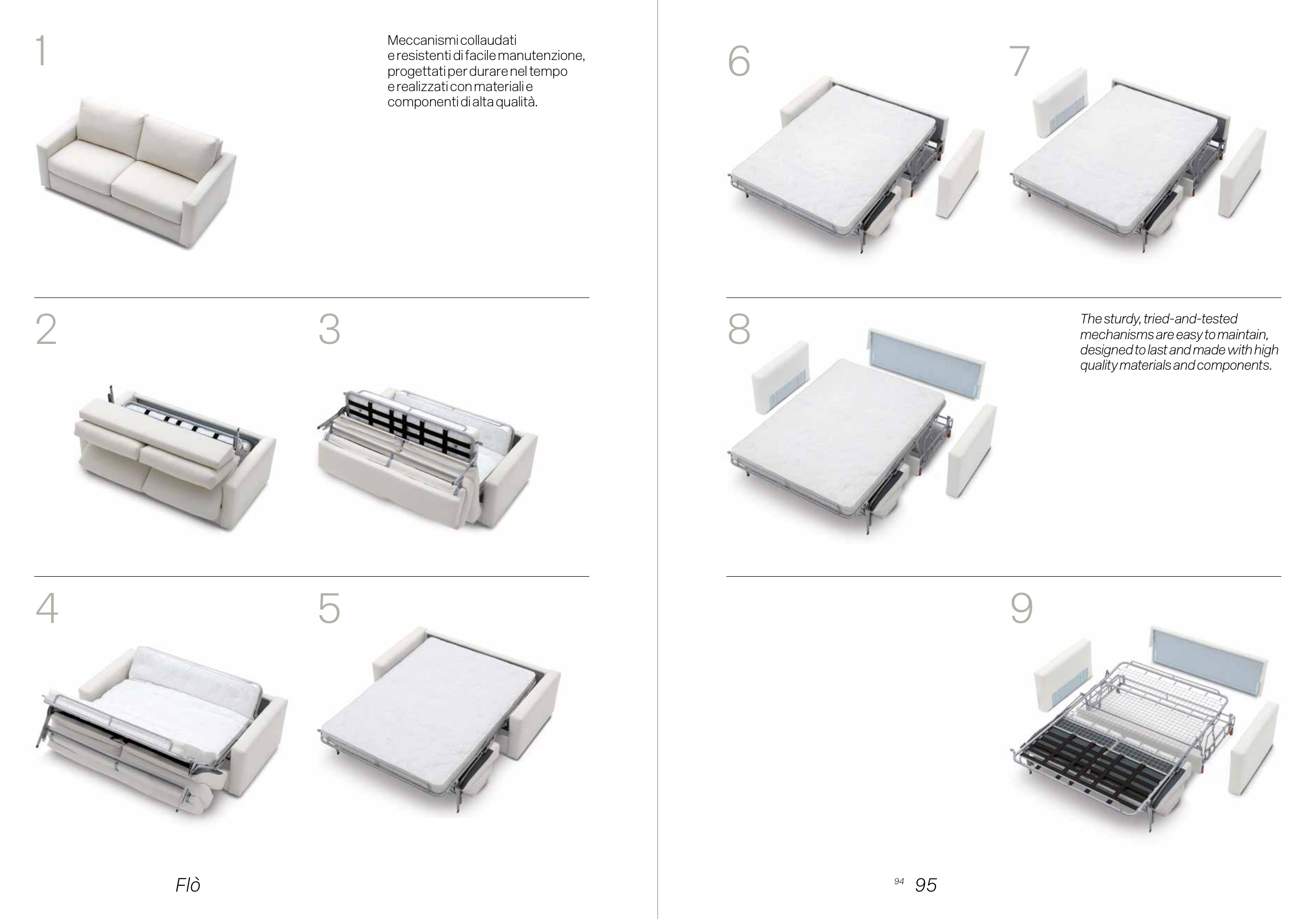 1

Meccanismi collaudati e resistenti di facile manutenzione, progettati per durare nel tempo e realizzati con materiali e componenti di alta qualità.

2

3

4

5

Flò

6

7

8

The sturdy, tried-and-tested mechanisms are easy to maintain, designed to last and made with high quality materials and components.

9

94 95