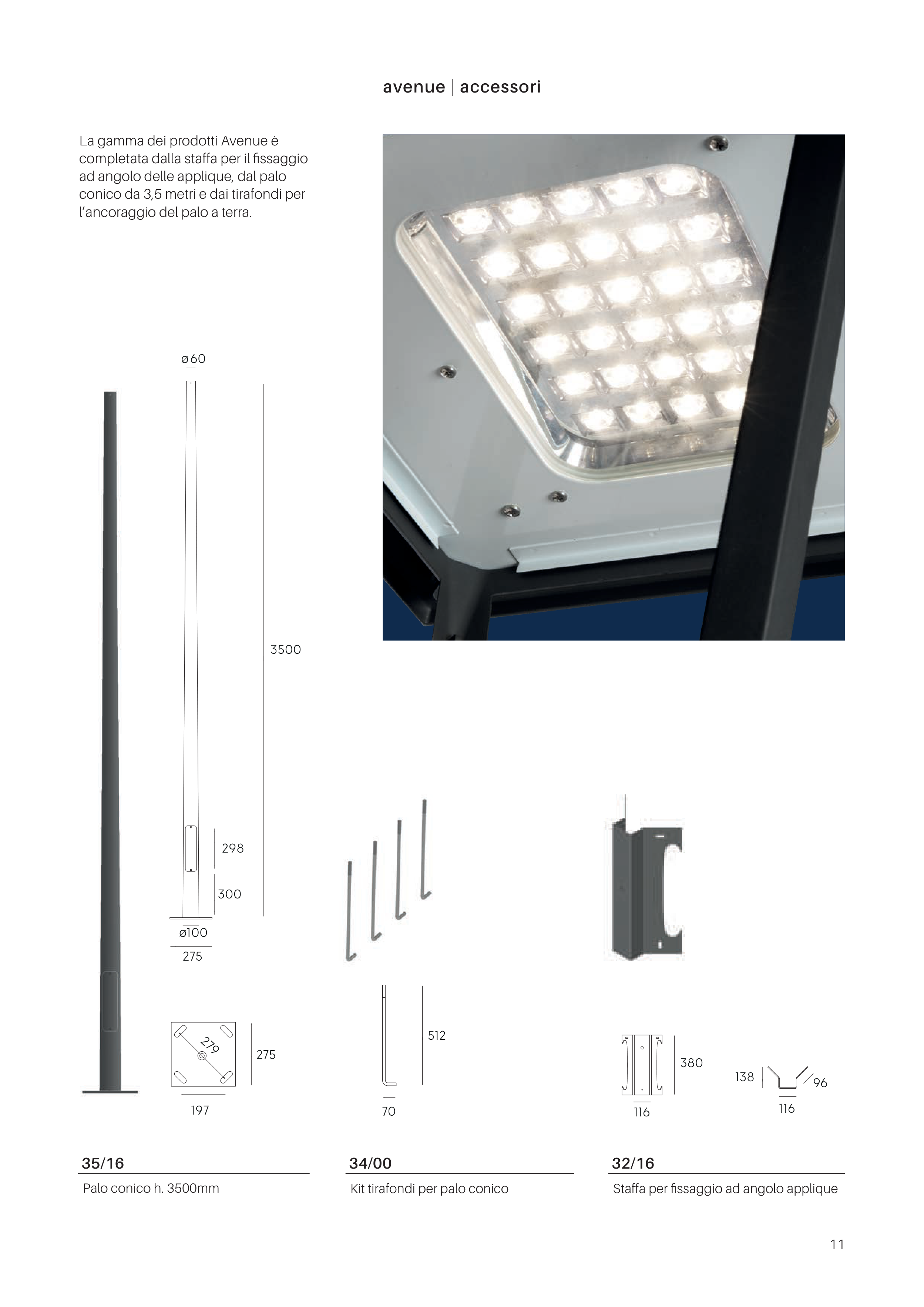 avenue | accessori

La gamma dei prodotti Avenue è completata dalla staffa per il fissaggio ad angolo delle applique, dal palo conico da 3,5 metri e dai tirafondi per l'ancoraggio del palo a terra.

ø60

3500

298

300

ø100

275

279

275

197

512

70

380

116

138

96

116

35/16

Palo conico h. 3500mm

34/00

Kit tirafondi per palo conico

32/16

Staffa per fissaggio ad angolo applique

11