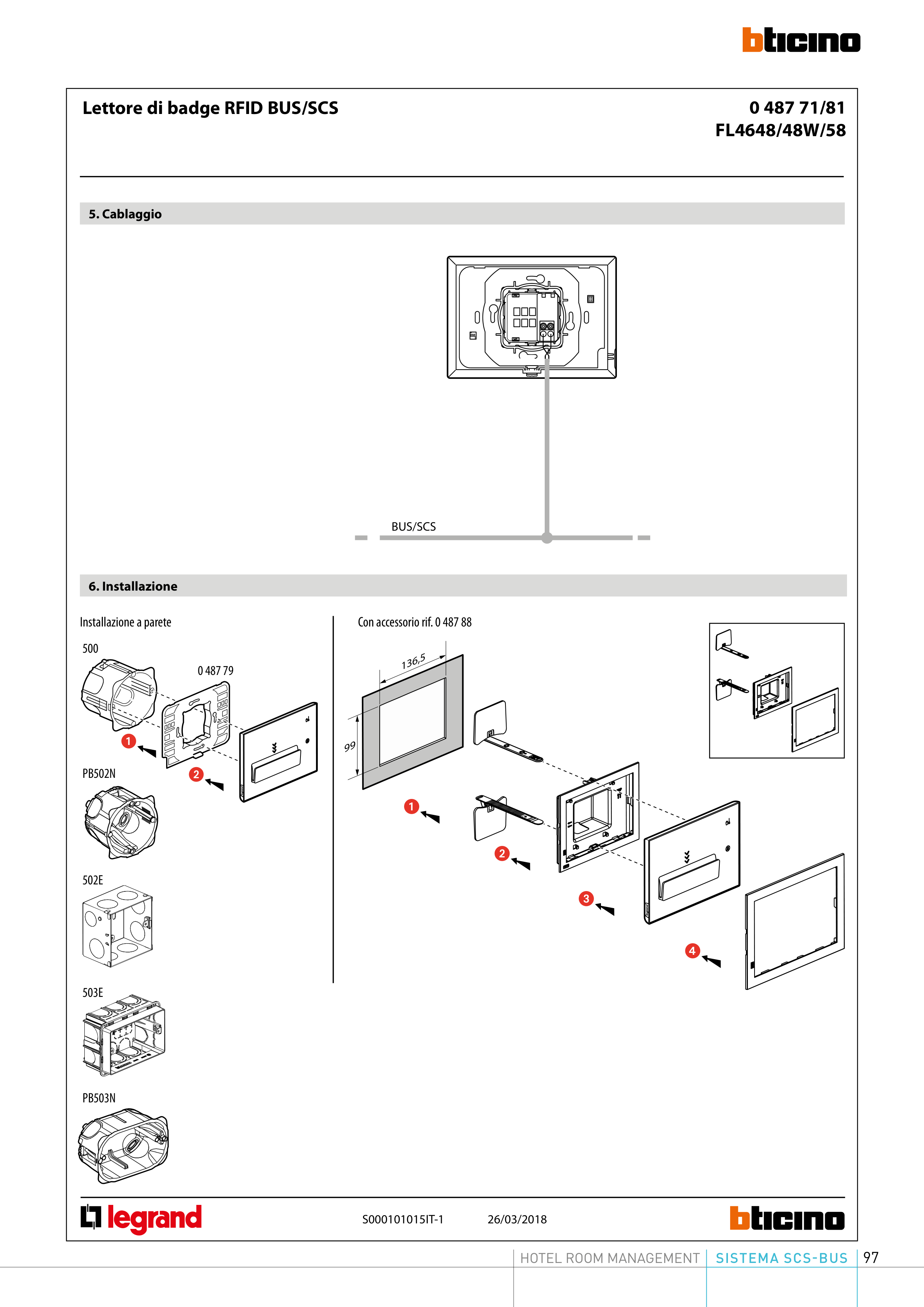 bticino

Lettore di badge RFID BUS/SCS

0 487 71/81
FL4648/48W/58

5. Cablaggio

BUS/SCS

6. Installazione

Installazione a parete

500

0 487 79

1

2

PB502N

502E

503E

PB503N

Con accessorio rif. 0 487 88

136,5

99

1

2

3

4

legrand

S000101015IT-1

26/03/2018

bticino

HOTEL ROOM MANAGEMENT

SISTEMA SCS-BUS

97