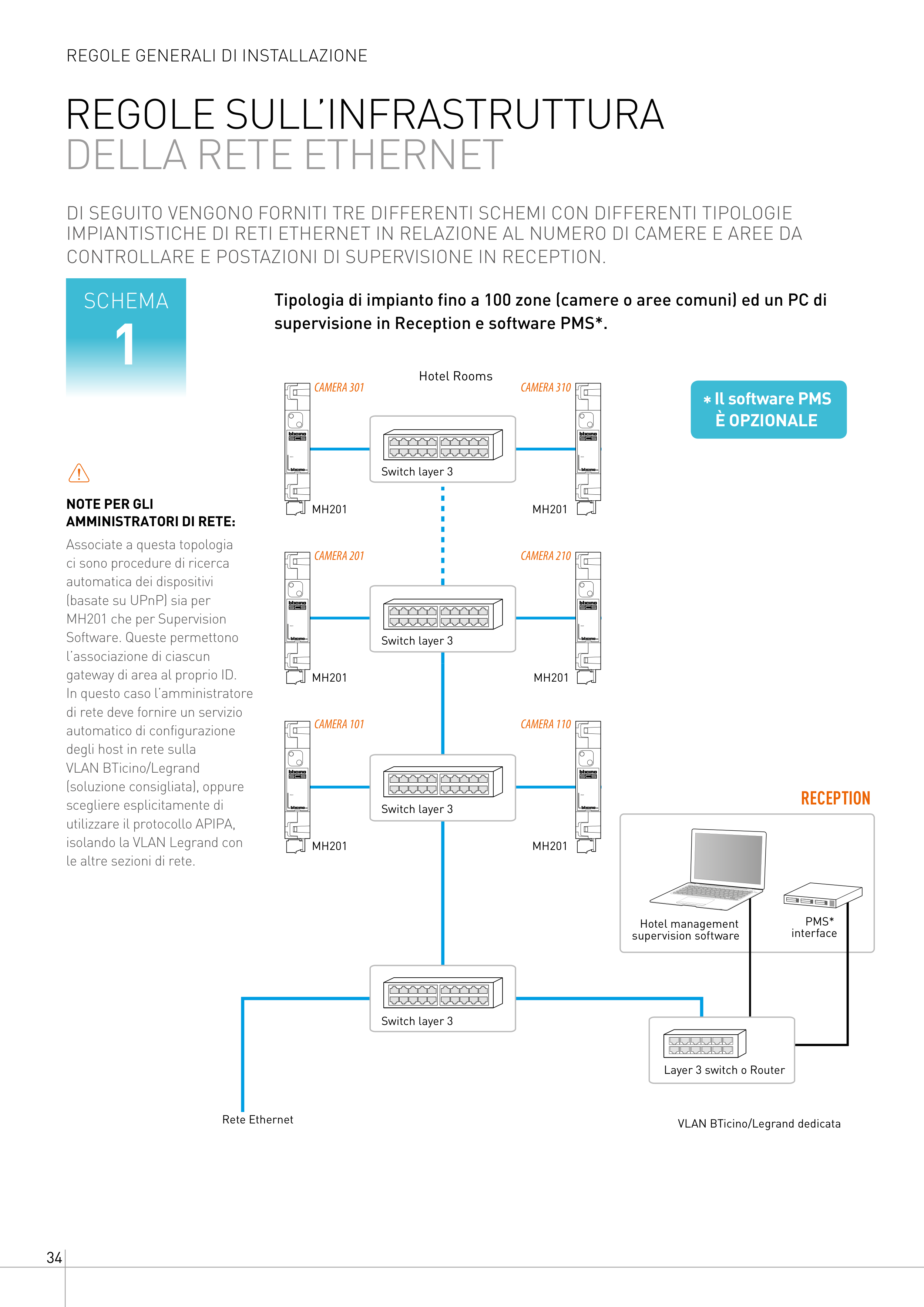 REGOLE GENERALI DI INSTALLAZIONE

REGOLE SULL'INFRASTRUTTURA
DELLA RETE ETHERNET

DI SEGUITO VENGONO FORNITI TRE DIFFERENTI SCHEMI CON DIFFERENTI TIPOLOGIE IMPIANTISTICHE DI RETI ETHERNET IN RELAZIONE AL NUMERO DI CAMERE E AREE DA CONTROLLARE E POSTAZIONI DI SUPERVISIONE IN RECEPTION.

SCHEMA
1

Tipologia di impianto fino a 100 zone (camere o aree comuni) ed un PC di supervisione in Reception e software PMS*.

NOTE PER GLI AMMINISTRATORI DI RETE:
Associate a questa topologia ci sono procedure di ricerca automatica dei dispositivi (basate su UPnP) sia per MH201 che per Supervision Software. Queste permettono l'associazione di ciascun gateway di area al proprio ID. In questo caso l'amministratore di rete deve fornire un servizio automatico di configurazione degli host in rete sulla VLAN BTicino/Legrand (soluzione consigliata), oppure scegliere esplicitamente di utilizzare il protocollo APIPA, isolando la VLAN Legrand con le altre sezioni di rete.

Hotel Rooms
CAMERA 301
CAMERA 310
Switch layer 3
MH201
MH201

* Il software PMS
È OPZIONALE

CAMERA 201
CAMERA 210
Switch layer 3
MH201
MH201

CAMERA 101
CAMERA 110
Switch layer 3
MH201
MH201

RECEPTION
Hotel management supervision software
PMS* interface

Switch layer 3
Layer 3 switch o Router

Rete Ethernet
VLAN BTicino/Legrand dedicata

34