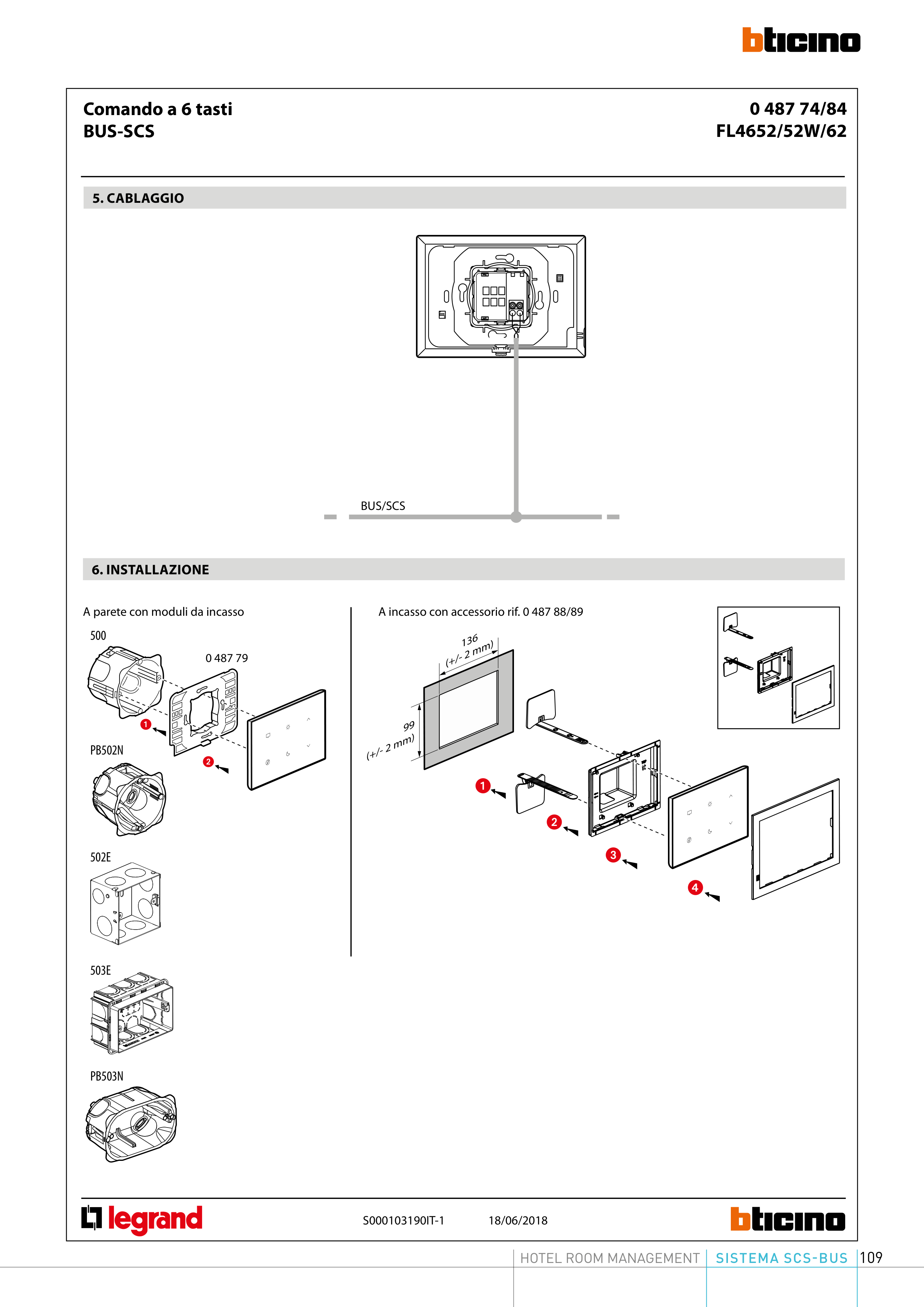 bticino

Comando a 6 tasti
BUS-SCS

0 487 74/84
FL4652/52W/62

5. CABLAGGIO

BUS/SCS

6. INSTALLAZIONE

A parete con moduli da incasso

500

0 487 79

1

2

PB502N

502E

503E

PB503N

A incasso con accessorio rif. 0 487 88/89

136
(+/- 2 mm)

99
(+/- 2 mm)

1

2

3

4

legrand

S000103190IT-1

18/06/2018

bticino

HOTEL ROOM MANAGEMENT SISTEMA SCS-BUS 109