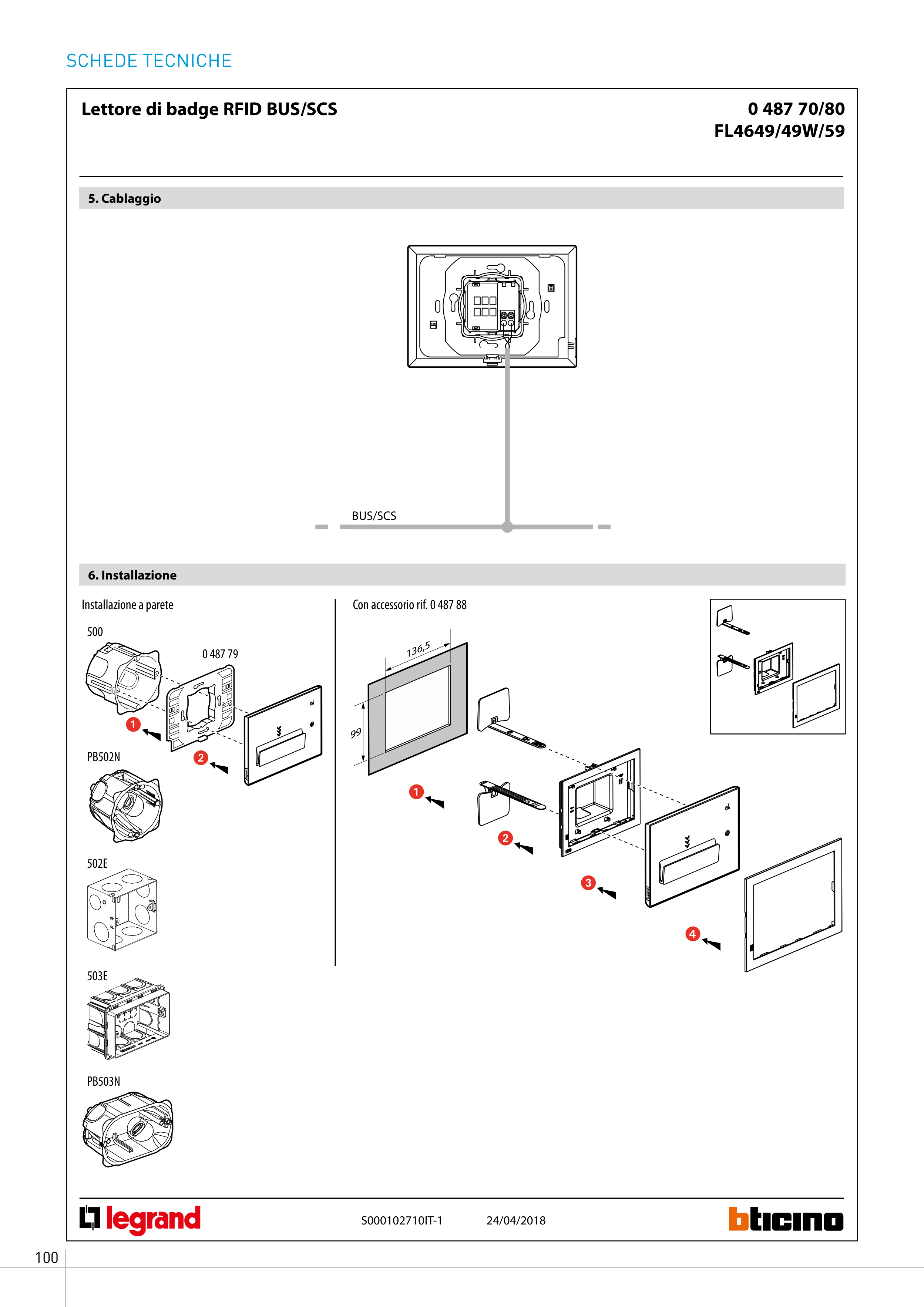 SCHEDE TECNICHE

Lettore di badge RFID BUS/SCS

0 487 70/80
FL4649/49W/59

5. Cablaggio

BUS/SCS

6. Installazione

Installazione a parete

500

0 487 79

1

2

PB502N

502E

503E

PB503N

Con accessorio rif. 0 487 88

136,5

99

1

2

3

4

legrand

S000102710IT-1 24/04/2018

bticino

100