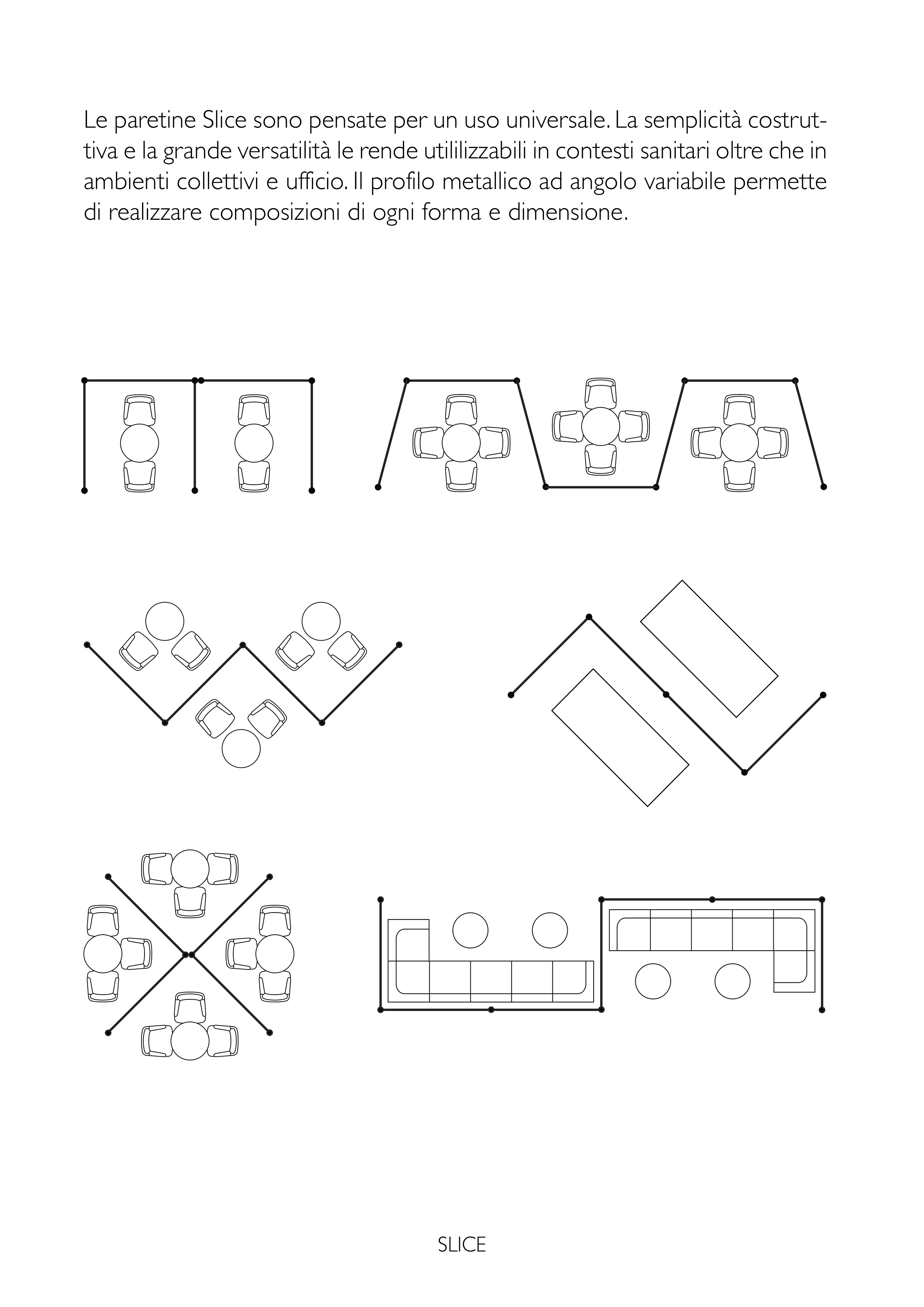 Le paretine Slice sono pensate per un uso universale. La semplicità costruttiva e la grande versatilità le rende utililizzabili in contesti sanitari oltre che in ambienti collettivi e ufficio. Il profilo metallico ad angolo variabile permette di realizzare composizioni di ogni forma e dimensione.

SLICE