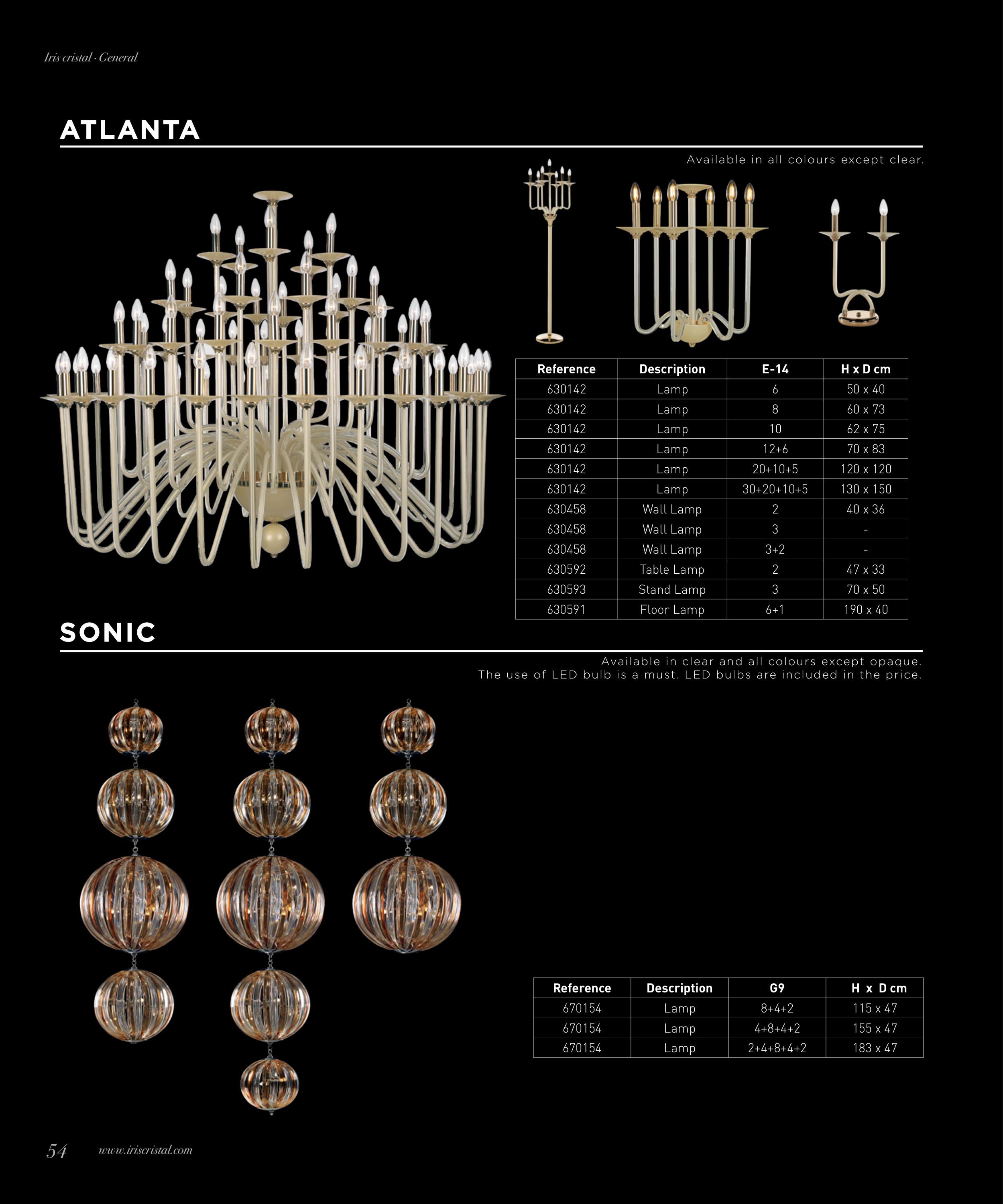 Iris cristal · General

ATLANTA

Available in all colours except clear.

| Reference | Description | E-14 | H x D cm |
|---|---|---|---|
| 630142 | Lamp | 6 | 50 x 40 |
| 630142 | Lamp | 8 | 60 x 73 |
| 630142 | Lamp | 10 | 62 x 75 |
| 630142 | Lamp | 12+6 | 70 x 83 |
| 630142 | Lamp | 20+10+5 | 120 x 120 |
| 630142 | Lamp | 30+20+10+5 | 130 x 150 |
| 630458 | Wall Lamp | 2 | 40 x 36 |
| 630458 | Wall Lamp | 3 | - |
| 630458 | Wall Lamp | 3+2 | - |
| 630592 | Table Lamp | 2 | 47 x 33 |
| 630593 | Stand Lamp | 3 | 70 x 50 |
| 630591 | Floor Lamp | 6+1 | 190 x 40 |

SONIC

Available in clear and all colours except opaque.
The use of LED bulb is a must. LED bulbs are included in the price.

| Reference | Description | G9 | H x D cm |
|---|---|---|---|
| 670154 | Lamp | 8+4+2 | 115 x 47 |
| 670154 | Lamp | 4+8+4+2 | 155 x 47 |
| 670154 | Lamp | 2+4+8+4+2 | 183 x 47 |

54 www.iriscristal.com