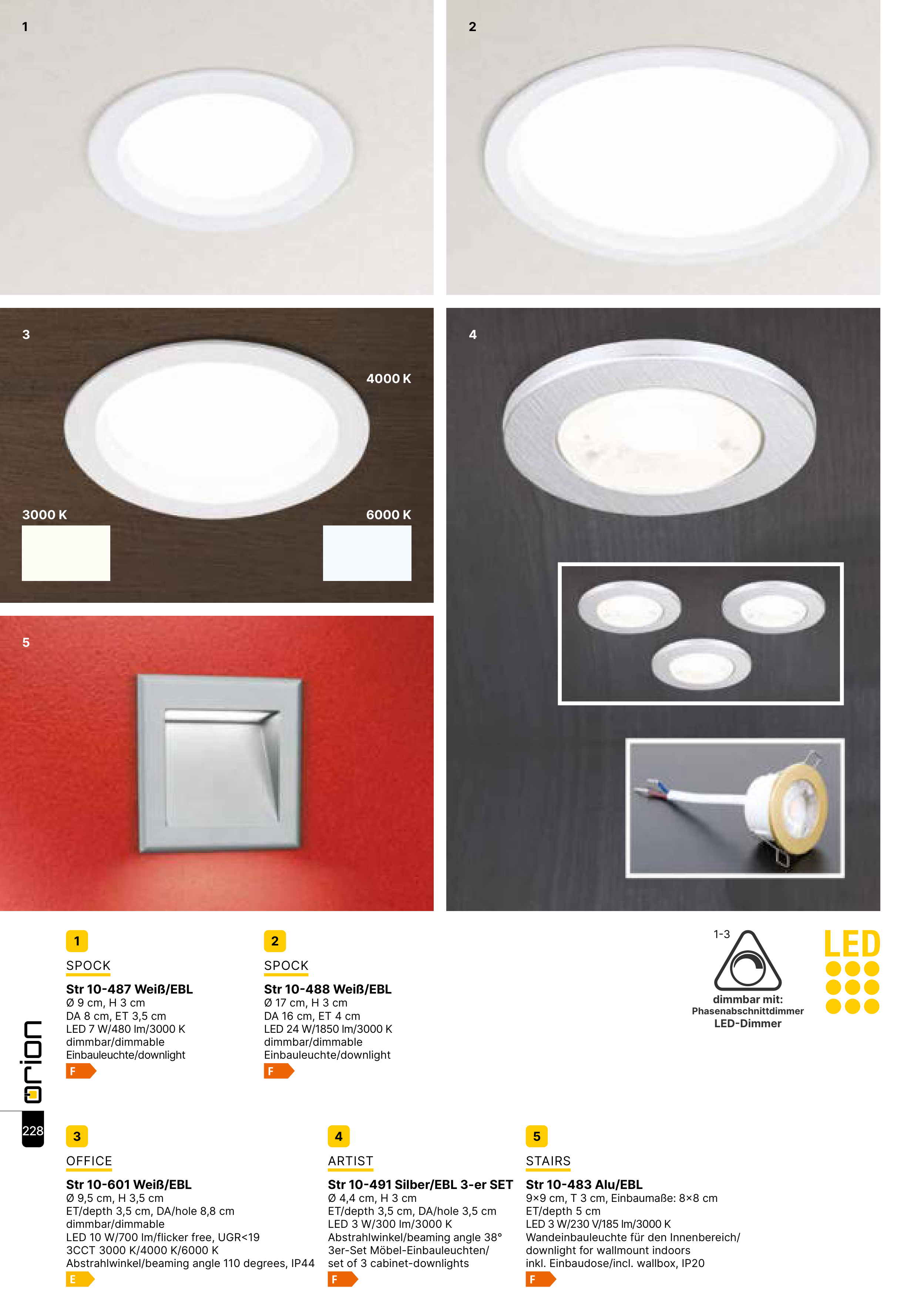 1

2

3

4000 K

3000 K

6000 K

4

5

1
SPOCK
Str 10-487 Weiß/EBL
Ø 9 cm, H 3 cm
DA 8 cm, ET 3,5 cm
LED 7 W/480 lm/3000 K
dimmbar/dimmable
Einbauleuchte/downlight
F

2
SPOCK
Str 10-488 Weiß/EBL
Ø 17 cm, H 3 cm
DA 16 cm, ET 4 cm
LED 24 W/1850 lm/3000 K
dimmbar/dimmable
Einbauleuchte/downlight
F

1-3
dimmbar mit:
Phasenabschnittdimmer
LED-Dimmer

LED

orion

228

3
OFFICE
Str 10-601 Weiß/EBL
Ø 9,5 cm, H 3,5 cm
ET/depth 3,5 cm, DA/hole 8,8 cm
dimmbar/dimmable
LED 10 W/700 lm/flicker free, UGR<19
3CCT 3000 K/4000 K/6000 K
Abstrahlwinkel/beaming angle 110 degrees, IP44
E

4
ARTIST
Str 10-491 Silber/EBL 3-er SET
Ø 4,4 cm, H 3 cm
ET/depth 3,5 cm, DA/hole 3,5 cm
LED 3 W/300 lm/3000 K
Abstrahlwinkel/beaming angle 38°
3er-Set Möbel-Einbauleuchten/
set of 3 cabinet-downlights
F

5
STAIRS
Str 10-483 Alu/EBL
9×9 cm, T 3 cm, Einbaumaße: 8×8 cm
ET/depth 5 cm
LED 3 W/230 V/185 lm/3000 K
Wandeinbauleuchte für den Innenbereich/
downlight for wallmount indoors
inkl. Einbaudose/incl. wallbox, IP20
F