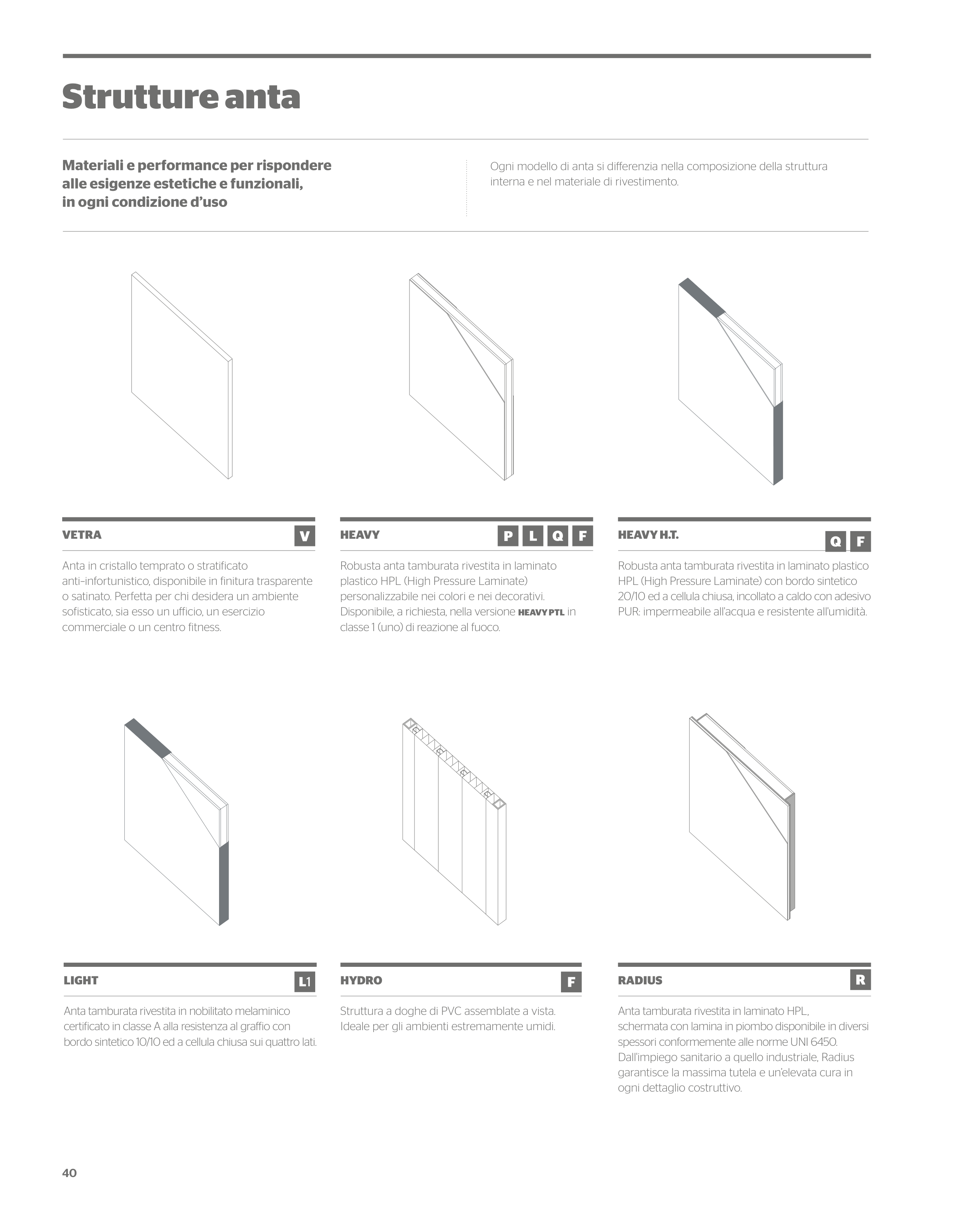 Strutture anta

Materiali e performance per rispondere alle esigenze estetiche e funzionali, in ogni condizione d'uso

Ogni modello di anta si differenzia nella composizione della struttura interna e nel materiale di rivestimento.

VETRA V

Anta in cristallo temprato o stratificato anti-infortunistico, disponibile in finitura trasparente o satinato. Perfetta per chi desidera un ambiente sofisticato, sia esso un ufficio, un esercizio commerciale o un centro fitness.

HEAVY P L Q F

Robusta anta tamburata rivestita in laminato plastico HPL (High Pressure Laminate) personalizzabile nei colori e nei decorativi. Disponibile, a richiesta, nella versione HEAVY PTL in classe 1 (uno) di reazione al fuoco.

HEAVY H.T. Q F

Robusta anta tamburata rivestita in laminato plastico HPL (High Pressure Laminate) con bordo sintetico 20/10 ed a cellula chiusa, incollato a caldo con adesivo PUR: impermeabile all'acqua e resistente all'umidità.

LIGHT L1

Anta tamburata rivestita in nobilitato melaminico certificato in classe A alla resistenza al graffio con bordo sintetico 10/10 ed a cellula chiusa sui quattro lati.

HYDRO F

Struttura a doghe di PVC assemblate a vista. Ideale per gli ambienti estremamente umidi.

RADIUS R

Anta tamburata rivestita in laminato HPL, schermata con lamina in piombo disponibile in diversi spessori conformemente alle norme UNI 6450. Dall'impiego sanitario a quello industriale, Radius garantisce la massima tutela e un'elevata cura in ogni dettaglio costruttivo.

40