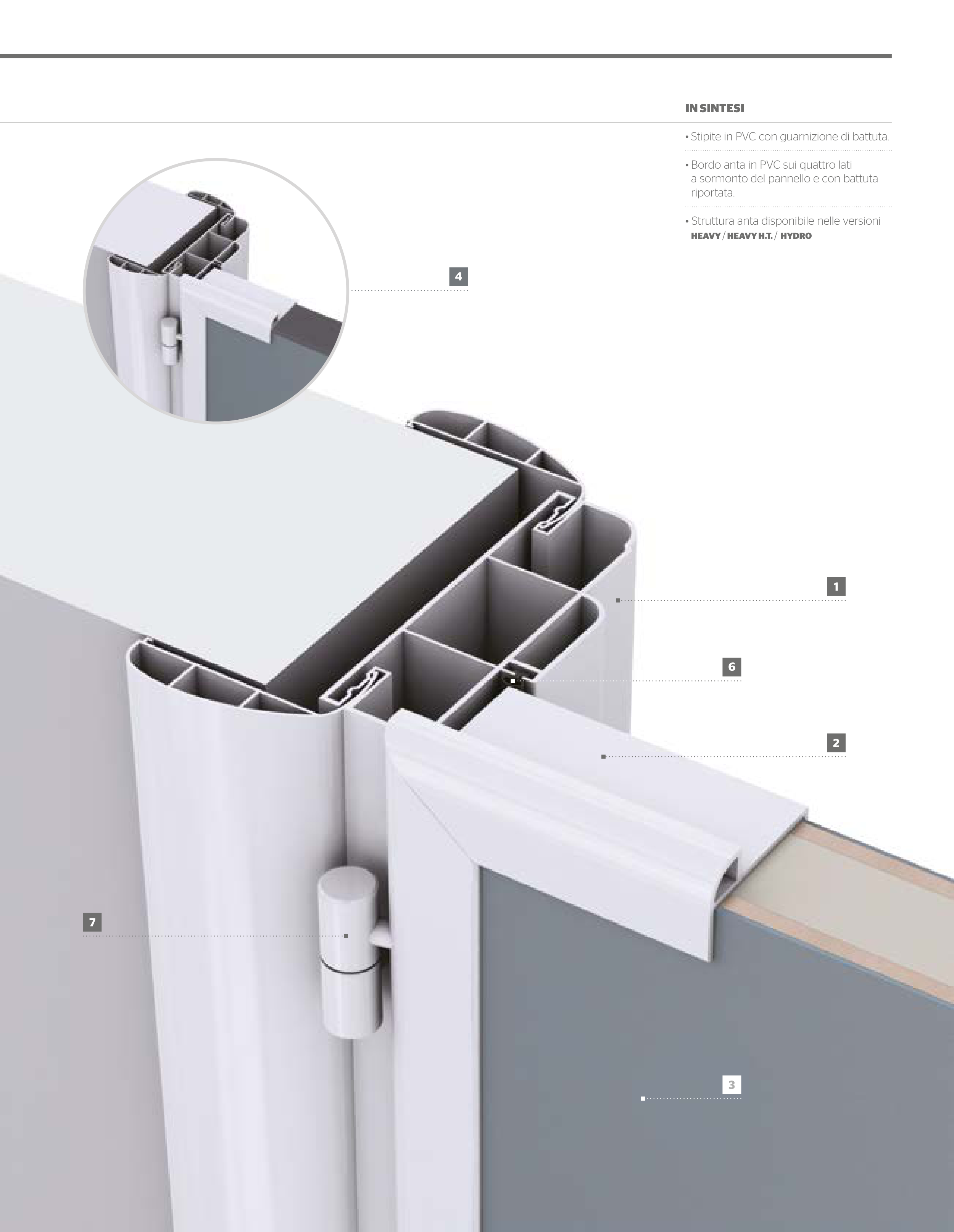 IN SINTESI

• Stipite in PVC con guarnizione di battuta.

• Bordo anta in PVC sui quattro lati a sormonto del pannello e con battuta riportata.

• Struttura anta disponibile nelle versioni HEAVY / HEAVY H.T. / HYDRO

4

1

6

2

7

3