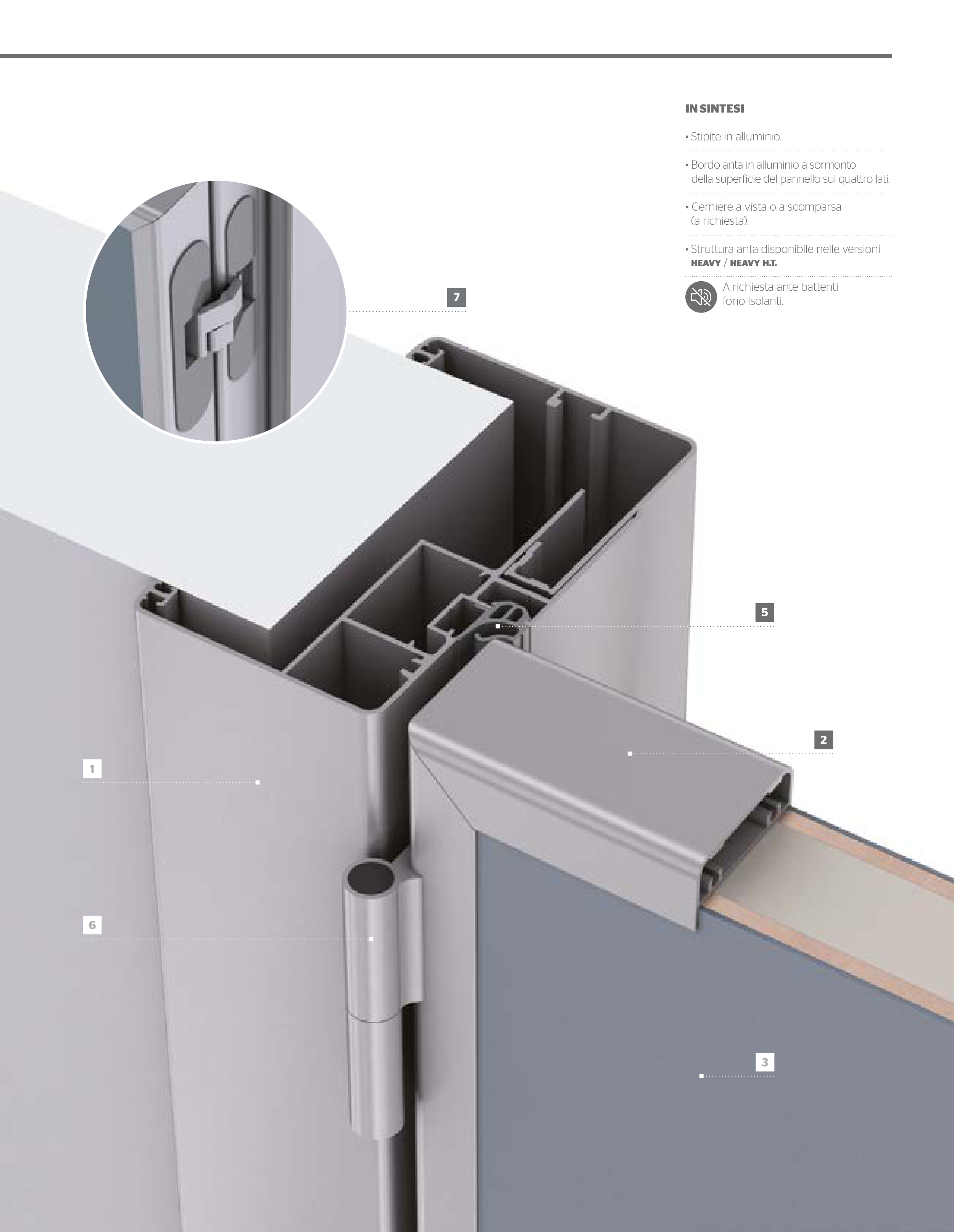 IN SINTESI

• Stipite in alluminio.

• Bordo anta in alluminio a sormonto della superficie del pannello sui quattro lati.

• Cerniere a vista o a scomparsa (a richiesta).

• Struttura anta disponibile nelle versioni HEAVY / HEAVY H.T.

A richiesta ante battenti fono isolanti.

7

5

2

1

6

3