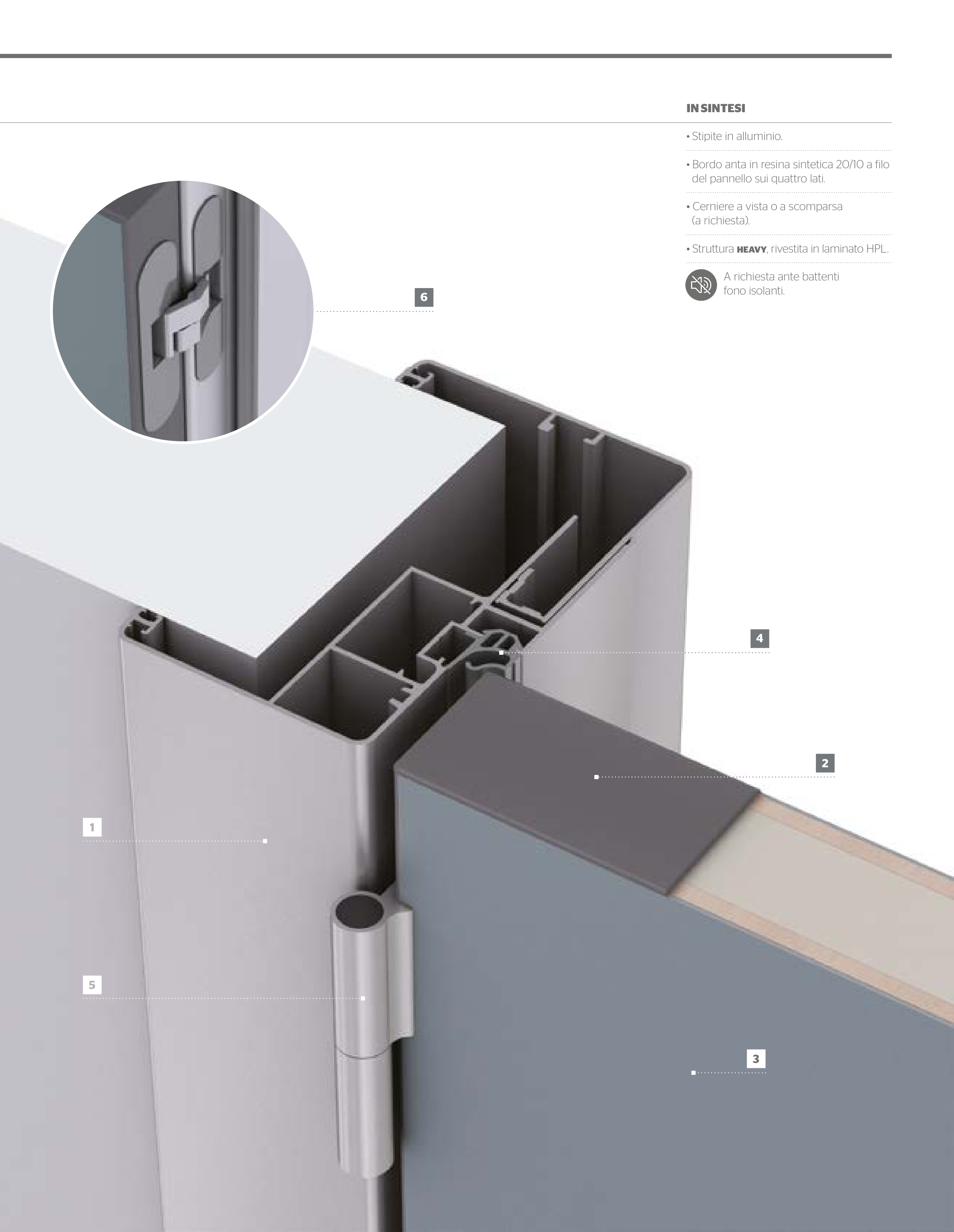 IN SINTESI

• Stipite in alluminio.

• Bordo anta in resina sintetica 20/10 a filo del pannello sui quattro lati.

• Cerniere a vista o a scomparsa (a richiesta).

• Struttura HEAVY, rivestita in laminato HPL.

A richiesta ante battenti fono isolanti.

6

4

2

1

5

3