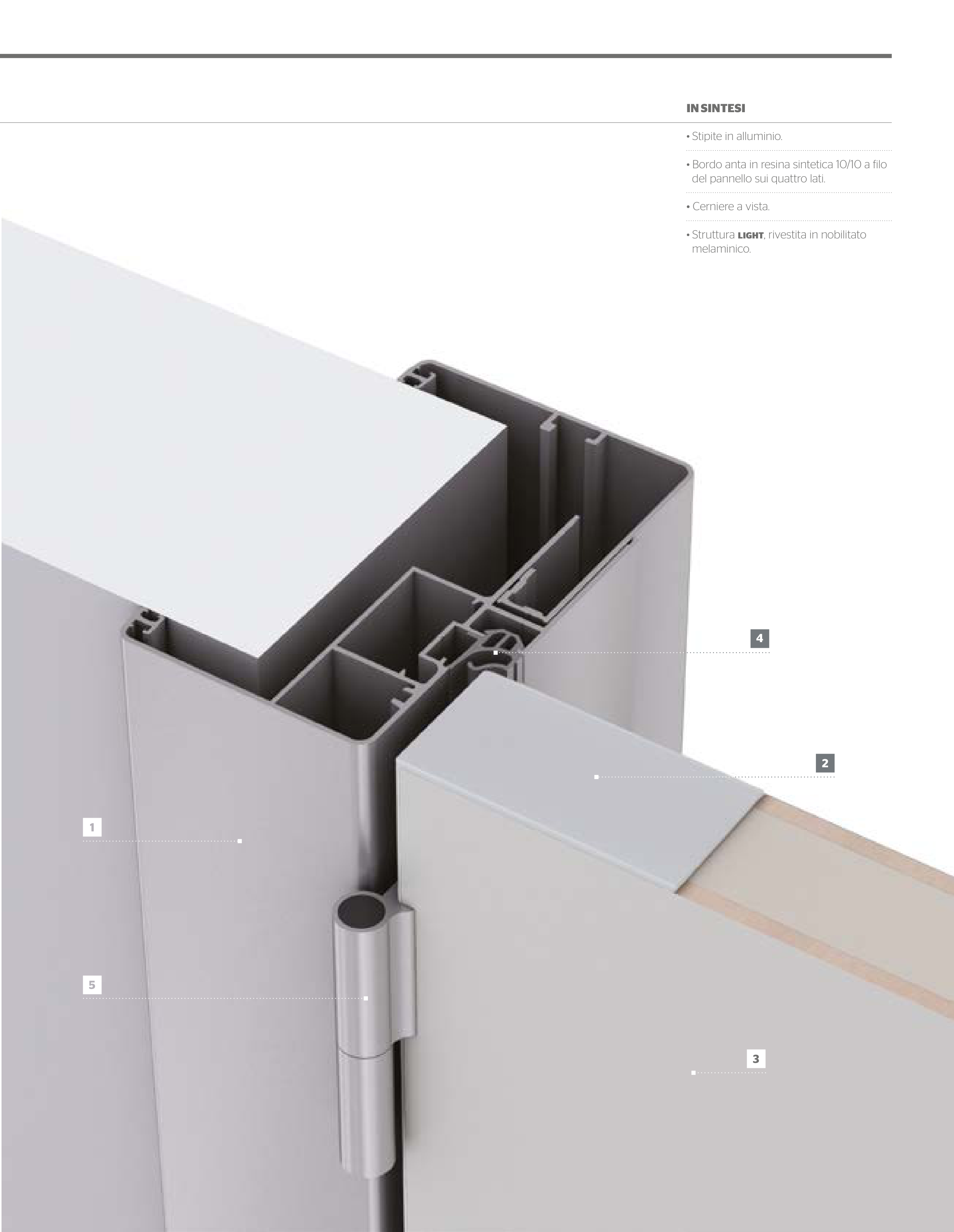 IN SINTESI

• Stipite in alluminio.

• Bordo anta in resina sintetica 10/10 a filo del pannello sui quattro lati.

• Cerniere a vista.

• Struttura LIGHT, rivestita in nobilitato melaminico.

4

2

1

5

3