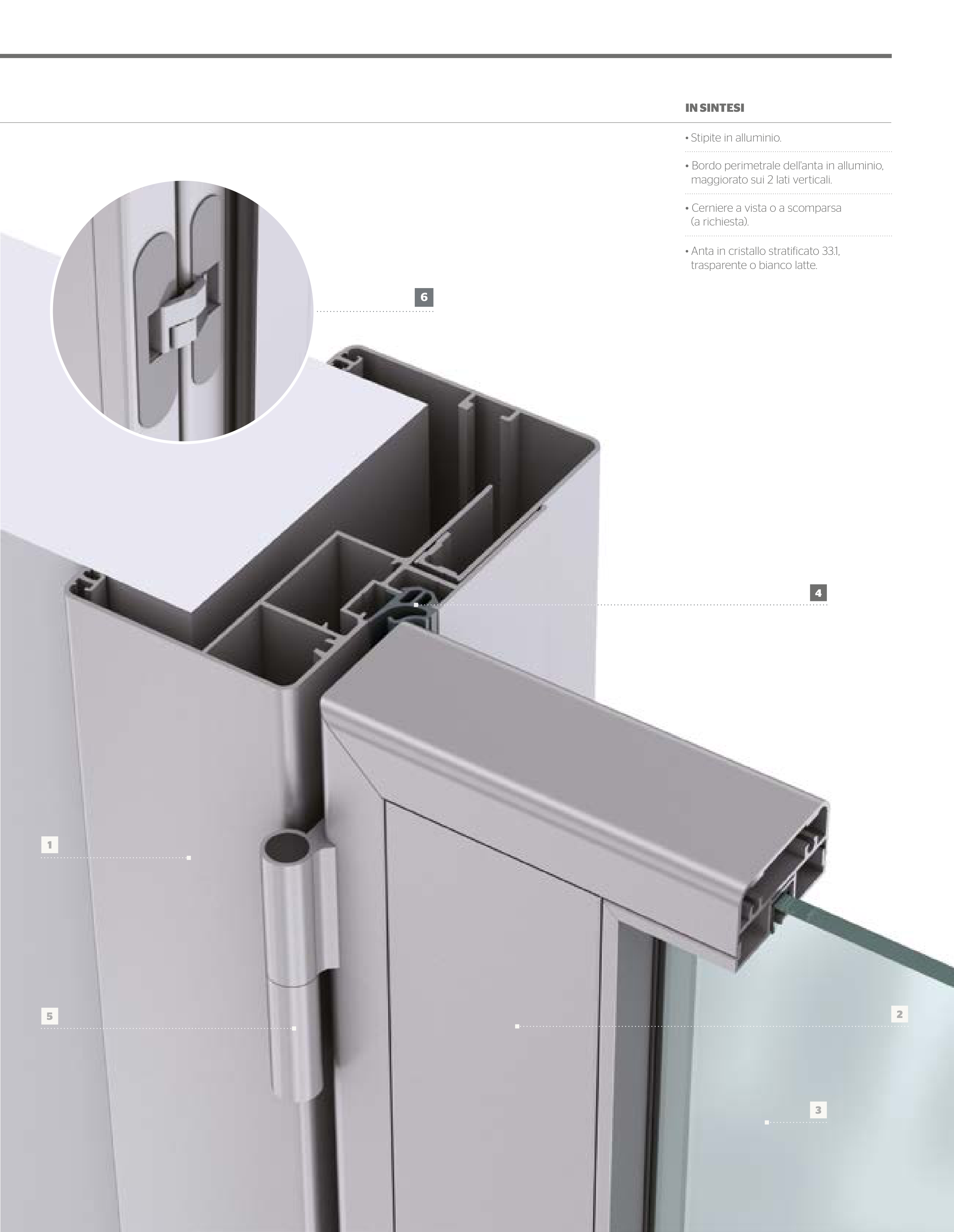 IN SINTESI

• Stipite in alluminio.

• Bordo perimetrale dell'anta in alluminio, maggiorato sui 2 lati verticali.

• Cerniere a vista o a scomparsa (a richiesta).

• Anta in cristallo stratificato 33.1, trasparente o bianco latte.

6

4

1

5

2

3