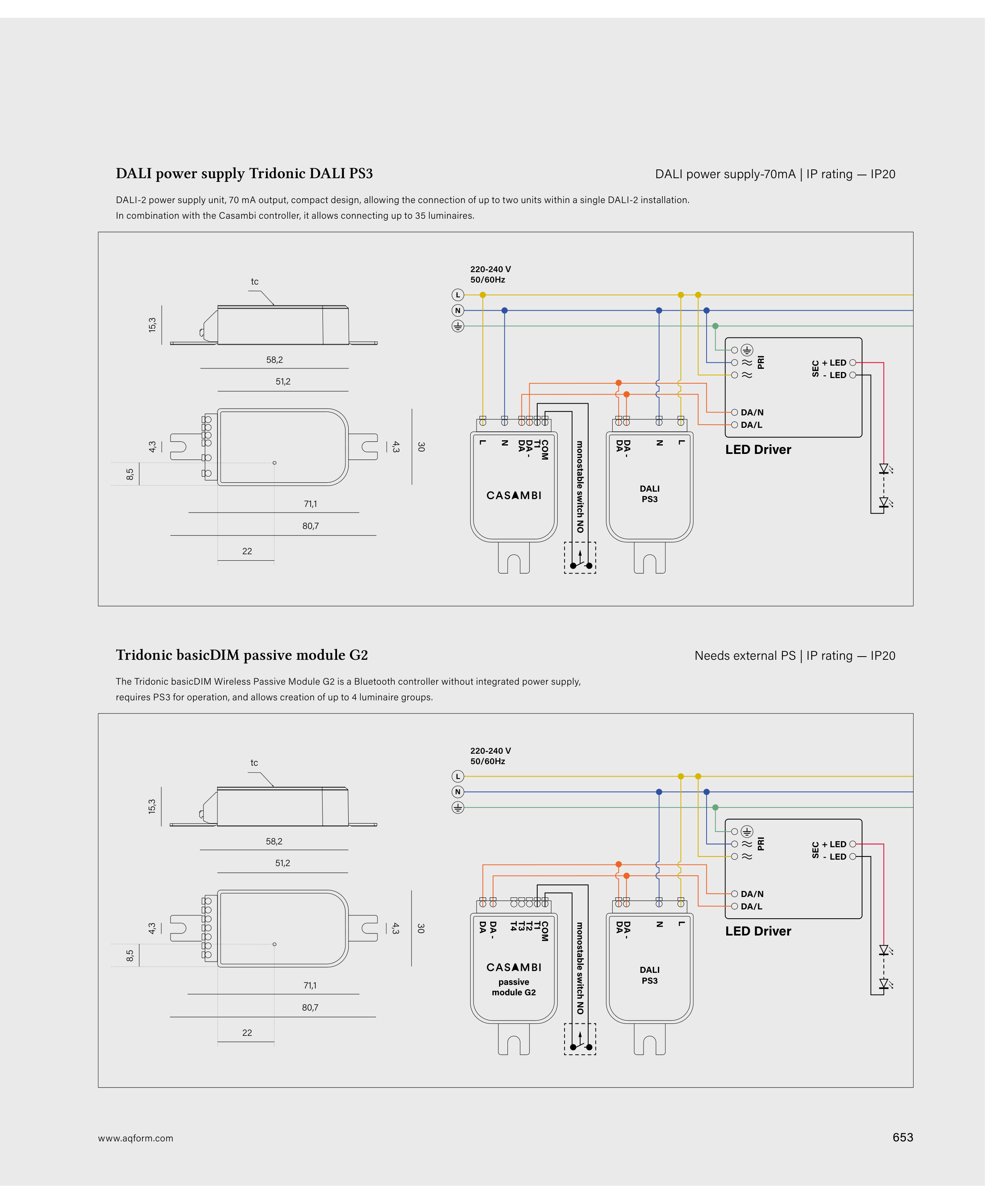 DALI power supply Tridonic DALI PS3

DALI power supply-70mA | IP rating — IP20

DALI-2 power supply unit, 70 mA output, compact design, allowing the connection of up to two units within a single DALI-2 installation. In combination with the Casambi controller, it allows connecting up to 35 luminaires.

tc
15,3
58,2
51,2
4,3
8,5
4,3
30
71,1
80,7
22

220-240 V
50/60Hz
L
N

L N DA- DA T1 COM
CASAMBI
monostable switch NO
DA- DA N L
DALI PS3
PRI
SEC + LED
- LED
DA/N
DA/L
LED Driver

Tridonic basicDIM passive module G2

Needs external PS | IP rating — IP20

The Tridonic basicDIM Wireless Passive Module G2 is a Bluetooth controller without integrated power supply, requires PS3 for operation, and allows creation of up to 4 luminaire groups.

tc
15,3
58,2
51,2
4,3
8,5
4,3
30
71,1
80,7
22

220-240 V
50/60Hz
L
N

DA DA- T4 T3 T2 T1 COM
CASAMBI
passive module G2
monostable switch NO
DA- DA N L
DALI PS3
PRI
SEC + LED
- LED
DA/N
DA/L
LED Driver

www.aqform.com

653