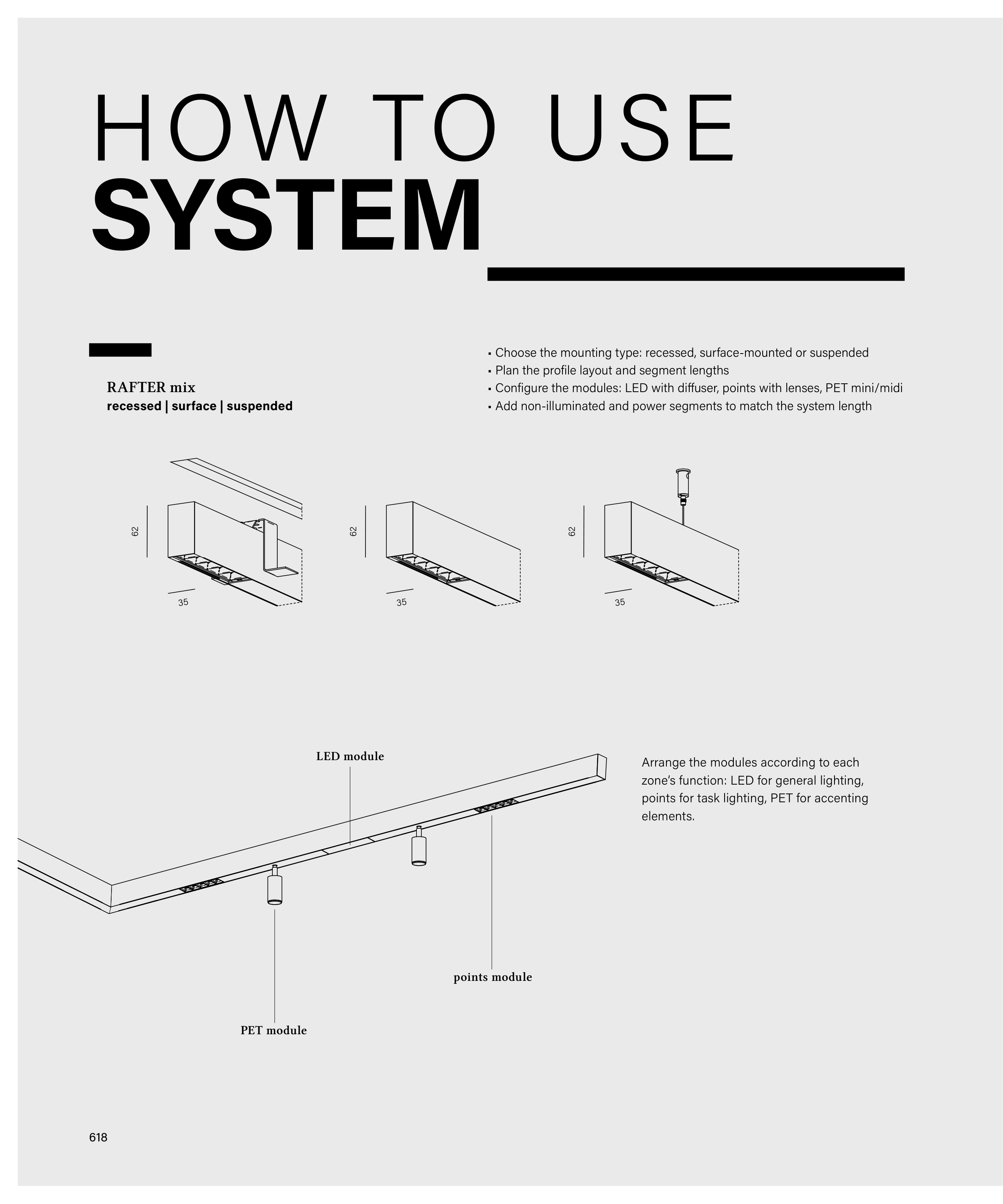 HOW TO USE
SYSTEM

RAFTER mix
recessed | surface | suspended

• Choose the mounting type: recessed, surface-mounted or suspended
• Plan the profile layout and segment lengths
• Configure the modules: LED with diffuser, points with lenses, PET mini/midi
• Add non-illuminated and power segments to match the system length

62
35

62
35

62
35

LED module

Arrange the modules according to each zone's function: LED for general lighting, points for task lighting, PET for accenting elements.

points module

PET module

618