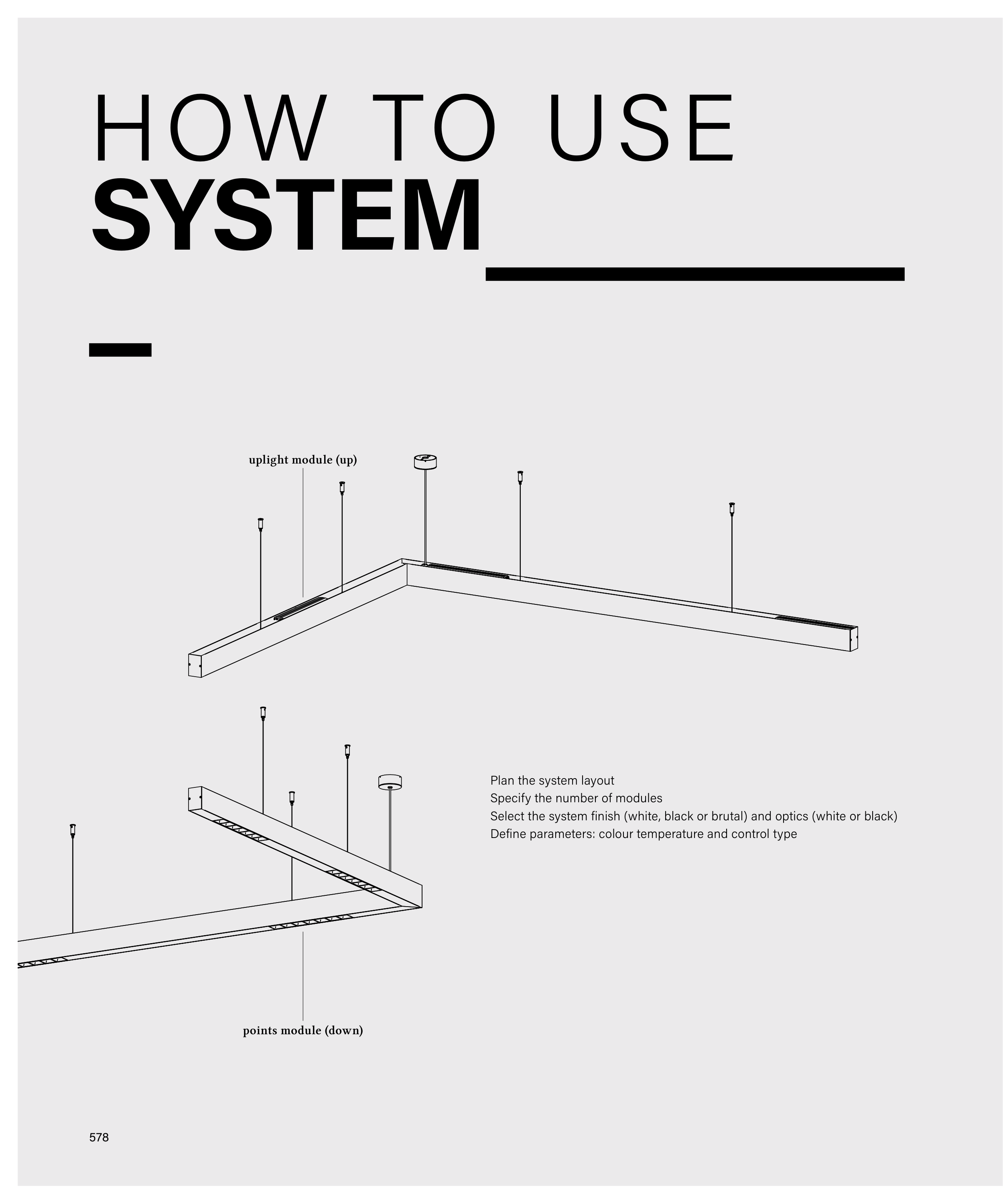 HOW TO USE
SYSTEM

uplight module (up)

Plan the system layout
Specify the number of modules
Select the system finish (white, black or brutal) and optics (white or black)
Define parameters: colour temperature and control type

points module (down)

578