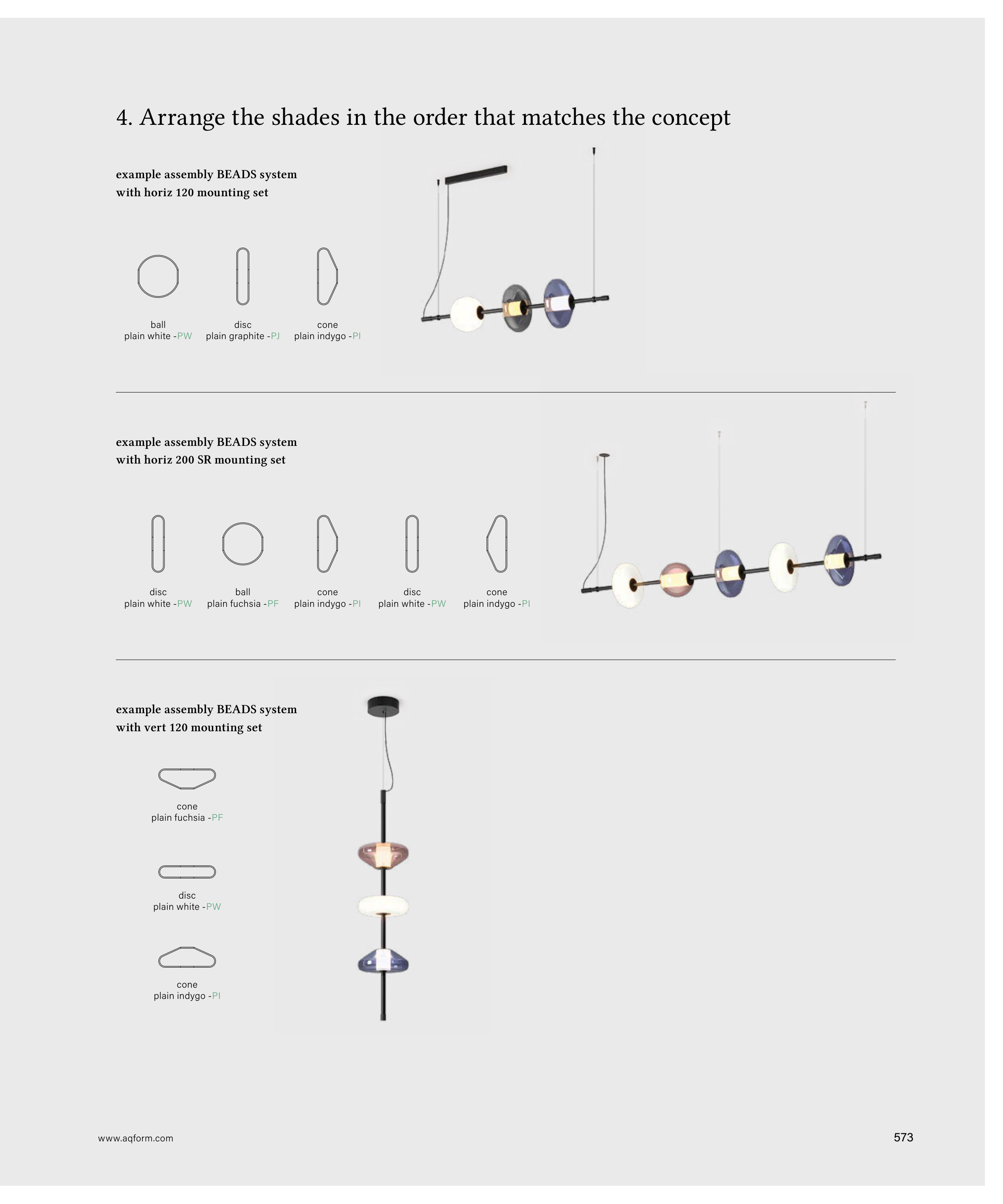 4. Arrange the shades in the order that matches the concept

example assembly BEADS system with horiz 120 mounting set

ball
plain white -PW

disc
plain graphite -PJ

cone
plain indygo -PI

example assembly BEADS system with horiz 200 SR mounting set

disc
plain white -PW

ball
plain fuchsia -PF

cone
plain indygo -PI

disc
plain white -PW

cone
plain indygo -PI

example assembly BEADS system with vert 120 mounting set

cone
plain fuchsia -PF

disc
plain white -PW

cone
plain indygo -PI

www.aqform.com

573