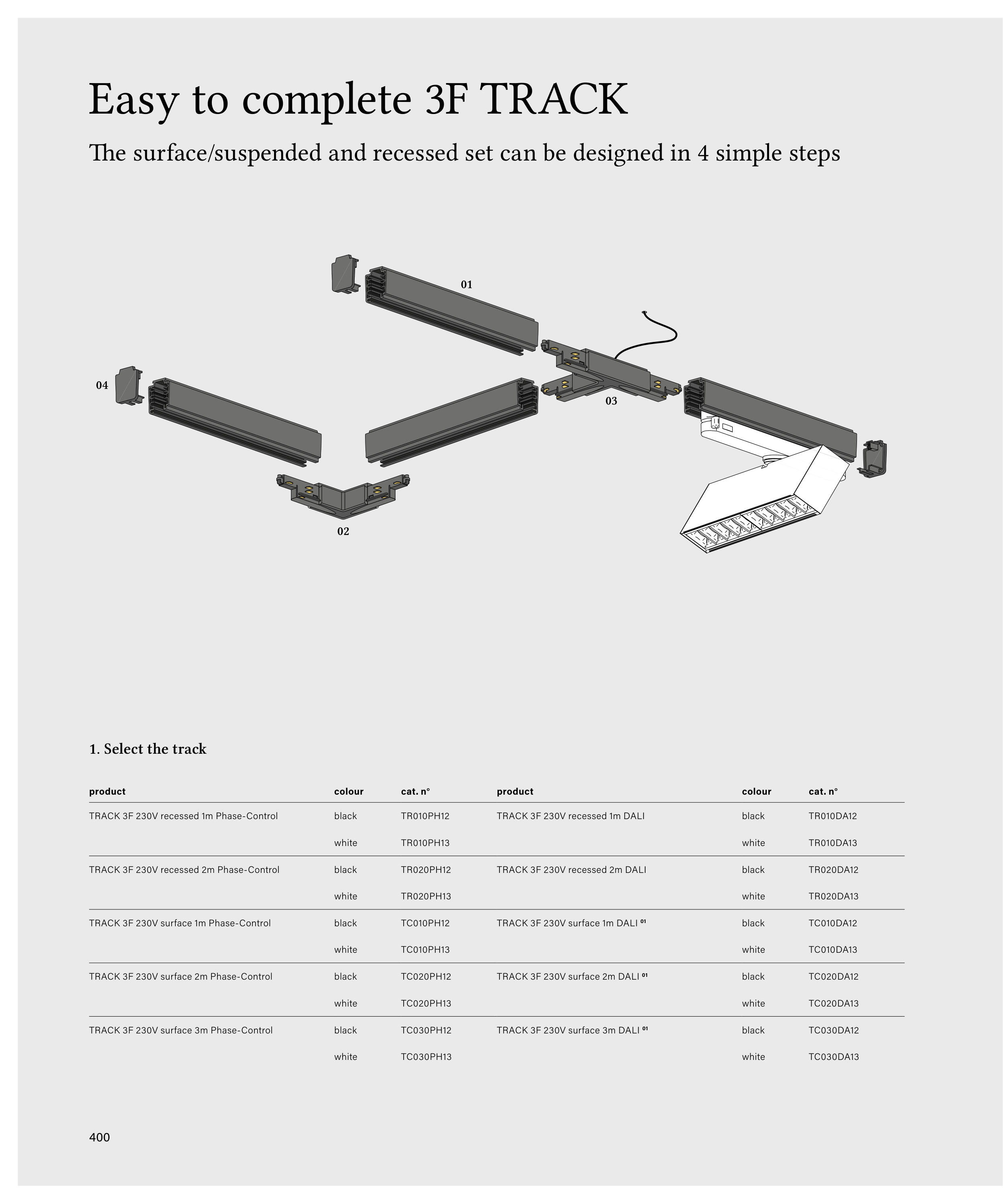 Easy to complete 3F TRACK

The surface/suspended and recessed set can be designed in 4 simple steps

01

04

03

02

1. Select the track

| product | colour | cat. n° | product | colour | cat. n° |
|---|---|---|---|---|---|
| TRACK 3F 230V recessed 1m Phase-Control | black | TR010PH12 | TRACK 3F 230V recessed 1m DALI | black | TR010DA12 |
| | white | TR010PH13 | | white | TR010DA13 |
| TRACK 3F 230V recessed 2m Phase-Control | black | TR020PH12 | TRACK 3F 230V recessed 2m DALI | black | TR020DA12 |
| | white | TR020PH13 | | white | TR020DA13 |
| TRACK 3F 230V surface 1m Phase-Control | black | TC010PH12 | TRACK 3F 230V surface 1m DALI $^{01}$ | black | TC010DA12 |
| | white | TC010PH13 | | white | TC010DA13 |
| TRACK 3F 230V surface 2m Phase-Control | black | TC020PH12 | TRACK 3F 230V surface 2m DALI $^{01}$ | black | TC020DA12 |
| | white | TC020PH13 | | white | TC020DA13 |
| TRACK 3F 230V surface 3m Phase-Control | black | TC030PH12 | TRACK 3F 230V surface 3m DALI $^{01}$ | black | TC030DA12 |
| | white | TC030PH13 | | white | TC030DA13 |

400