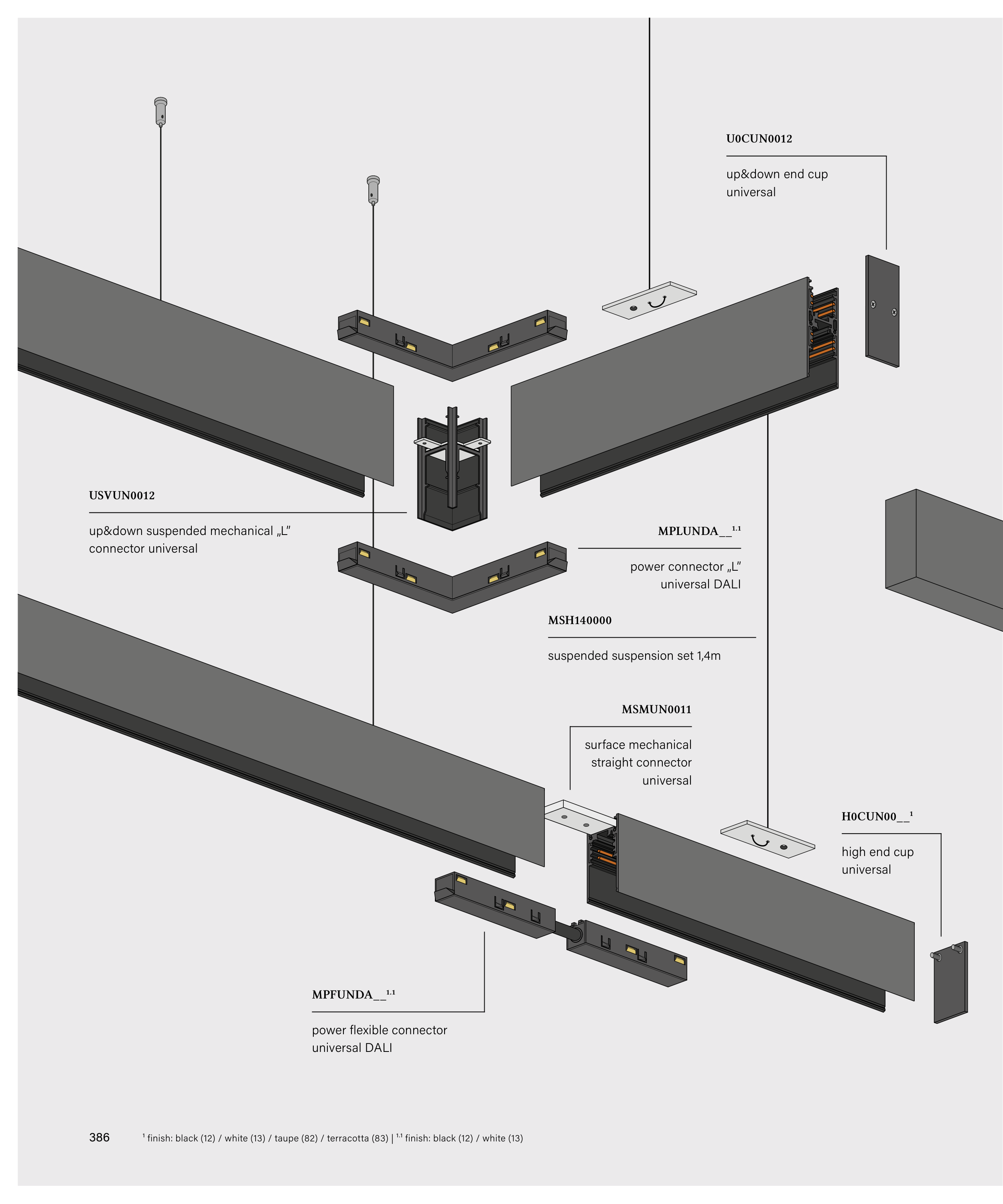 U0CUN0012

up&down end cup universal

USVUN0012

up&down suspended mechanical „L" connector universal

MPLUNDA__$^{1.1}$

power connector „L" universal DALI

MSH140000

suspended suspension set 1,4m

MSMUN0011

surface mechanical straight connector universal

H0CUN00__$^{1}$

high end cup universal

MPFUNDA__$^{1.1}$

power flexible connector universal DALI

386

$^{1}$ finish: black (12) / white (13) / taupe (82) / terracotta (83) | $^{1.1}$ finish: black (12) / white (13)