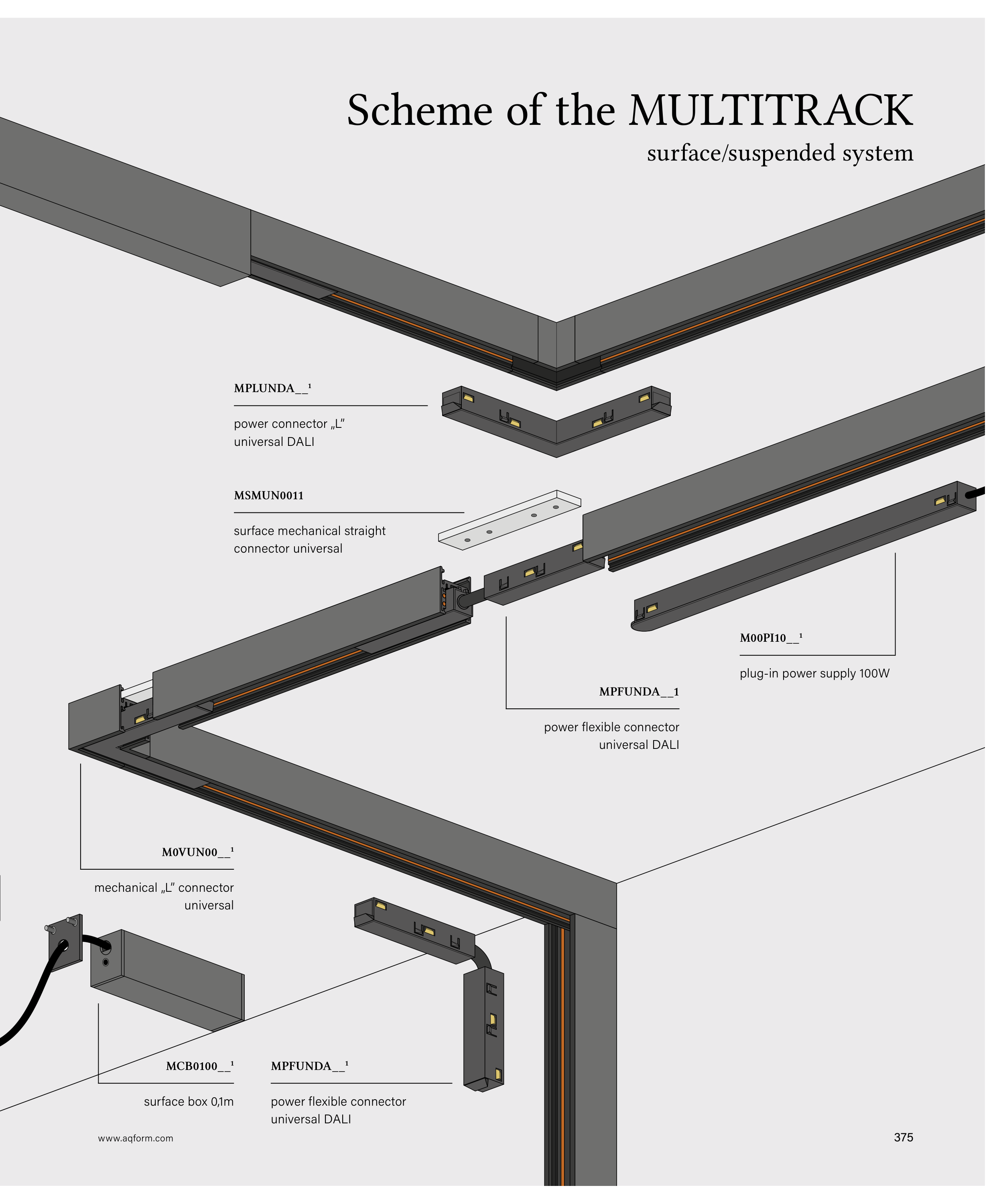 Scheme of the MULTITRACK
surface/suspended system

MPLUNDA__¹

power connector „L"
universal DALI

MSMUN0011

surface mechanical straight
connector universal

M00PI10__¹

plug-in power supply 100W

MPFUNDA__1

power flexible connector
universal DALI

M0VUN00__¹

mechanical „L" connector
universal

MCB0100__¹

surface box 0,1m

MPFUNDA__¹

power flexible connector
universal DALI

www.aqform.com

375