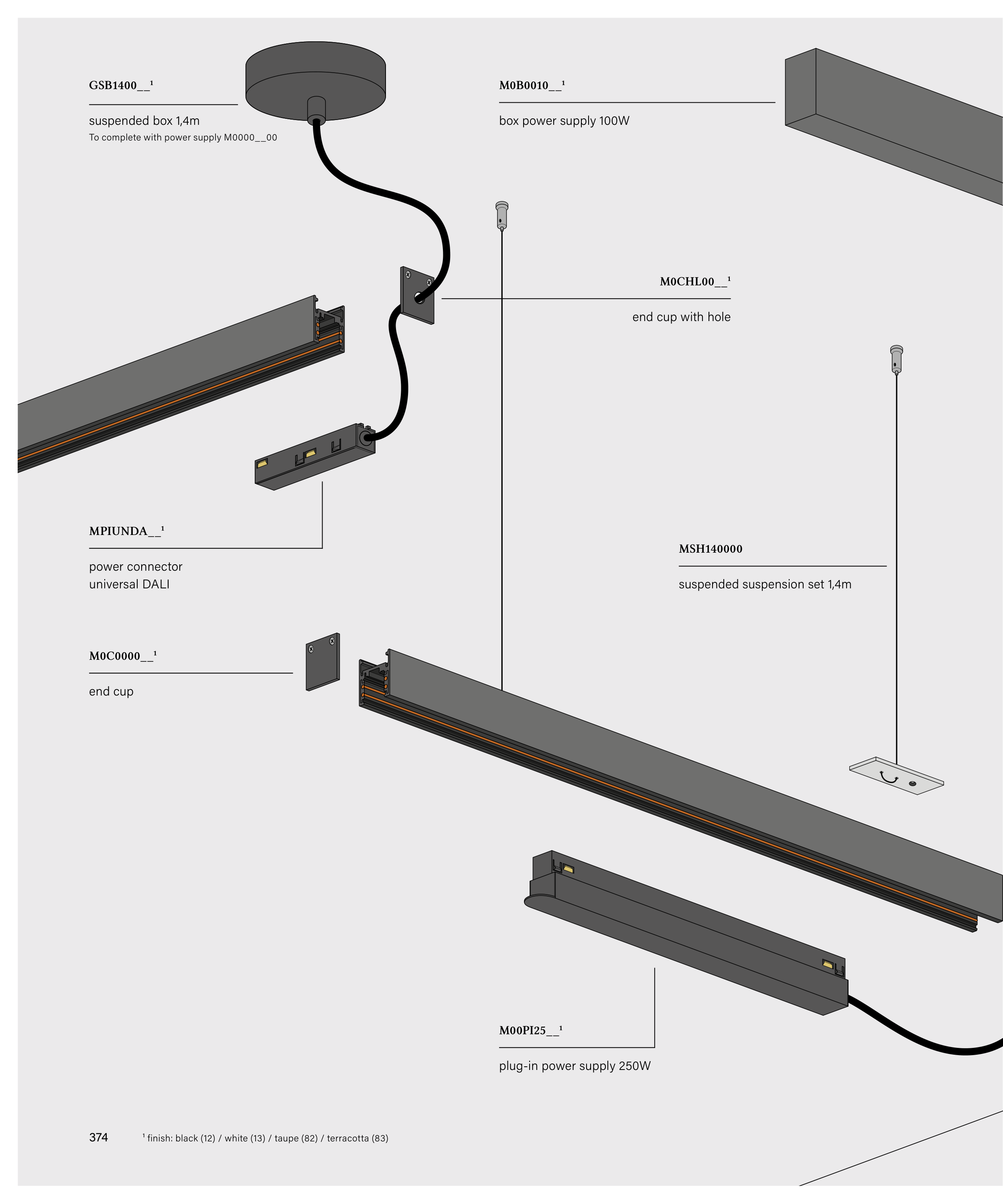 GSB1400__¹

suspended box 1,4m
To complete with power supply M0000__00

M0B0010__¹

box power supply 100W

M0CHL00__¹

end cup with hole

MPIUNDA__¹

power connector
universal DALI

MSH140000

suspended suspension set 1,4m

M0C0000__¹

end cup

M00PI25__¹

plug-in power supply 250W

374

¹ finish: black (12) / white (13) / taupe (82) / terracotta (83)