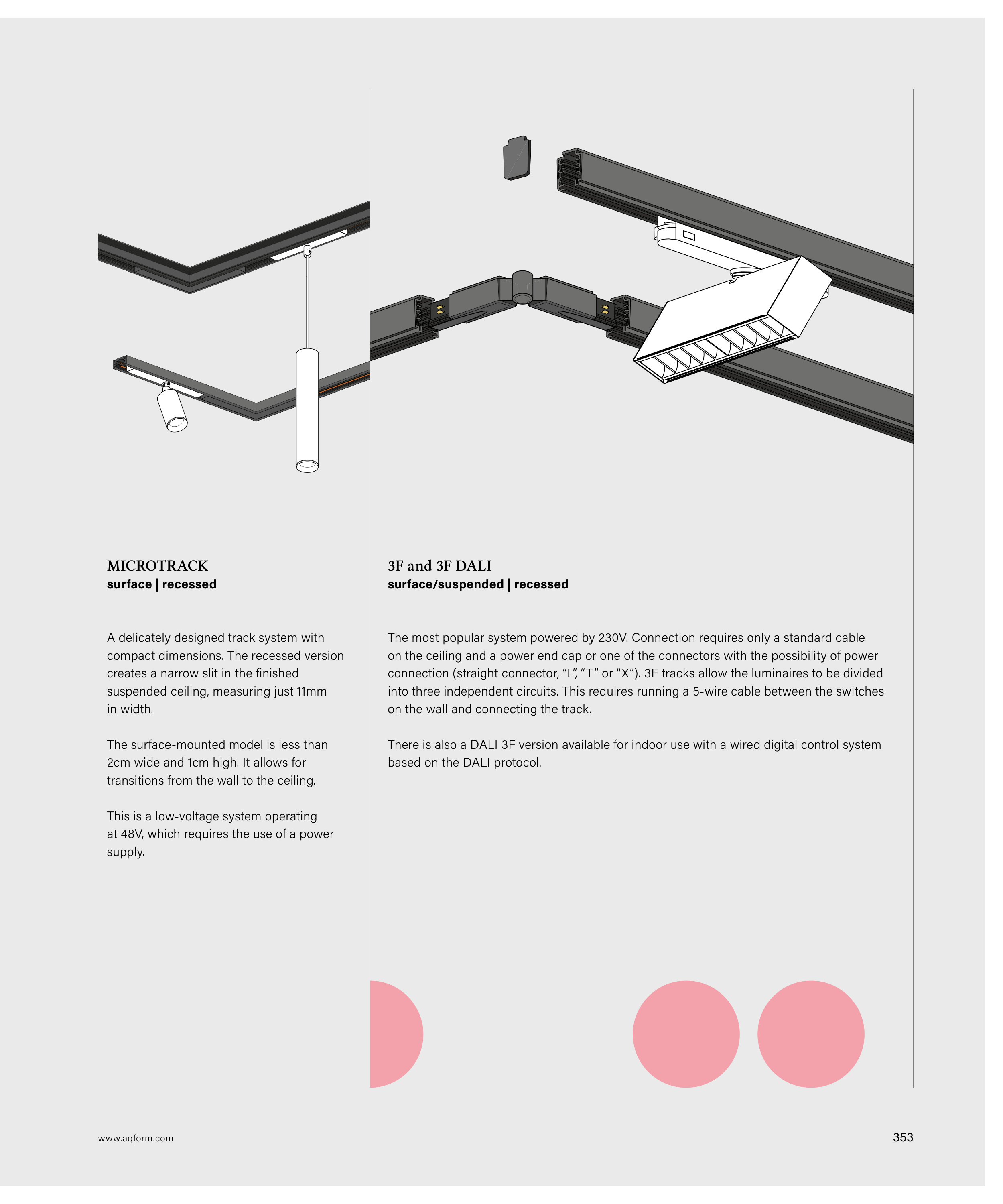 MICROTRACK
surface | recessed

A delicately designed track system with compact dimensions. The recessed version creates a narrow slit in the finished suspended ceiling, measuring just 11mm in width.

The surface-mounted model is less than 2cm wide and 1cm high. It allows for transitions from the wall to the ceiling.

This is a low-voltage system operating at 48V, which requires the use of a power supply.

3F and 3F DALI
surface/suspended | recessed

The most popular system powered by 230V. Connection requires only a standard cable on the ceiling and a power end cap or one of the connectors with the possibility of power connection (straight connector, “L”, “T” or “X”). 3F tracks allow the luminaires to be divided into three independent circuits. This requires running a 5-wire cable between the switches on the wall and connecting the track.

There is also a DALI 3F version available for indoor use with a wired digital control system based on the DALI protocol.

www.aqform.com

353