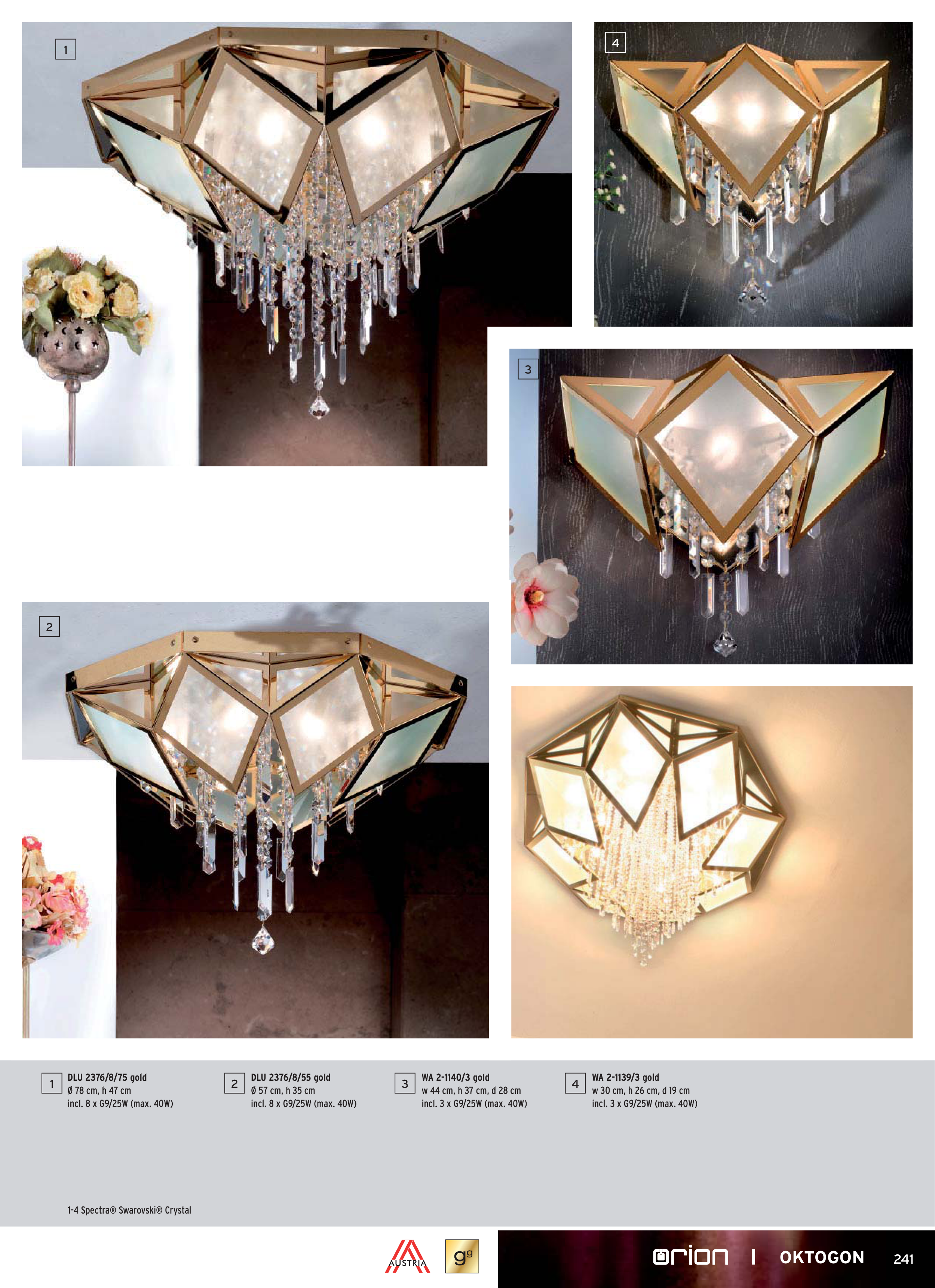 1

4

3

2

1 DLU 2376/8/75 gold
Ø 78 cm, h 47 cm
incl. 8 x G9/25W (max. 40W)

2 DLU 2376/8/55 gold
Ø 57 cm, h 35 cm
incl. 8 x G9/25W (max. 40W)

3 WA 2-1140/3 gold
w 44 cm, h 37 cm, d 28 cm
incl. 3 x G9/25W (max. 40W)

4 WA 2-1139/3 gold
w 30 cm, h 26 cm, d 19 cm
incl. 3 x G9/25W (max. 40W)

1-4 Spectra® Swarovski® Crystal

AUSTRIA

gg

orion | OKTOGON 241