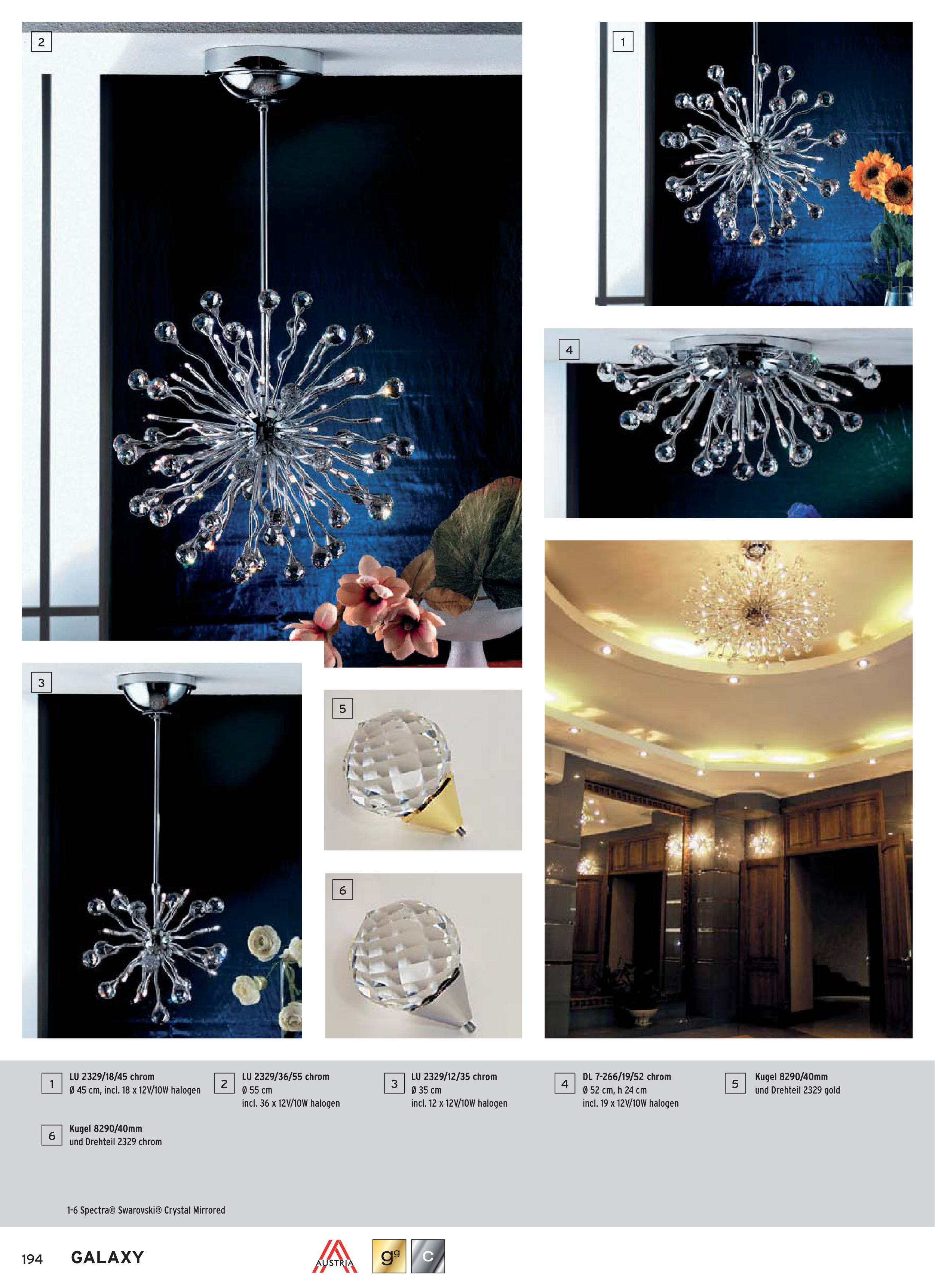 2

1

4

3

5

6

1 LU 2329/18/45 chrom
Ø 45 cm, incl. 18 x 12V/10W halogen

2 LU 2329/36/55 chrom
Ø 55 cm
incl. 36 x 12V/10W halogen

3 LU 2329/12/35 chrom
Ø 35 cm
incl. 12 x 12V/10W halogen

4 DL 7-266/19/52 chrom
Ø 52 cm, h 24 cm
incl. 19 x 12V/10W halogen

5 Kugel 8290/40mm
und Drehteil 2329 gold

6 Kugel 8290/40mm
und Drehteil 2329 chrom

1-6 Spectra® Swarovski® Crystal Mirrored

194 GALAXY

AUSTRIA gg C