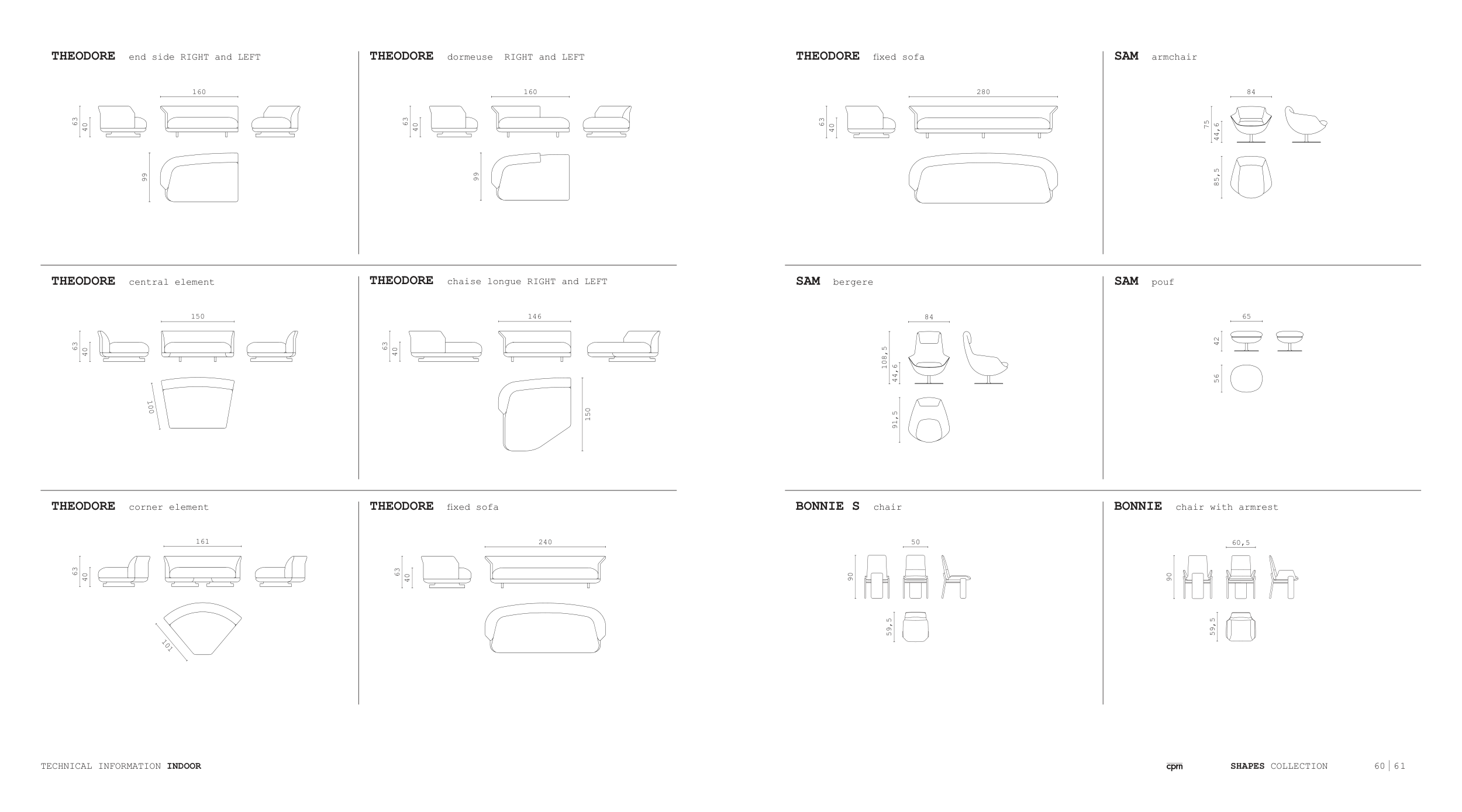 THEODORE end side RIGHT and LEFT

160
63
40
99

THEODORE dormeuse RIGHT and LEFT

160
63
40
99

THEODORE central element

150
63
40
100

THEODORE chaise longue RIGHT and LEFT

146
63
40
150

THEODORE corner element

161
63
40
101

THEODORE fixed sofa

240
63
40

THEODORE fixed sofa

280
63
40

SAM armchair

84
75
44,6
85,5

SAM bergere

84
108,5
44,6
91,5

SAM pouf

65
42
56

BONNIE S chair

50
90
59,5

BONNIE chair with armrest

60,5
90
59,5

TECHNICAL INFORMATION INDOOR

cpm

SHAPES COLLECTION

60 | 61