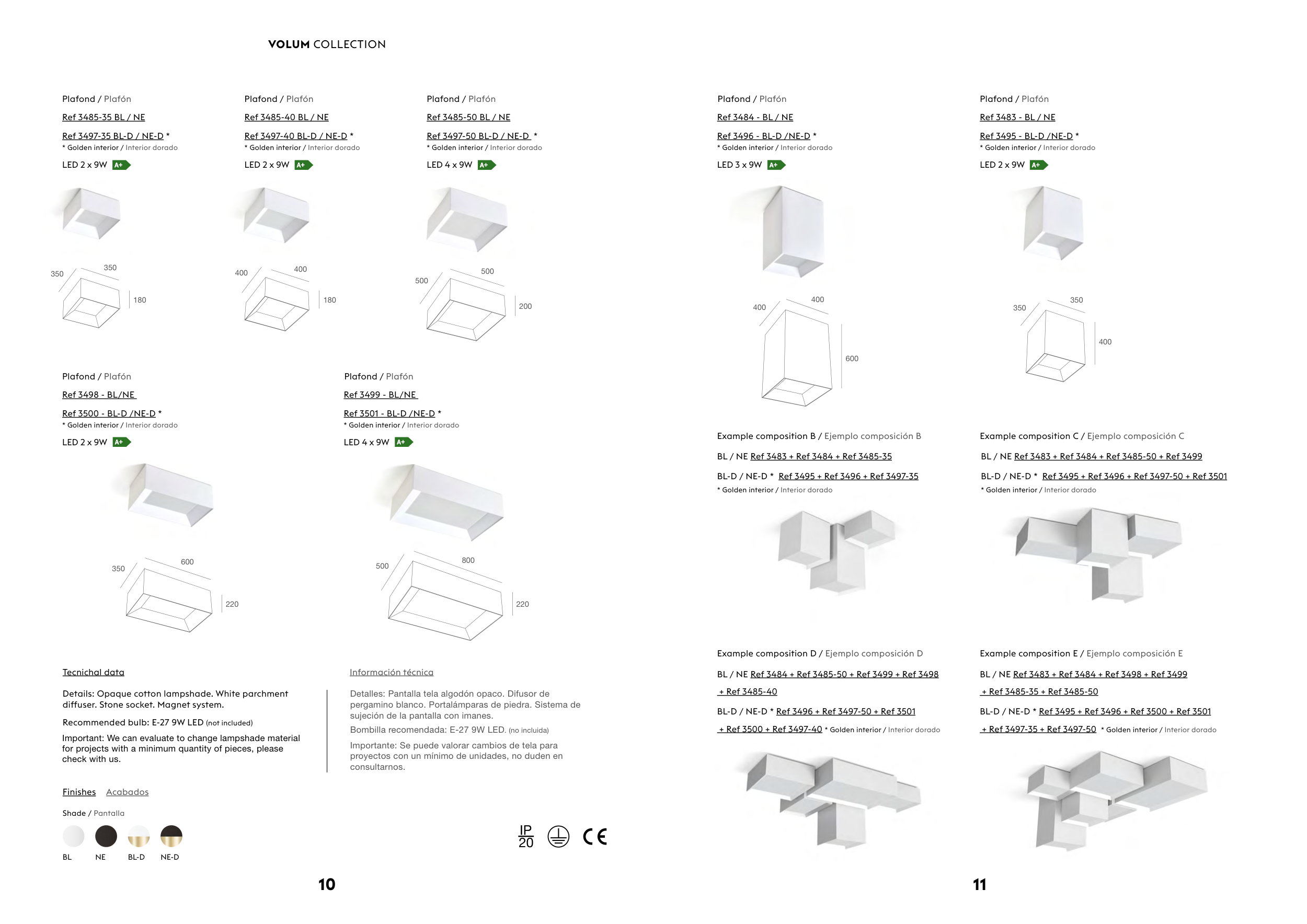 VOLUM COLLECTION

Plafond / Plafón
Ref 3485-35 BL / NE
Ref 3497-35 BL-D / NE-D *
* Golden interior / Interior dorado
LED 2 x 9W A+

350 350 180

Plafond / Plafón
Ref 3485-40 BL / NE
Ref 3497-40 BL-D / NE-D *
* Golden interior / Interior dorado
LED 2 x 9W A+

400 400 180

Plafond / Plafón
Ref 3485-50 BL / NE
Ref 3497-50 BL-D / NE-D *
* Golden interior / Interior dorado
LED 4 x 9W A+

500 500 200

Plafond / Plafón
Ref 3498 - BL/NE
Ref 3500 - BL-D /NE-D *
* Golden interior / Interior dorado
LED 2 x 9W A+

350 600 220

Plafond / Plafón
Ref 3499 - BL/NE
Ref 3501 - BL-D /NE-D *
* Golden interior / Interior dorado
LED 4 x 9W A+

500 800 220

Tecnichal data

Details: Opaque cotton lampshade. White parchment diffuser. Stone socket. Magnet system.

Recommended bulb: E-27 9W LED (not included)

Important: We can evaluate to change lampshade material for projects with a minimum quantity of pieces, please check with us.

Información técnica

Detalles: Pantalla tela algodón opaco. Difusor de pergamino blanco. Portalámparas de piedra. Sistema de sujeción de la pantalla con imanes.

Bombilla recomendada: E-27 9W LED. (no incluida)

Importante: Se puede valorar cambios de tela para proyectos con un mínimo de unidades, no duden en consultarnos.

Finishes Acabados

Shade / Pantalla

BL NE BL-D NE-D

IP 20 CE

10

Plafond / Plafón
Ref 3484 - BL / NE
Ref 3496 - BL-D /NE-D *
* Golden interior / Interior dorado
LED 3 x 9W A+

400 400 600

Plafond / Plafón
Ref 3483 - BL / NE
Ref 3495 - BL-D /NE-D *
* Golden interior / Interior dorado
LED 2 x 9W A+

350 350 400

Example composition B / Ejemplo composición B
BL / NE Ref 3483 + Ref 3484 + Ref 3485-35
BL-D / NE-D * Ref 3495 + Ref 3496 + Ref 3497-35
* Golden interior / Interior dorado

Example composition C / Ejemplo composición C
BL / NE Ref 3483 + Ref 3484 + Ref 3485-50 + Ref 3499
BL-D / NE-D * Ref 3495 + Ref 3496 + Ref 3497-50 + Ref 3501
* Golden interior / Interior dorado

Example composition D / Ejemplo composición D
BL / NE Ref 3484 + Ref 3485-50 + Ref 3499 + Ref 3498 + Ref 3485-40
BL-D / NE-D * Ref 3496 + Ref 3497-50 + Ref 3501 + Ref 3500 + Ref 3497-40 * Golden interior / Interior dorado

Example composition E / Ejemplo composición E
BL / NE Ref 3483 + Ref 3484 + Ref 3498 + Ref 3499 + Ref 3485-35 + Ref 3485-50
BL-D / NE-D * Ref 3495 + Ref 3496 + Ref 3500 + Ref 3501 + Ref 3497-35 + Ref 3497-50 * Golden interior / Interior dorado

11