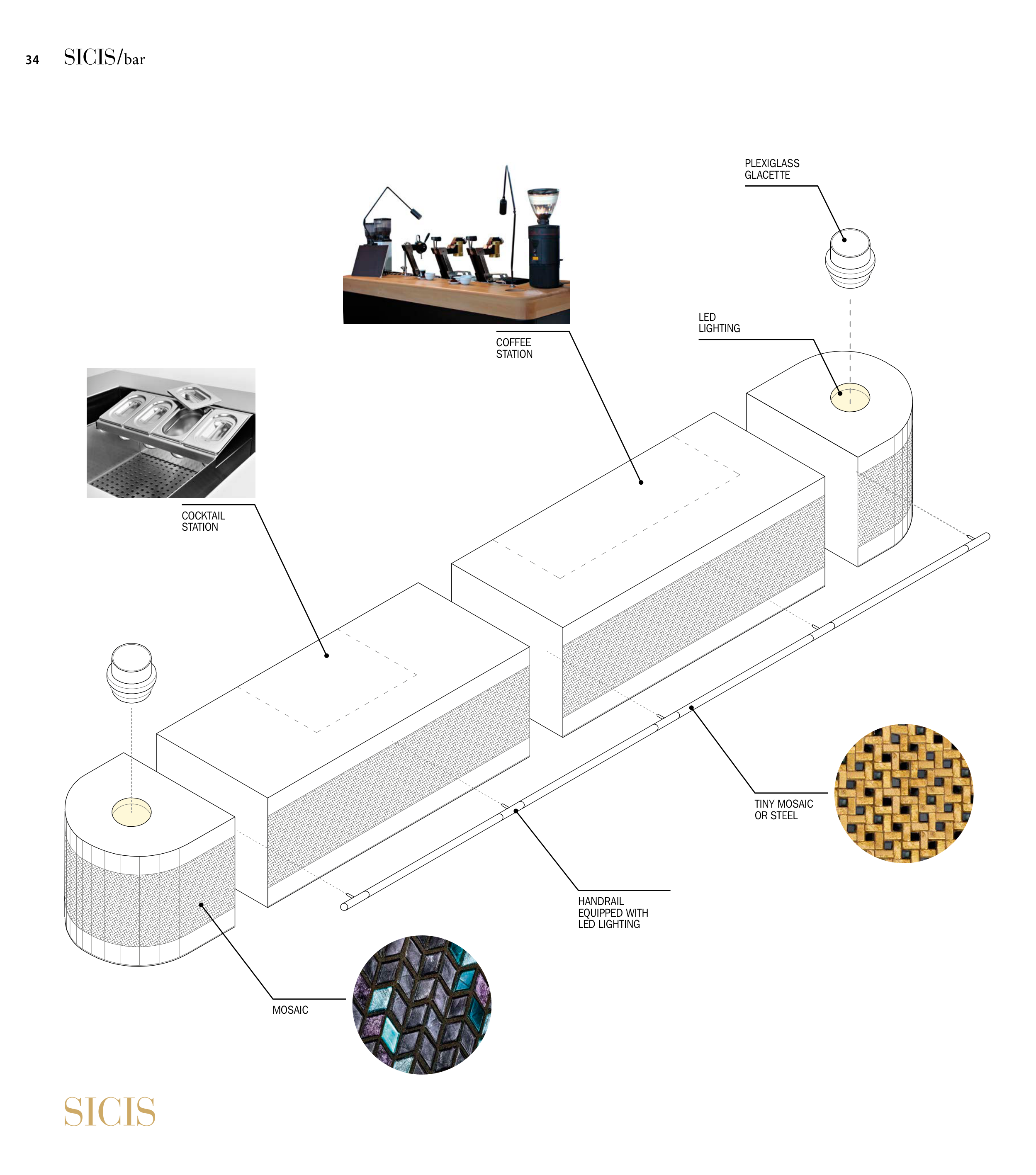 34 SICIS/bar

PLEXIGLASS GLACETTE

LED LIGHTING

COFFEE STATION

COCKTAIL STATION

TINY MOSAIC OR STEEL

HANDRAIL EQUIPPED WITH LED LIGHTING

MOSAIC

SICIS