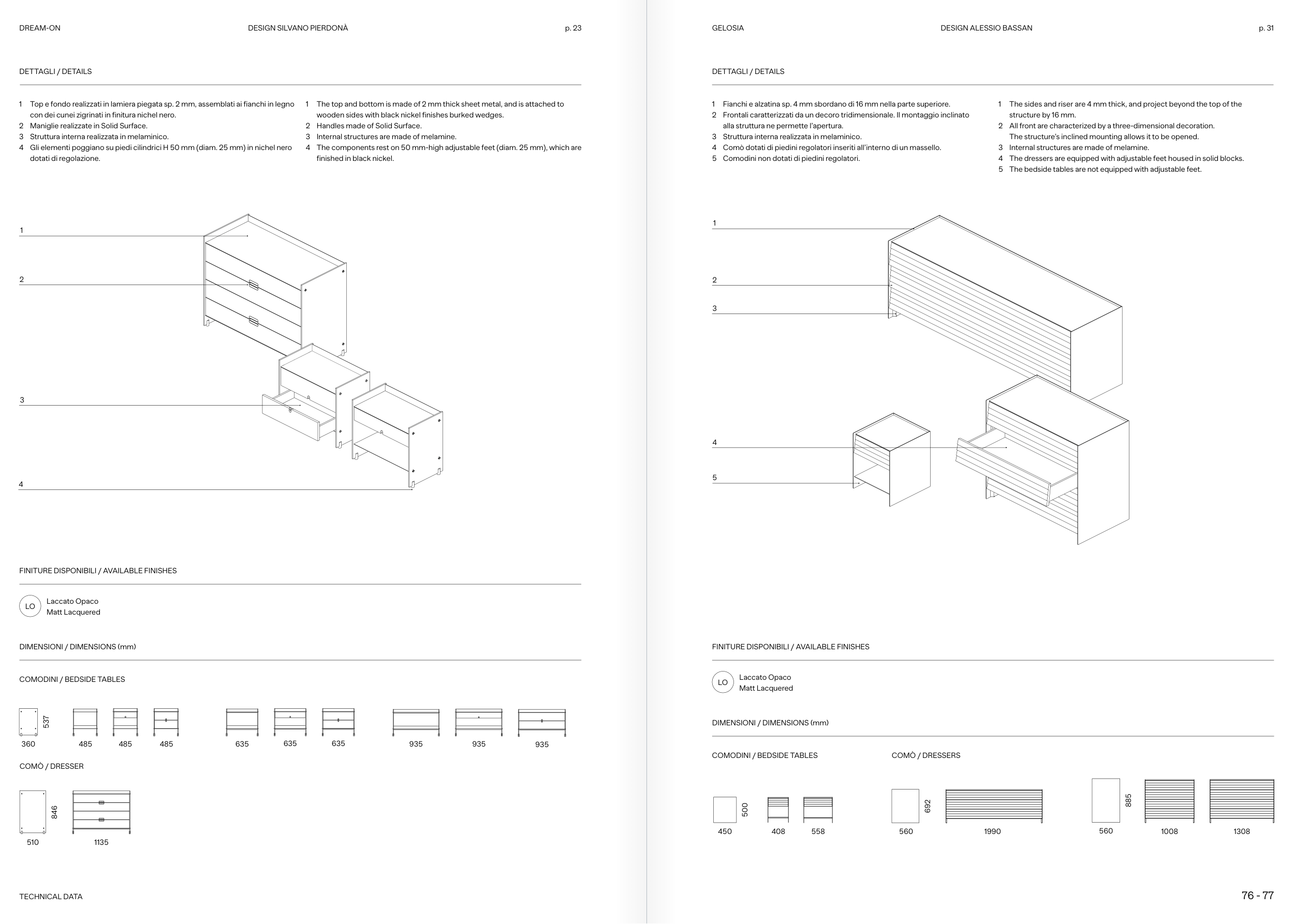 DREAM-ON DESIGN SILVANO PIERDONÀ p. 23

DETTAGLI / DETAILS

1 Top e fondo realizzati in lamiera piegata sp. 2 mm, assemblati ai fianchi in legno con dei cunei zigrinati in finitura nichel nero.
2 Maniglie realizzate in Solid Surface.
3 Struttura interna realizzata in melaminico.
4 Gli elementi poggiano su piedi cilindrici H 50 mm (diam. 25 mm) in nichel nero dotati di regolazione.

1 The top and bottom is made of 2 mm thick sheet metal, and is attached to wooden sides with black nickel finishes burked wedges.
2 Handles made of Solid Surface.
3 Internal structures are made of melamine.
4 The components rest on 50 mm-high adjustable feet (diam. 25 mm), which are finished in black nickel.

1
2
3
4

FINITURE DISPONIBILI / AVAILABLE FINISHES

LO Laccato Opaco
Matt Lacquered

DIMENSIONI / DIMENSIONS (mm)

COMODINI / BEDSIDE TABLES

537
360 485 485 485 635 635 635 935 935 935

COMÒ / DRESSER

846
510 1135

TECHNICAL DATA

GELOSIA DESIGN ALESSIO BASSAN p. 31

DETTAGLI / DETAILS

1 Fianchi e alzatina sp. 4 mm sbordano di 16 mm nella parte superiore.
2 Frontali caratterizzati da un decoro tridimensionale. Il montaggio inclinato alla struttura ne permette l'apertura.
3 Struttura interna realizzata in melaminico.
4 Comò dotati di piedini regolatori inseriti all'interno di un massello.
5 Comodini non dotati di piedini regolatori.

1 The sides and riser are 4 mm thick, and project beyond the top of the structure by 16 mm.
2 All front are characterized by a three-dimensional decoration. The structure's inclined mounting allows it to be opened.
3 Internal structures are made of melamine.
4 The dressers are equipped with adjustable feet housed in solid blocks.
5 The bedside tables are not equipped with adjustable feet.

1
2
3
4
5

FINITURE DISPONIBILI / AVAILABLE FINISHES

LO Laccato Opaco
Matt Lacquered

DIMENSIONI / DIMENSIONS (mm)

COMODINI / BEDSIDE TABLES

500
450 408 558

COMÒ / DRESSERS

692
560 1990

885
560 1008 1308

76 - 77