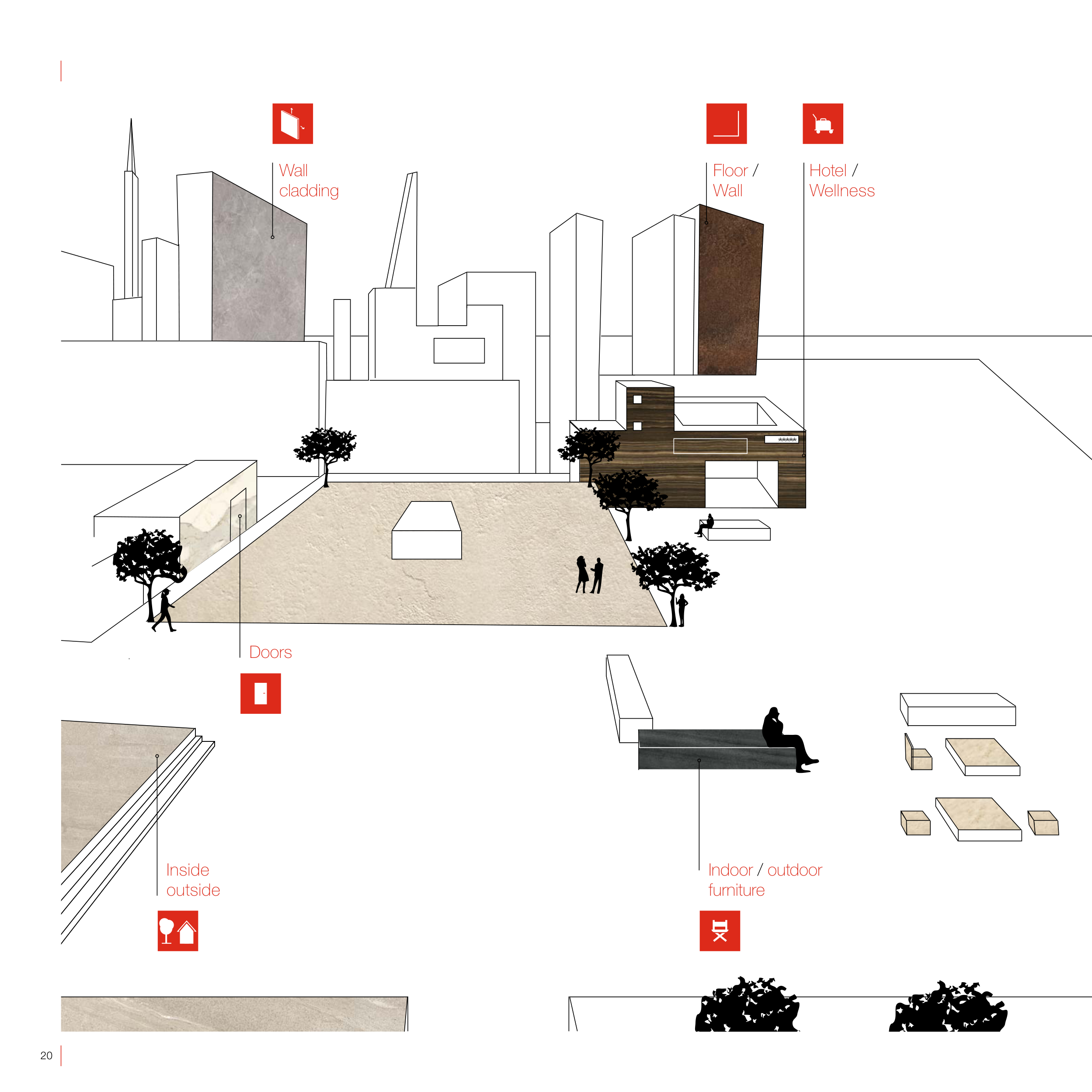 Wall cladding

Floor / Wall

Hotel / Wellness

*****

Doors

Inside outside

Indoor / outdoor furniture

20