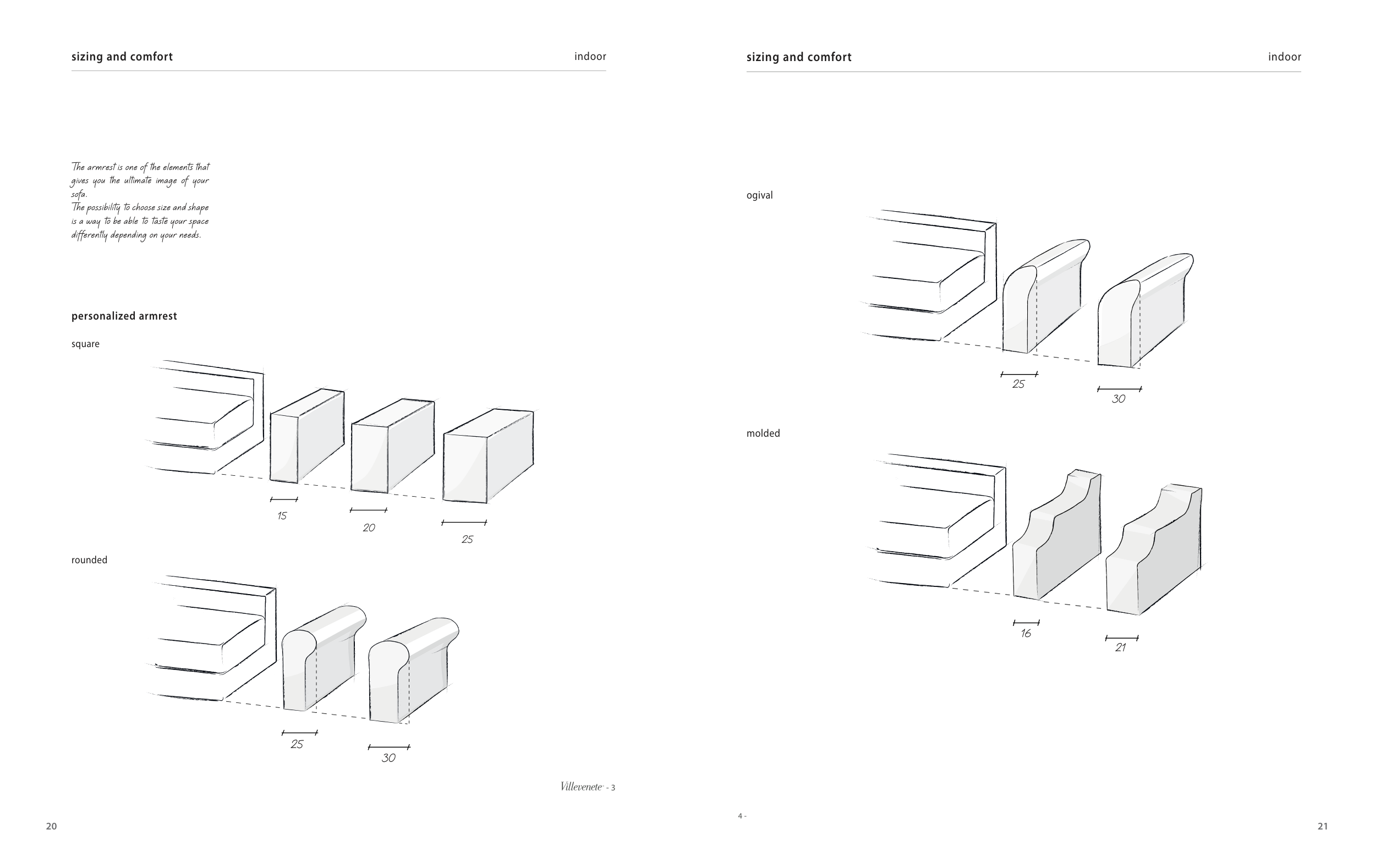 sizing and comfort

indoor

The armrest is one of the elements that gives you the ultimate image of your sofa.
The possibility to choose size and shape is a way to be able to taste your space differently depending on your needs.

personalized armrest

square

15

20

25

rounded

25

30

Villevenete - 3

20

sizing and comfort

indoor

ogival

25

30

molded

16

21

4 -

21