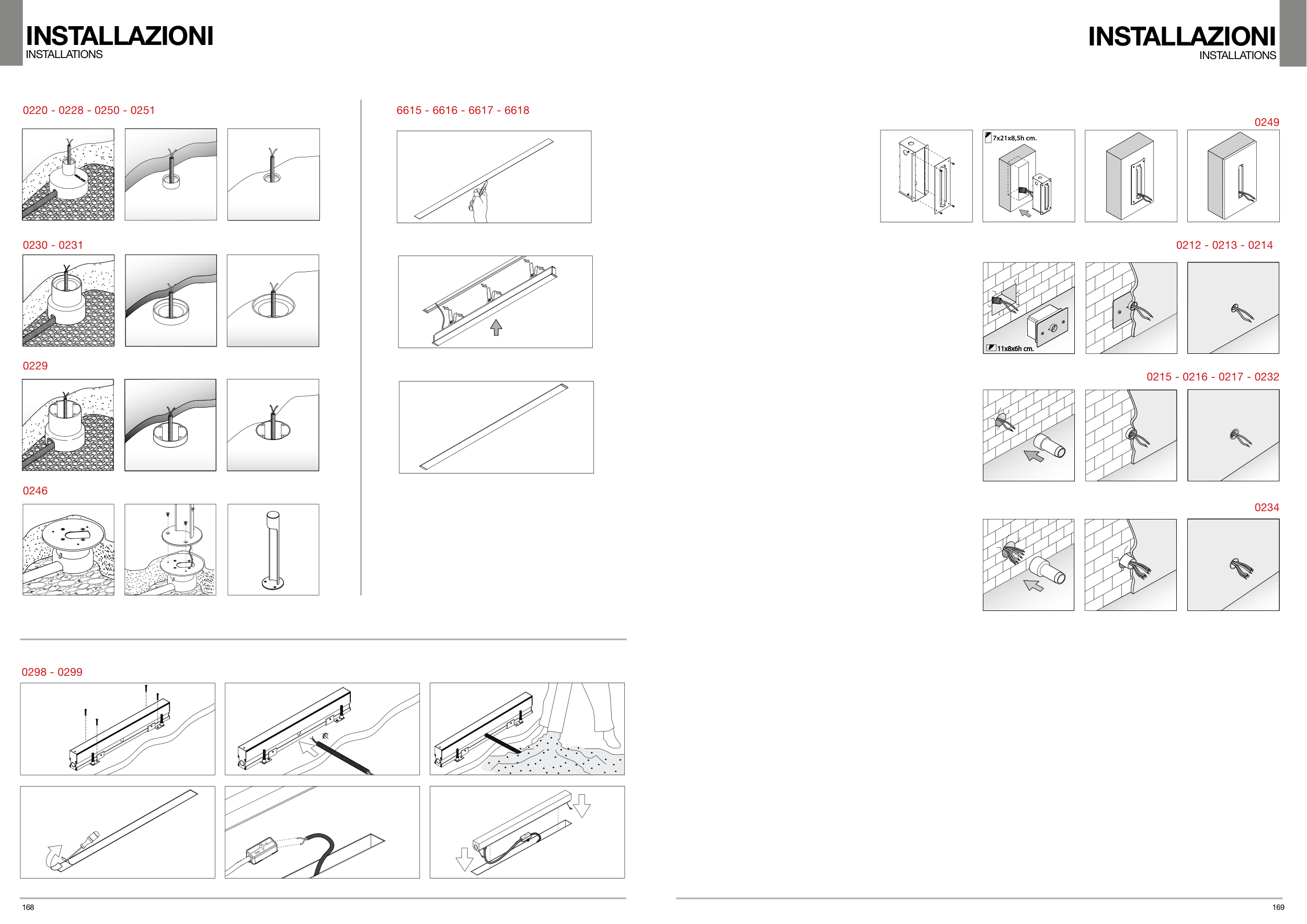 INSTALLAZIONI
INSTALLATIONS

0220 - 0228 - 0250 - 0251

0230 - 0231

0229

0246

6615 - 6616 - 6617 - 6618

0298 - 0299

168

INSTALLAZIONI
INSTALLATIONS

0249

7x21x8,5h cm.

0212 - 0213 - 0214

11x8x6h cm.

0215 - 0216 - 0217 - 0232

0234

169