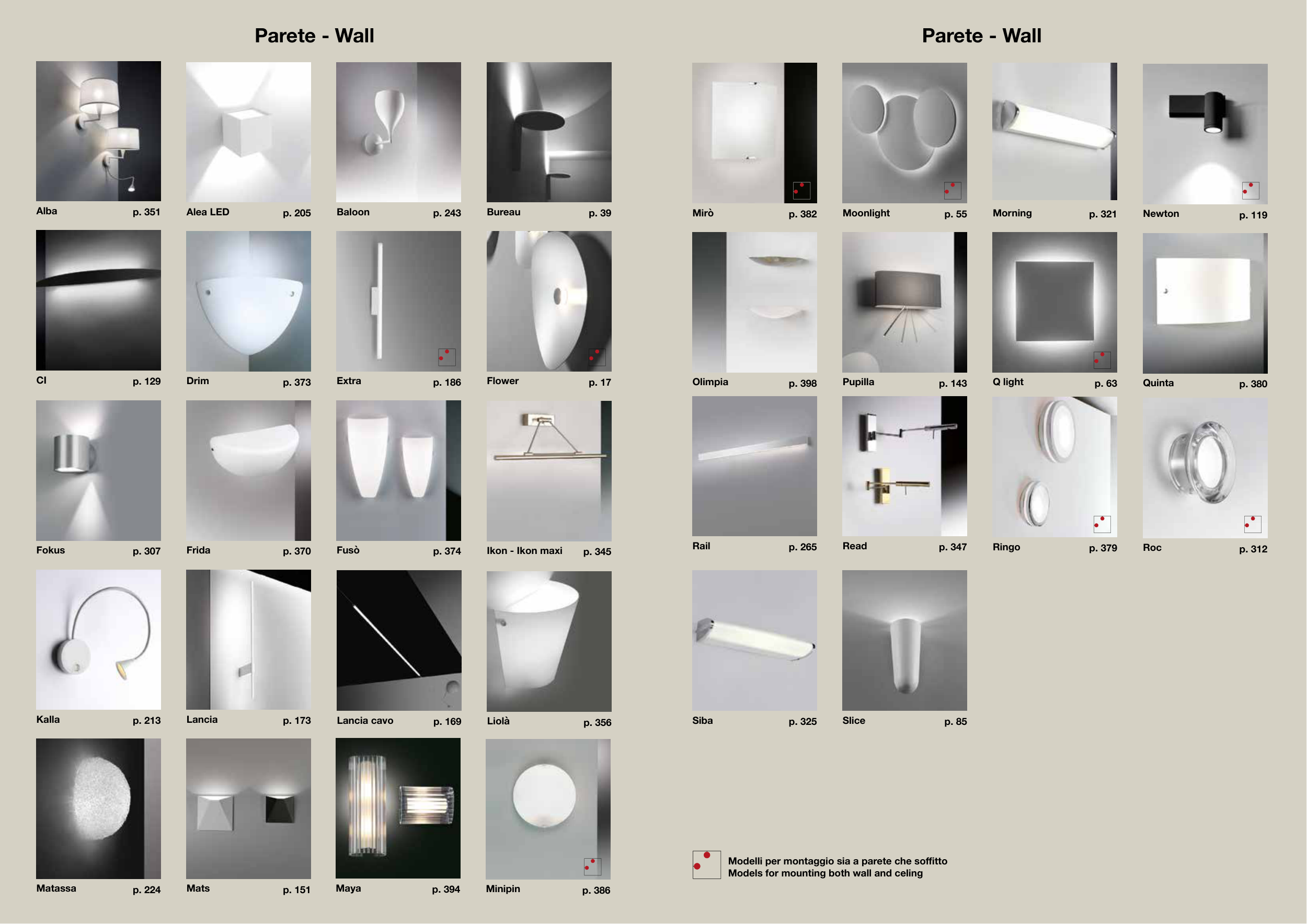 Parete - Wall

Alba p. 351
Alea LED p. 205
Baloon p. 243
Bureau p. 39

Cl p. 129
Drim p. 373
Extra p. 186
Flower p. 17

Fokus p. 307
Frida p. 370
Fusò p. 374
Ikon - Ikon maxi p. 345

Kalla p. 213
Lancia p. 173
Lancia cavo p. 169
Liolà p. 356

Matassa p. 224
Mats p. 151
Maya p. 394
Minipin p. 386

Parete - Wall

Mirò p. 382
Moonlight p. 55
Morning p. 321
Newton p. 119

Olimpia p. 398
Pupilla p. 143
Q light p. 63
Quinta p. 380

Rail p. 265
Read p. 347
Ringo p. 379
Roc p. 312

Siba p. 325
Slice p. 85

Modelli per montaggio sia a parete che soffitto
Models for mounting both wall and celing