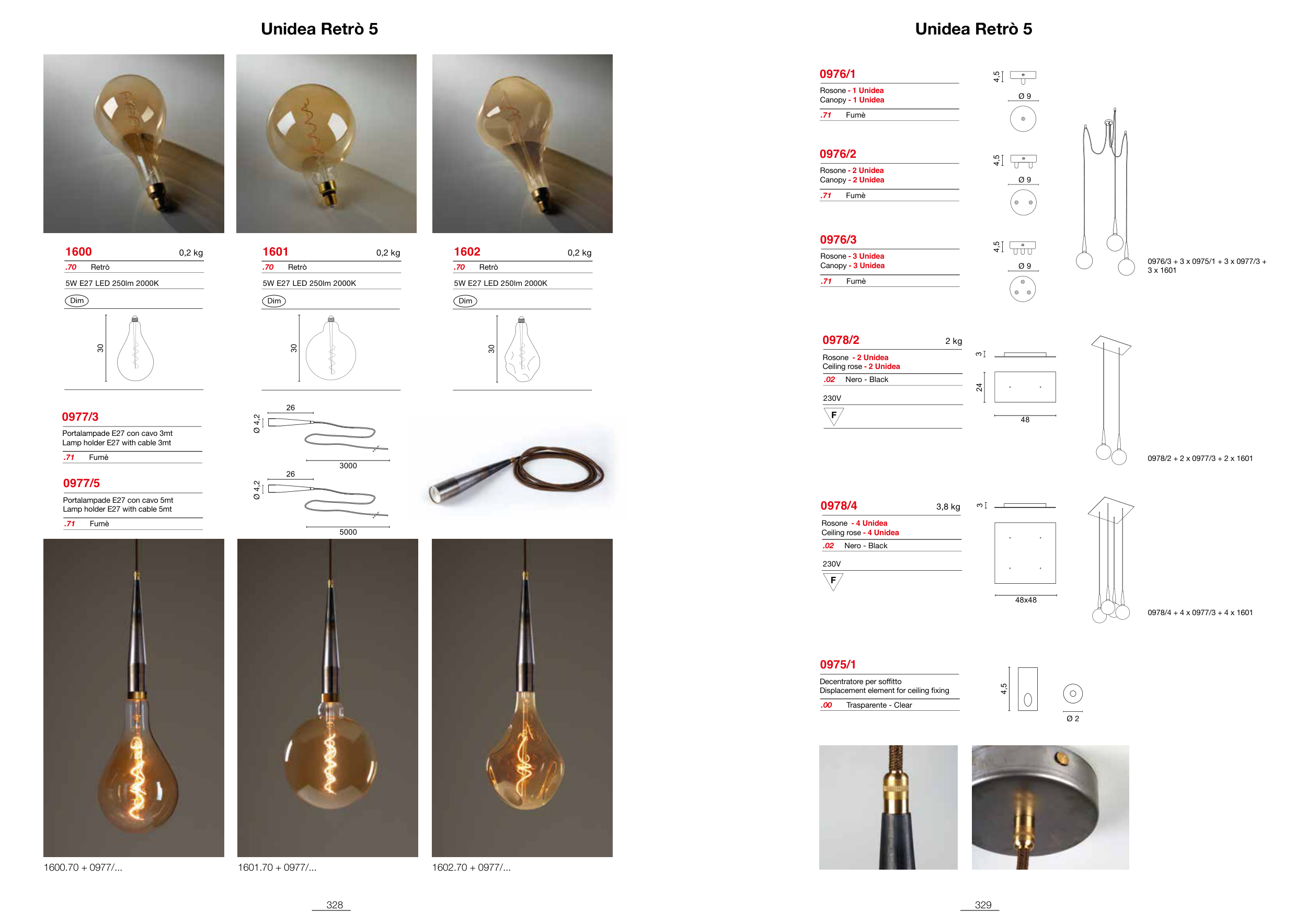 Unidea Retrò 5

1600 0,2 kg
.70 Retrò
5W E27 LED 250lm 2000K
Dim
30

1601 0,2 kg
.70 Retrò
5W E27 LED 250lm 2000K
Dim
30

1602 0,2 kg
.70 Retrò
5W E27 LED 250lm 2000K
Dim
30

0977/3
Portalampade E27 con cavo 3mt
Lamp holder E27 with cable 3mt
.71 Fumè

26
Ø 4,2
3000

0977/5
Portalampade E27 con cavo 5mt
Lamp holder E27 with cable 5mt
.71 Fumè

26
Ø 4,2
5000

1600.70 + 0977/...

1601.70 + 0977/...

1602.70 + 0977/...

328

Unidea Retrò 5

0976/1
Rosone - 1 Unidea
Canopy - 1 Unidea
.71 Fumè

4,5
Ø 9

0976/2
Rosone - 2 Unidea
Canopy - 2 Unidea
.71 Fumè

4,5
Ø 9

0976/3
Rosone - 3 Unidea
Canopy - 3 Unidea
.71 Fumè

4,5
Ø 9

0976/3 + 3 x 0975/1 + 3 x 0977/3 + 3 x 1601

0978/2 2 kg
Rosone - 2 Unidea
Ceiling rose - 2 Unidea
.02 Nero - Black
230V
F

3
24
48

0978/2 + 2 x 0977/3 + 2 x 1601

0978/4 3,8 kg
Rosone - 4 Unidea
Ceiling rose - 4 Unidea
.02 Nero - Black
230V
F

3
48x48

0978/4 + 4 x 0977/3 + 4 x 1601

0975/1
Decentratore per soffitto
Displacement element for ceiling fixing
.00 Trasparente - Clear

4,5
Ø 2

329