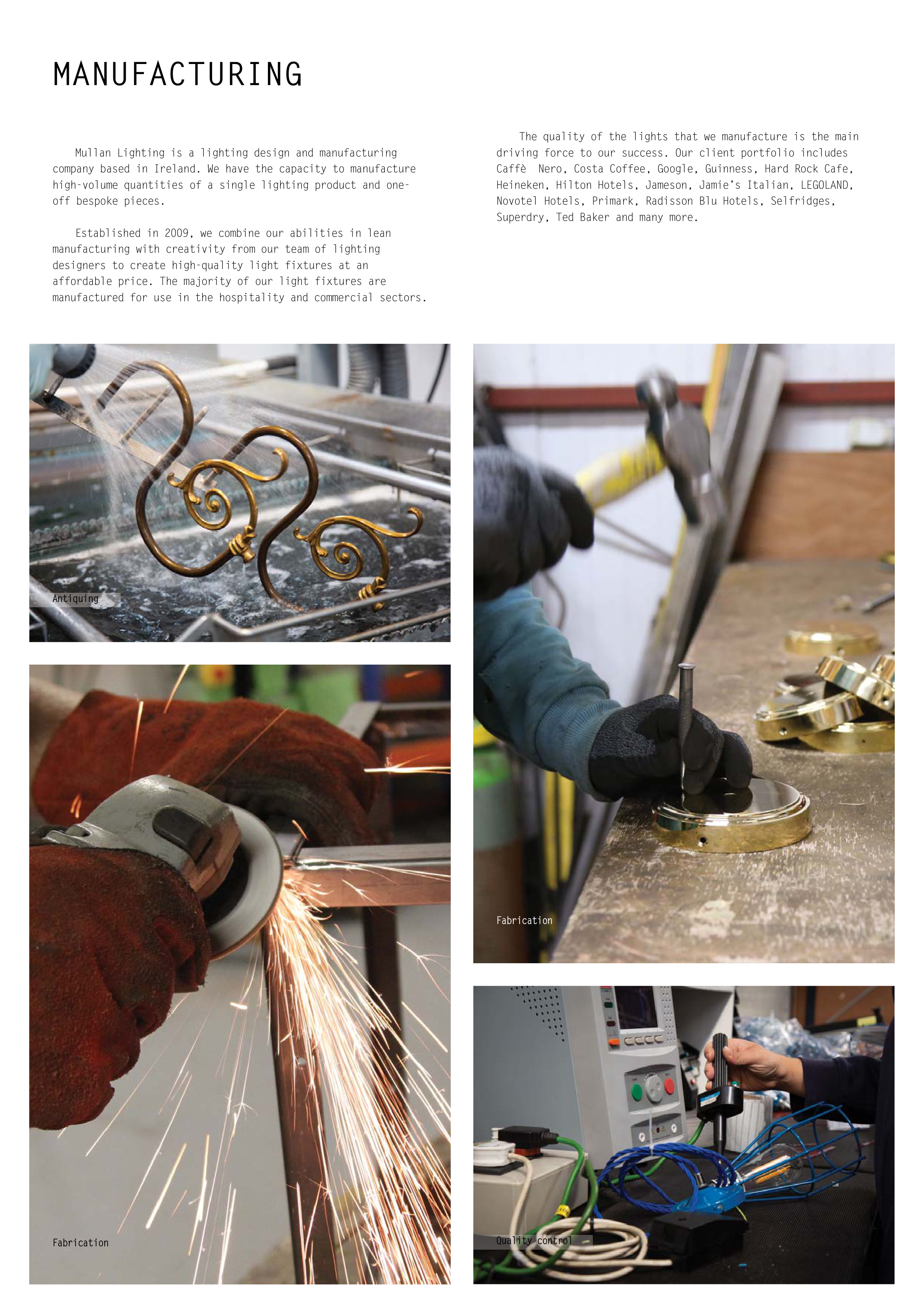 MANUFACTURING

Mullan Lighting is a lighting design and manufacturing company based in Ireland. We have the capacity to manufacture high-volume quantities of a single lighting product and one-off bespoke pieces.

Established in 2009, we combine our abilities in lean manufacturing with creativity from our team of lighting designers to create high-quality light fixtures at an affordable price. The majority of our light fixtures are manufactured for use in the hospitality and commercial sectors.

The quality of the lights that we manufacture is the main driving force to our success. Our client portfolio includes Caffè Nero, Costa Coffee, Google, Guinness, Hard Rock Cafe, Heineken, Hilton Hotels, Jameson, Jamie's Italian, LEGOLAND, Novotel Hotels, Primark, Radisson Blu Hotels, Selfridges, Superdry, Ted Baker and many more.

Antiquing

Fabrication

Fabrication

Quality control