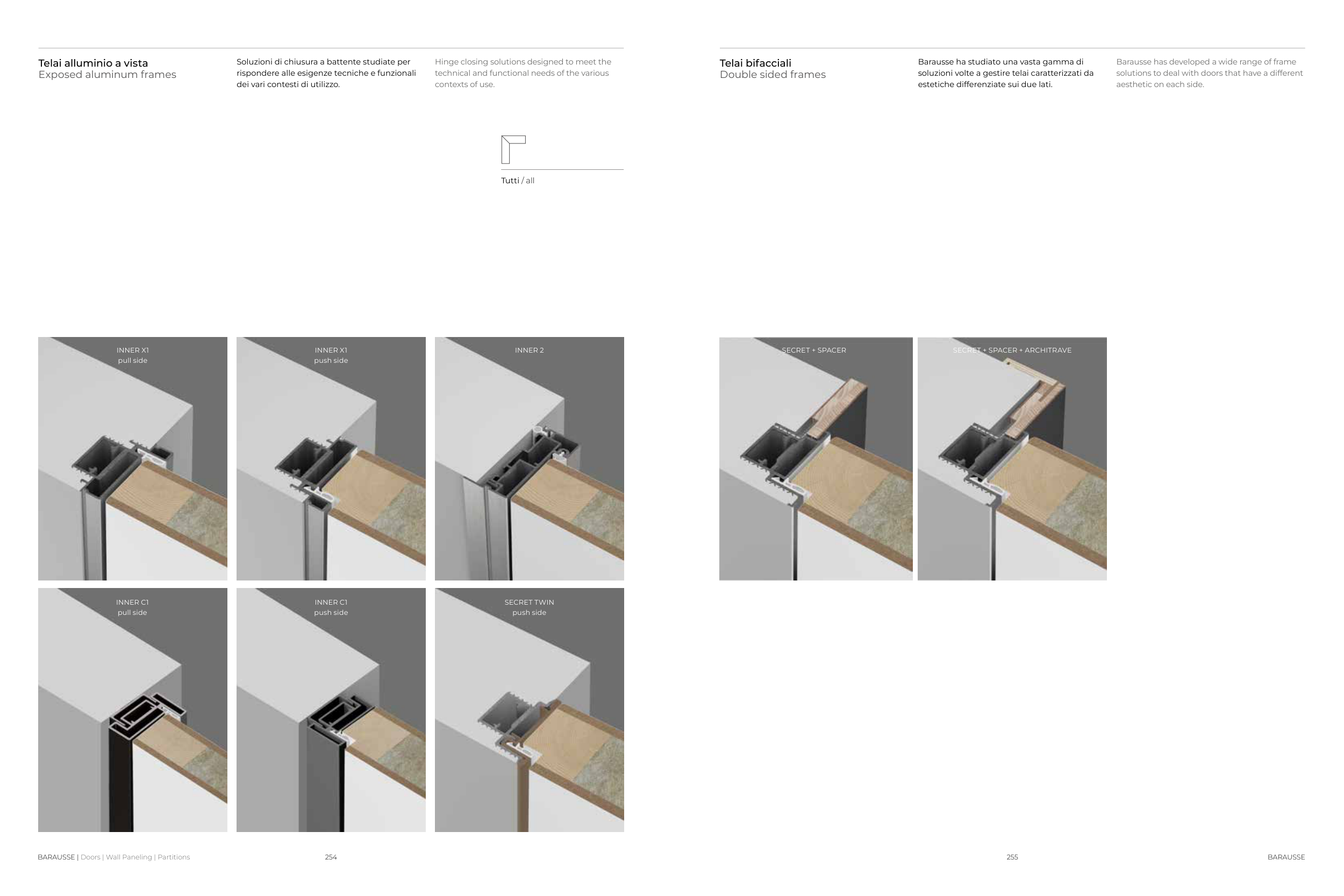 Telai alluminio a vista
Exposed aluminum frames

Soluzioni di chiusura a battente studiate per rispondere alle esigenze tecniche e funzionali dei vari contesti di utilizzo.

Hinge closing solutions designed to meet the technical and functional needs of the various contexts of use.

Tutti / all

INNER X1
pull side

INNER X1
push side

INNER 2

INNER C1
pull side

INNER C1
push side

SECRET TWIN
push side

BARAUSSE | Doors | Wall Paneling | Partitions

254

Telai bifacciali
Double sided frames

Barausse ha studiato una vasta gamma di soluzioni volte a gestire telai caratterizzati da estetiche differenziate sui due lati.

Barausse has developed a wide range of frame solutions to deal with doors that have a different aesthetic on each side.

SECRET + SPACER

SECRET + SPACER + ARCHITRAVE

255

BARAUSSE