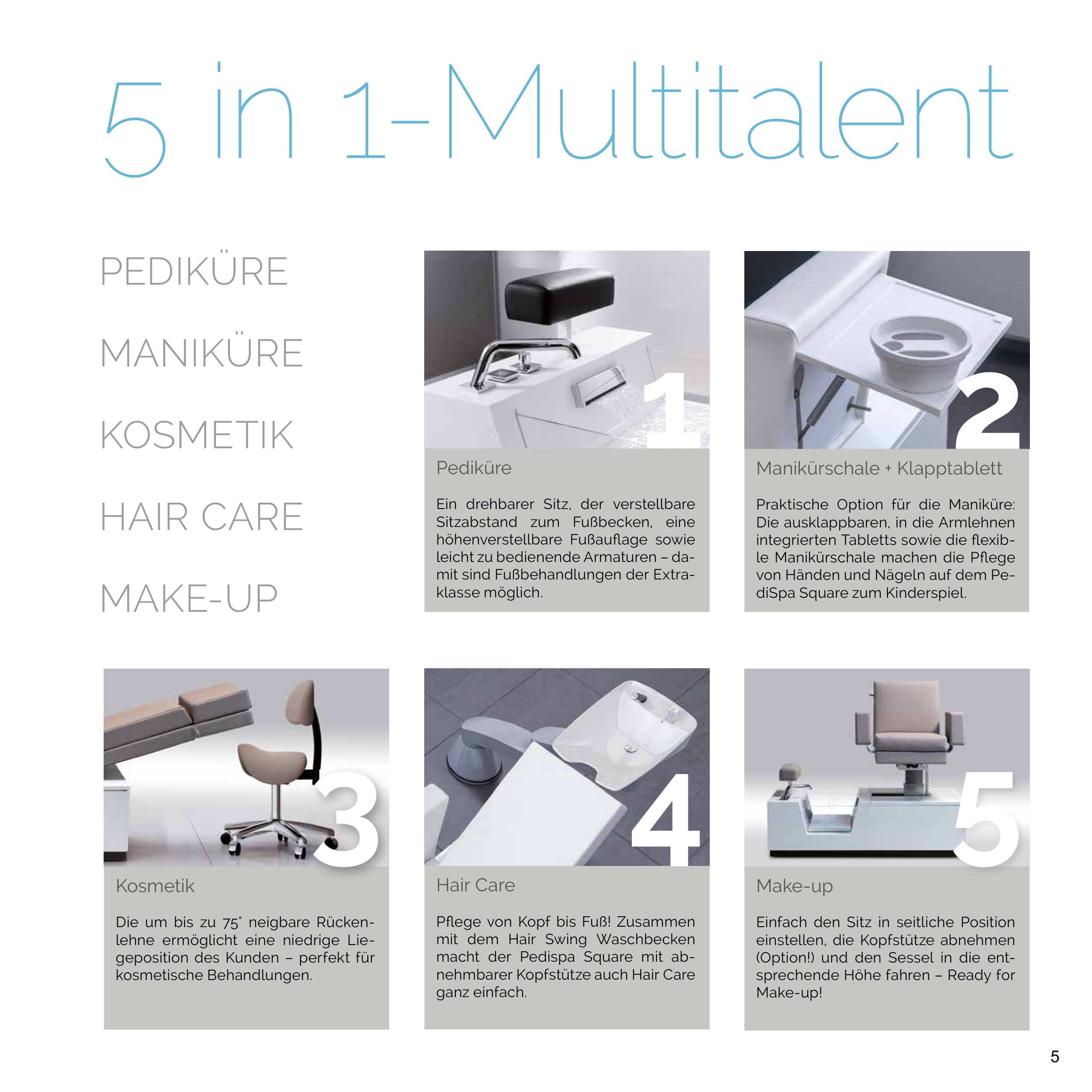 5 in 1-Multitalent

PEDIKÜRE

MANIKÜRE

KOSMETIK

HAIR CARE

MAKE-UP

1

Pediküre

Ein drehbarer Sitz, der verstellbare Sitzabstand zum Fußbecken, eine höhenverstellbare Fußauflage sowie leicht zu bedienende Armaturen – damit sind Fußbehandlungen der Extraklasse möglich.

2

Manikürschale + Klapptablett

Praktische Option für die Maniküre: Die ausklappbaren, in die Armlehnen integrierten Tabletts sowie die flexible Manikürschale machen die Pflege von Händen und Nägeln auf dem PediSpa Square zum Kinderspiel.

3

Kosmetik

Die um bis zu 75° neigbare Rückenlehne ermöglicht eine niedrige Liegeposition des Kunden – perfekt für kosmetische Behandlungen.

4

Hair Care

Pflege von Kopf bis Fuß! Zusammen mit dem Hair Swing Waschbecken macht der Pedispa Square mit abnehmbarer Kopfstütze auch Hair Care ganz einfach.

5

Make-up

Einfach den Sitz in seitliche Position einstellen, die Kopfstütze abnehmen (Option!) und den Sessel in die entsprechende Höhe fahren – Ready for Make-up!

5