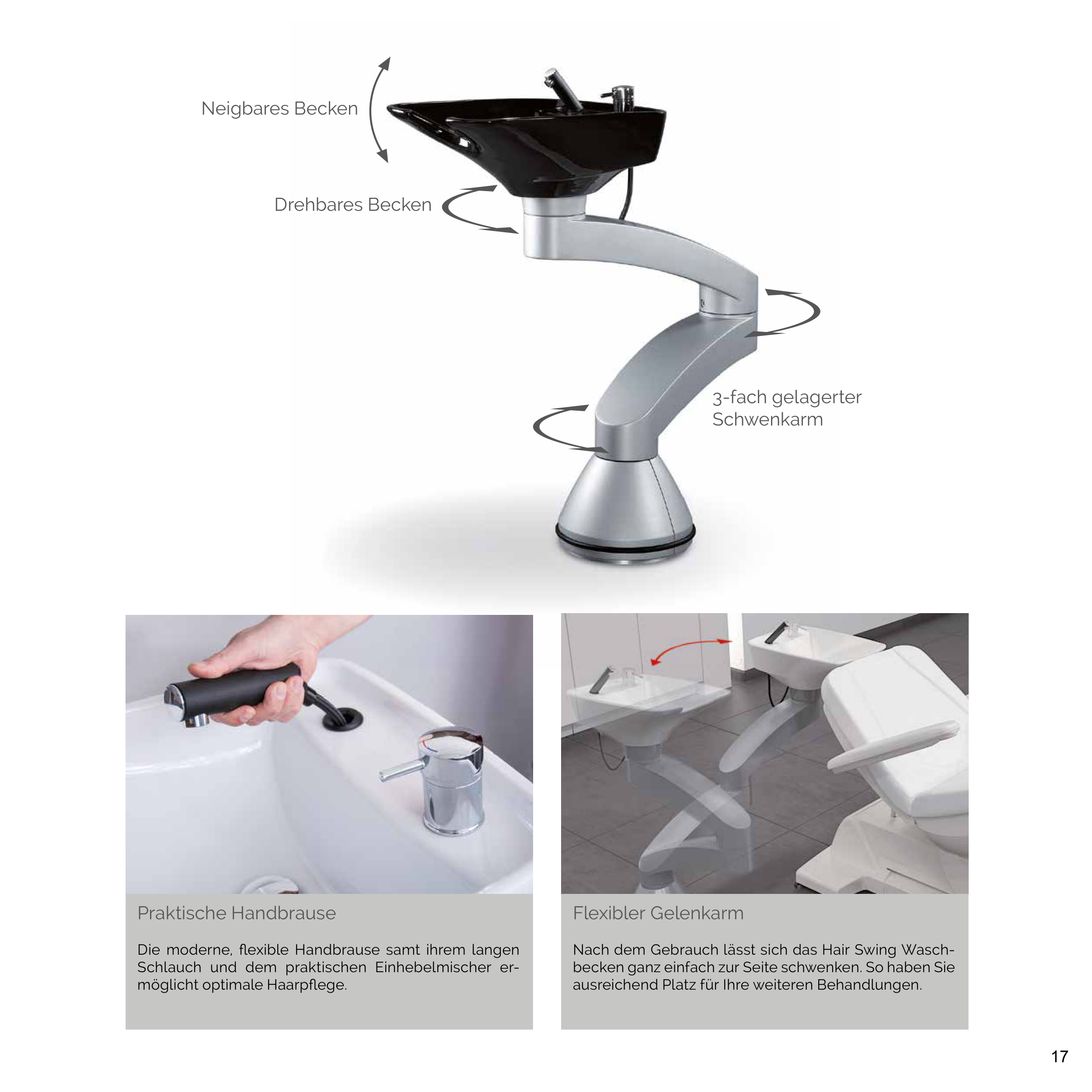 Neigbares Becken

Drehbares Becken

3-fach gelagerter Schwenkarm

Praktische Handbrause

Die moderne, flexible Handbrause samt ihrem langen Schlauch und dem praktischen Einhebelmischer ermöglicht optimale Haarpflege.

Flexibler Gelenkarm

Nach dem Gebrauch lässt sich das Hair Swing Waschbecken ganz einfach zur Seite schwenken. So haben Sie ausreichend Platz für Ihre weiteren Behandlungen.

17