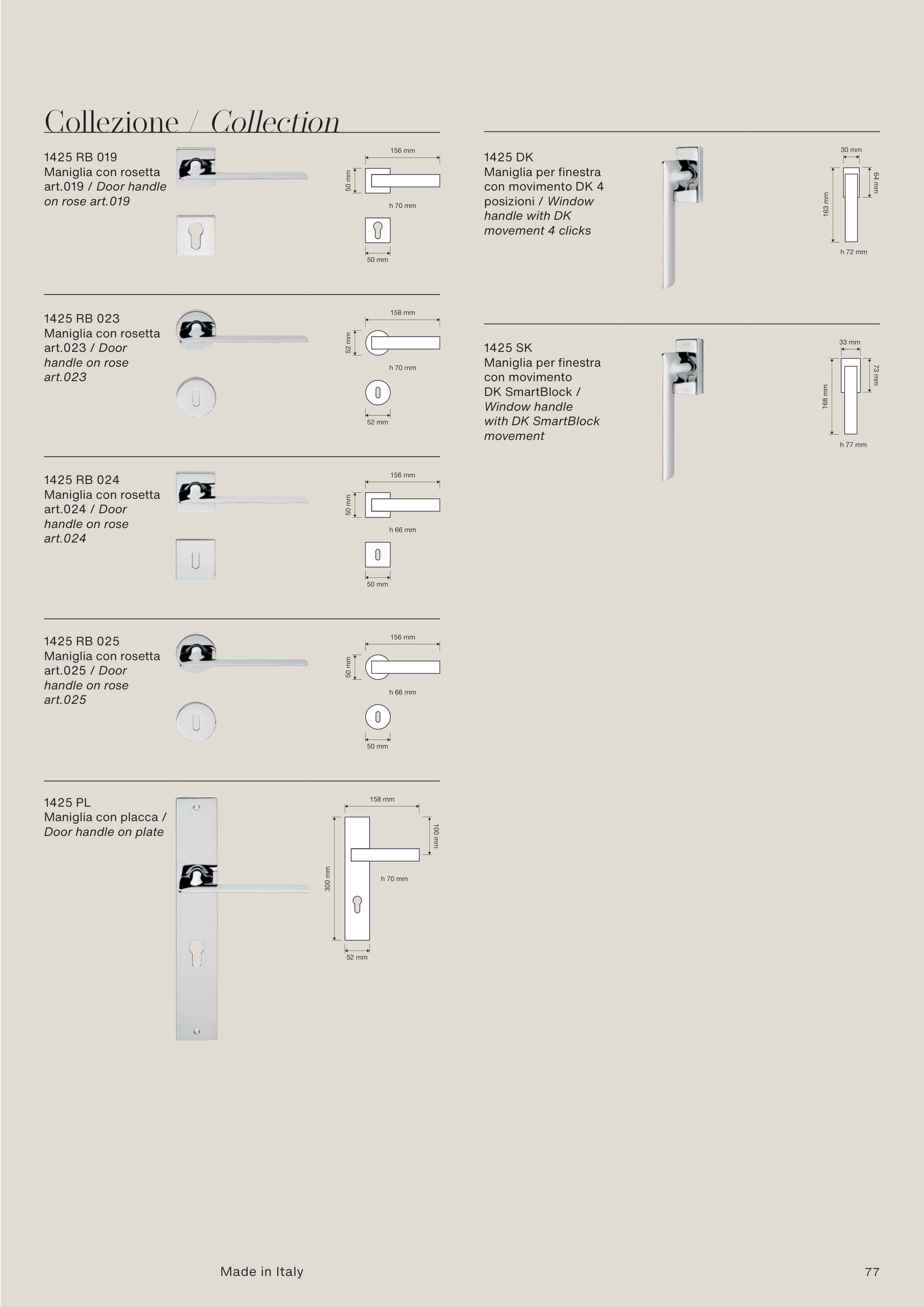 Collezione / Collection

1425 RB 019
Maniglia con rosetta art.019 / Door handle on rose art.019

156 mm
50 mm
h 70 mm
50 mm

1425 RB 023
Maniglia con rosetta art.023 / Door handle on rose art.023

158 mm
52 mm
h 70 mm
52 mm

1425 RB 024
Maniglia con rosetta art.024 / Door handle on rose art.024

156 mm
50 mm
h 66 mm
50 mm

1425 RB 025
Maniglia con rosetta art.025 / Door handle on rose art.025

156 mm
50 mm
h 66 mm
50 mm

1425 PL
Maniglia con placca / Door handle on plate

158 mm
100 mm
300 mm
h 70 mm
52 mm

1425 DK
Maniglia per finestra con movimento DK 4 posizioni / Window handle with DK movement 4 clicks

30 mm
64 mm
163 mm
h 72 mm

1425 SK
Maniglia per finestra con movimento DK SmartBlock / Window handle with DK SmartBlock movement

33 mm
73 mm
168 mm
h 77 mm

Made in Italy

77