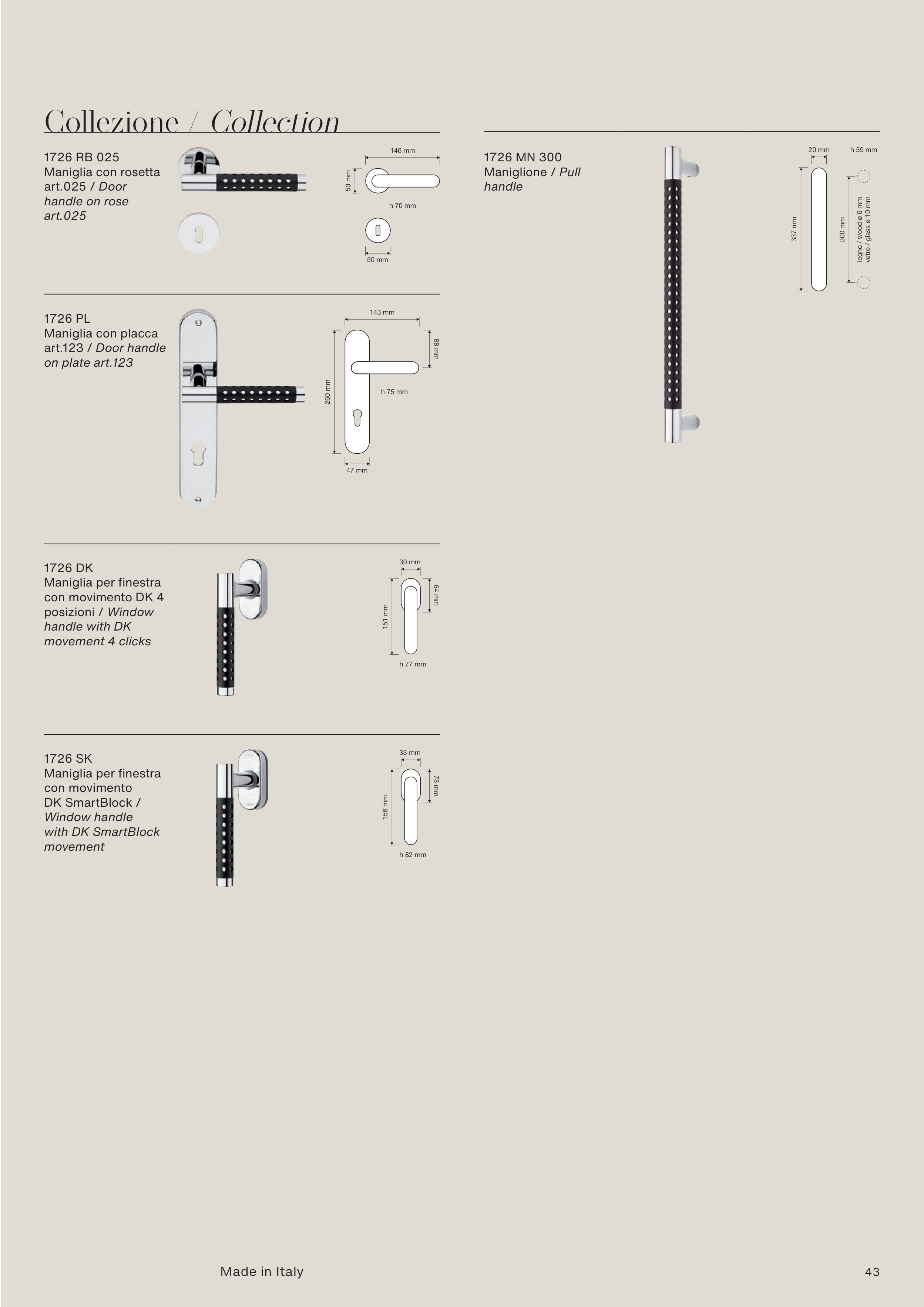 Collezione / Collection

1726 RB 025
Maniglia con rosetta art.025 / Door handle on rose art.025

146 mm
50 mm
h 70 mm
50 mm

1726 PL
Maniglia con placca art.123 / Door handle on plate art.123

143 mm
88 mm
260 mm
h 75 mm
47 mm

1726 DK
Maniglia per finestra con movimento DK 4 posizioni / Window handle with DK movement 4 clicks

30 mm
64 mm
151 mm
h 77 mm

1726 SK
Maniglia per finestra con movimento DK SmartBlock / Window handle with DK SmartBlock movement

33 mm
73 mm
156 mm
h 82 mm

1726 MN 300
Maniglione / Pull handle

20 mm
h 59 mm
337 mm
300 mm
legno / wood ø 6 mm
vetro / glass ø 10 mm

Made in Italy

43