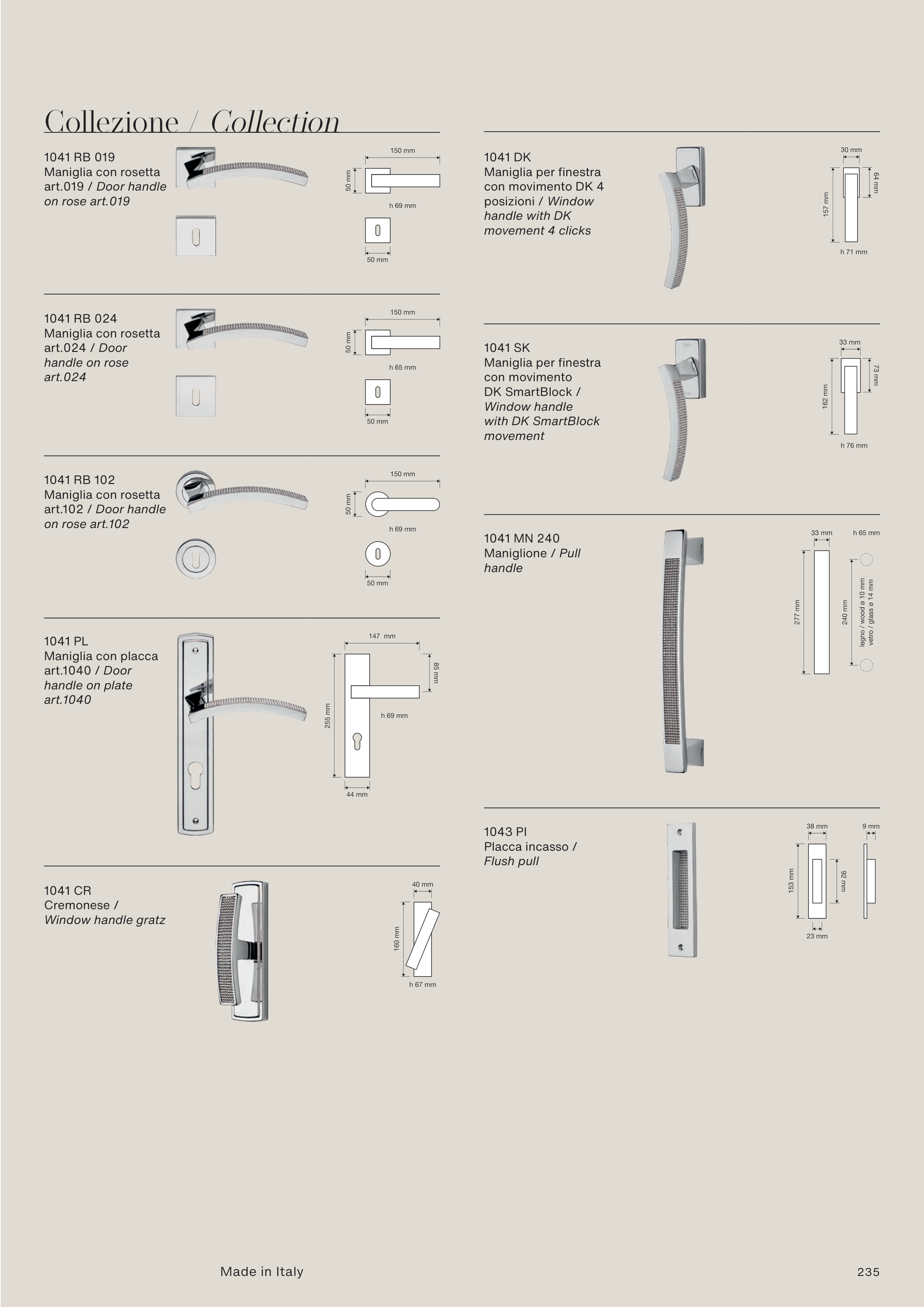 Collezione / Collection

1041 RB 019
Maniglia con rosetta art.019 / Door handle on rose art.019

150 mm
50 mm
h 69 mm
50 mm

1041 RB 024
Maniglia con rosetta art.024 / Door handle on rose art.024

150 mm
50 mm
h 65 mm
50 mm

1041 RB 102
Maniglia con rosetta art.102 / Door handle on rose art.102

150 mm
50 mm
h 69 mm
50 mm

1041 PL
Maniglia con placca art.1040 / Door handle on plate art.1040

147 mm
85 mm
255 mm
h 69 mm
44 mm

1041 CR
Cremonese / Window handle gratz

40 mm
160 mm
h 67 mm

1041 DK
Maniglia per finestra con movimento DK 4 posizioni / Window handle with DK movement 4 clicks

30 mm
64 mm
157 mm
h 71 mm

1041 SK
Maniglia per finestra con movimento DK SmartBlock / Window handle with DK SmartBlock movement

33 mm
73 mm
162 mm
h 76 mm

1041 MN 240
Maniglione / Pull handle

33 mm
h 65 mm
277 mm
240 mm
legno / wood ø 10 mm
vetro / glass ø 14 mm

1043 PI
Placca incasso / Flush pull

38 mm
9 mm
153 mm
92 mm
23 mm

Made in Italy

235