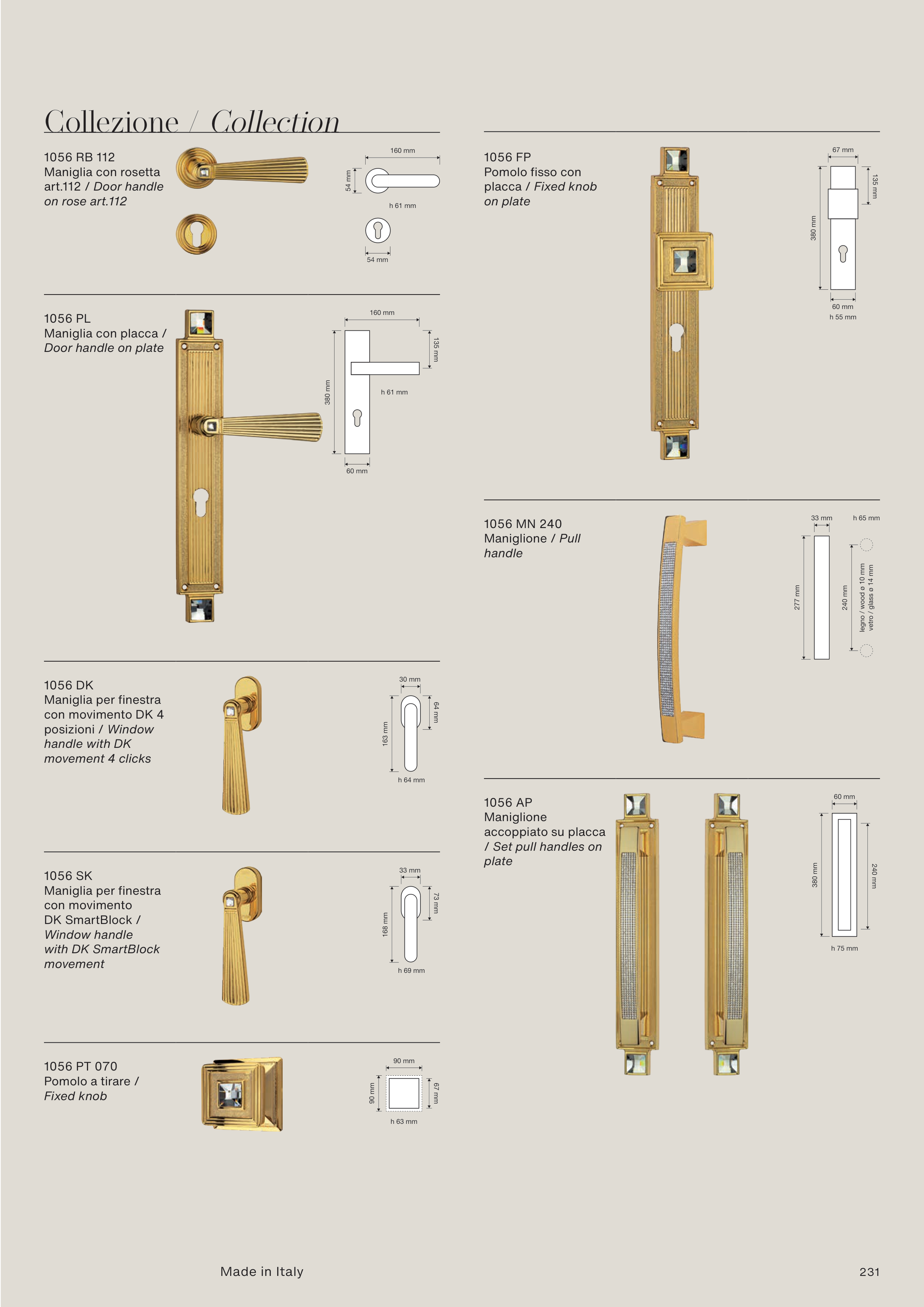 Collezione / Collection

1056 RB 112
Maniglia con rosetta art.112 / Door handle on rose art.112

160 mm
54 mm
h 61 mm
54 mm

1056 PL
Maniglia con placca / Door handle on plate

160 mm
135 mm
380 mm
h 61 mm
60 mm

1056 DK
Maniglia per finestra con movimento DK 4 posizioni / Window handle with DK movement 4 clicks

30 mm
64 mm
163 mm
h 64 mm

1056 SK
Maniglia per finestra con movimento DK SmartBlock / Window handle with DK SmartBlock movement

33 mm
73 mm
168 mm
h 69 mm

1056 PT 070
Pomolo a tirare / Fixed knob

90 mm
90 mm
67 mm
h 63 mm

1056 FP
Pomolo fisso con placca / Fixed knob on plate

67 mm
135 mm
380 mm
60 mm
h 55 mm

1056 MN 240
Maniglione / Pull handle

33 mm
h 65 mm
277 mm
240 mm
legno / wood ø 10 mm
vetro / glass ø 14 mm

1056 AP
Maniglione accoppiato su placca / Set pull handles on plate

60 mm
380 mm
240 mm
h 75 mm

Made in Italy

231