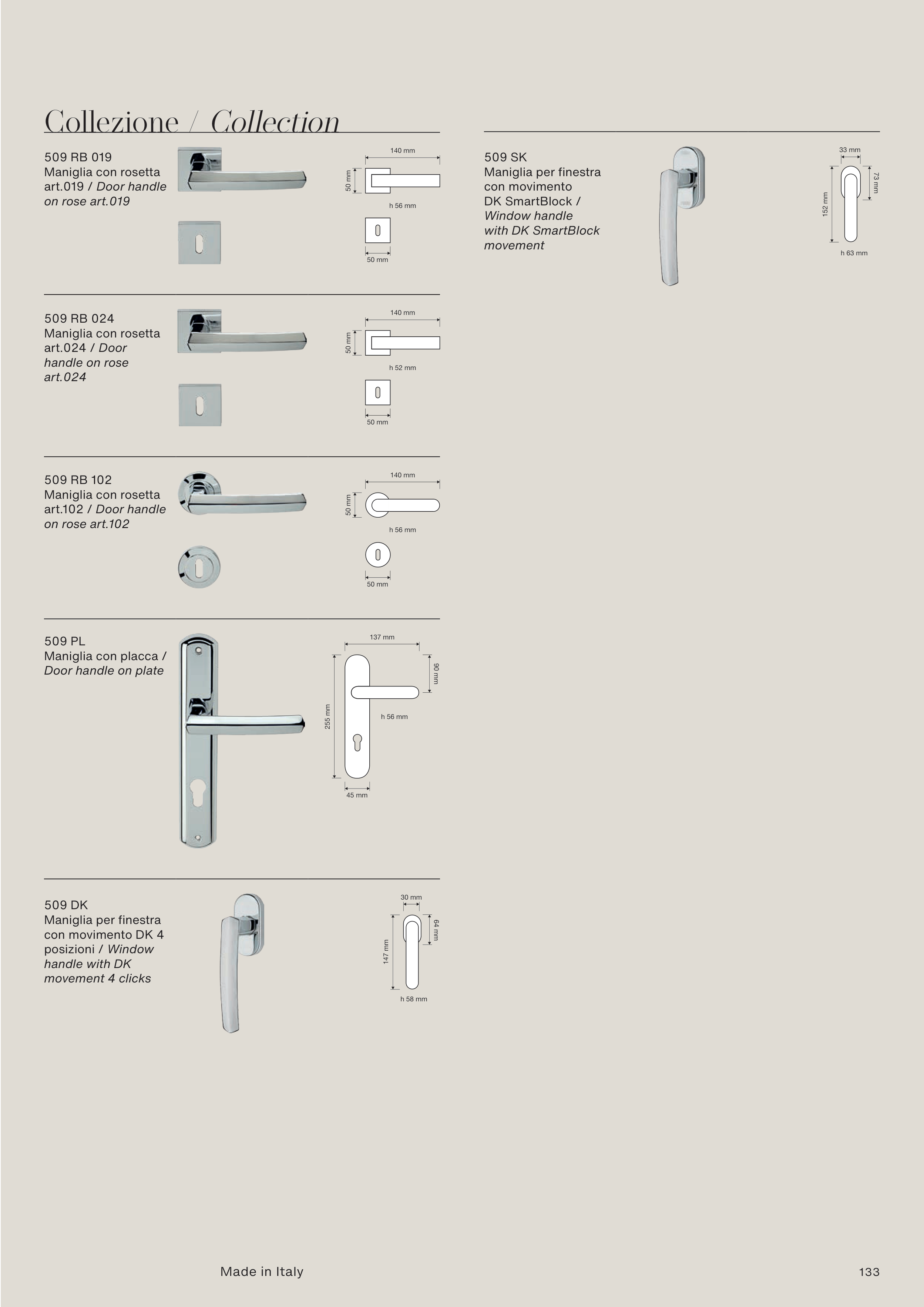 Collezione / Collection

509 RB 019
Maniglia con rosetta art.019 / Door handle on rose art.019

140 mm
50 mm
h 56 mm
50 mm

509 RB 024
Maniglia con rosetta art.024 / Door handle on rose art.024

140 mm
50 mm
h 52 mm
50 mm

509 RB 102
Maniglia con rosetta art.102 / Door handle on rose art.102

140 mm
50 mm
h 56 mm
50 mm

509 PL
Maniglia con placca / Door handle on plate

137 mm
90 mm
255 mm
h 56 mm
45 mm

509 DK
Maniglia per finestra con movimento DK 4 posizioni / Window handle with DK movement 4 clicks

30 mm
64 mm
147 mm
h 58 mm

509 SK
Maniglia per finestra con movimento DK SmartBlock / Window handle with DK SmartBlock movement

33 mm
73 mm
152 mm
h 63 mm

Made in Italy

133