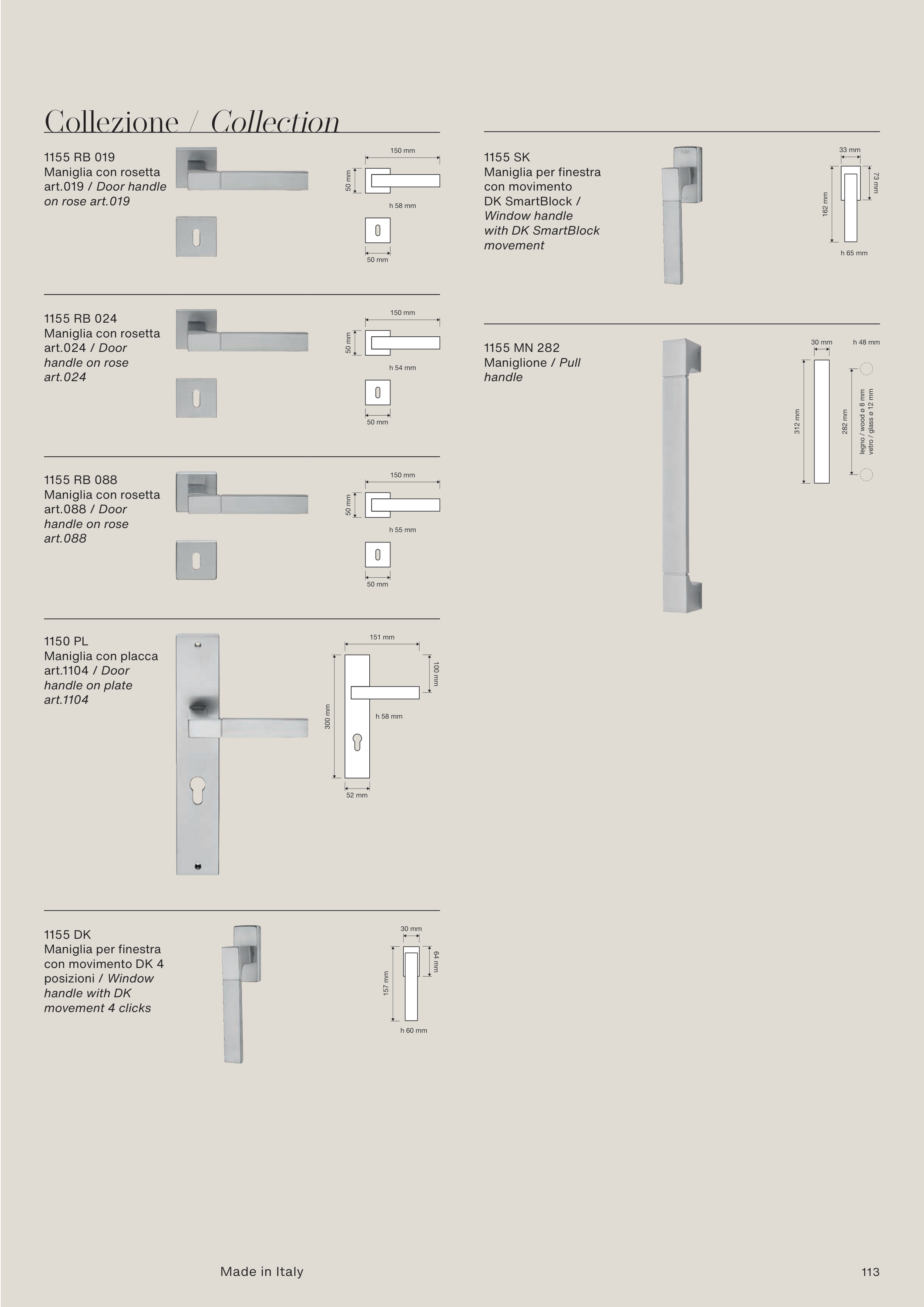 Collezione / Collection

1155 RB 019
Maniglia con rosetta art.019 / Door handle on rose art.019

150 mm
50 mm
h 58 mm
50 mm

1155 RB 024
Maniglia con rosetta art.024 / Door handle on rose art.024

150 mm
50 mm
h 54 mm
50 mm

1155 RB 088
Maniglia con rosetta art.088 / Door handle on rose art.088

150 mm
50 mm
h 55 mm
50 mm

1150 PL
Maniglia con placca art.1104 / Door handle on plate art.1104

151 mm
100 mm
300 mm
h 58 mm
52 mm

1155 DK
Maniglia per finestra con movimento DK 4 posizioni / Window handle with DK movement 4 clicks

30 mm
64 mm
157 mm
h 60 mm

1155 SK
Maniglia per finestra con movimento DK SmartBlock / Window handle with DK SmartBlock movement

33 mm
73 mm
162 mm
h 65 mm

1155 MN 282
Maniglione / Pull handle

30 mm
h 48 mm
312 mm
282 mm
legno / wood ø 8 mm
vetro / glass ø 12 mm

Made in Italy

113