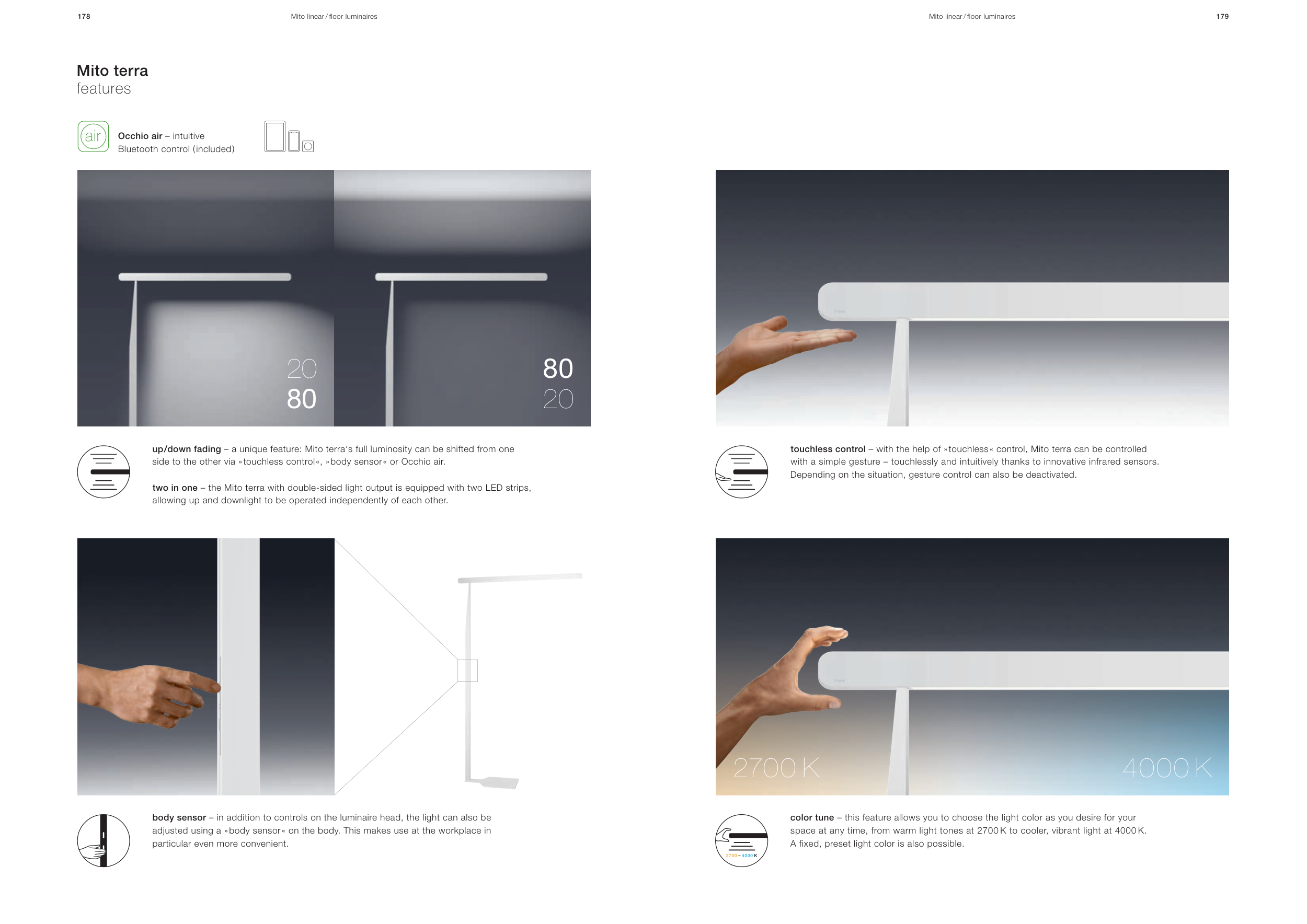 178

Mito linear / floor luminaires

Mito terra
features

air

Occhio air – intuitive Bluetooth control (included)

20
80

80
20

up/down fading – a unique feature: Mito terra's full luminosity can be shifted from one side to the other via »touchless control«, »body sensor« or Occhio air.

two in one – the Mito terra with double-sided light output is equipped with two LED strips, allowing up and downlight to be operated independently of each other.

body sensor – in addition to controls on the luminaire head, the light can also be adjusted using a »body sensor« on the body. This makes use at the workplace in particular even more convenient.

Mito linear / floor luminaires

179

touchless control – with the help of »touchless« control, Mito terra can be controlled with a simple gesture – touchlessly and intuitively thanks to innovative infrared sensors. Depending on the situation, gesture control can also be deactivated.

2700 K

4000 K

2700 – 4000 K

color tune – this feature allows you to choose the light color as you desire for your space at any time, from warm light tones at 2700 K to cooler, vibrant light at 4000 K. A fixed, preset light color is also possible.