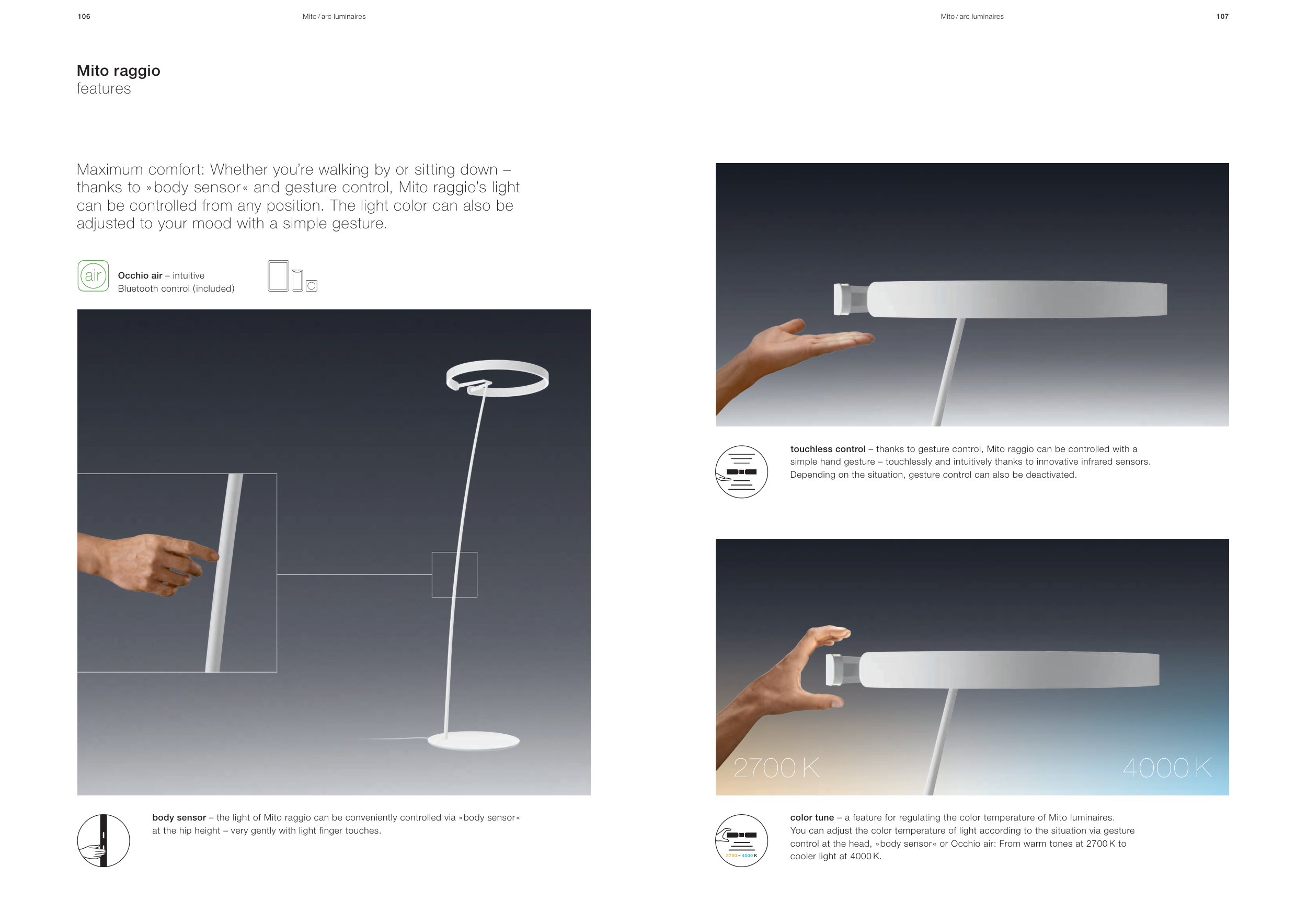 106

Mito / arc luminaires

Mito raggio
features

Maximum comfort: Whether you're walking by or sitting down – thanks to »body sensor« and gesture control, Mito raggio's light can be controlled from any position. The light color can also be adjusted to your mood with a simple gesture.

air

Occhio air – intuitive Bluetooth control (included)

body sensor – the light of Mito raggio can be conveniently controlled via »body sensor« at the hip height – very gently with light finger touches.

Mito / arc luminaires

107

touchless control – thanks to gesture control, Mito raggio can be controlled with a simple hand gesture – touchlessly and intuitively thanks to innovative infrared sensors. Depending on the situation, gesture control can also be deactivated.

2700 K

4000 K

2700 – 4000 K

color tune – a feature for regulating the color temperature of Mito luminaires. You can adjust the color temperature of light according to the situation via gesture control at the head, »body sensor« or Occhio air: From warm tones at 2700 K to cooler light at 4000 K.