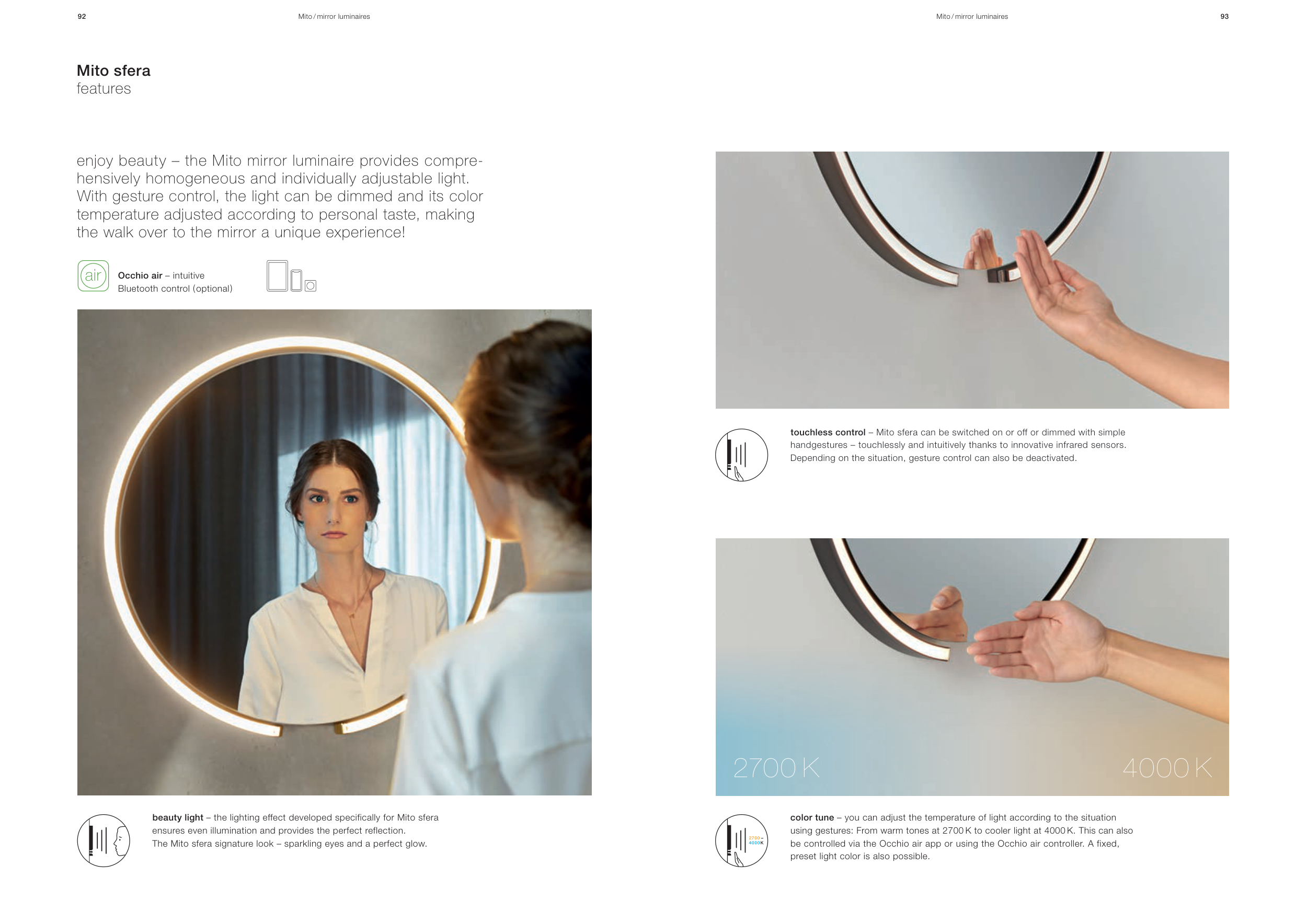 92

Mito / mirror luminaires

Mito sfera
features

enjoy beauty – the Mito mirror luminaire provides comprehensively homogeneous and individually adjustable light. With gesture control, the light can be dimmed and its color temperature adjusted according to personal taste, making the walk over to the mirror a unique experience!

air

Occhio air – intuitive Bluetooth control (optional)

beauty light – the lighting effect developed specifically for Mito sfera ensures even illumination and provides the perfect reflection. The Mito sfera signature look – sparkling eyes and a perfect glow.

Mito / mirror luminaires

93

touchless control – Mito sfera can be switched on or off or dimmed with simple handgestures – touchlessly and intuitively thanks to innovative infrared sensors. Depending on the situation, gesture control can also be deactivated.

2700 K

4000 K

2700 – 4000 K

color tune – you can adjust the temperature of light according to the situation using gestures: From warm tones at 2700 K to cooler light at 4000 K. This can also be controlled via the Occhio air app or using the Occhio air controller. A fixed, preset light color is also possible.