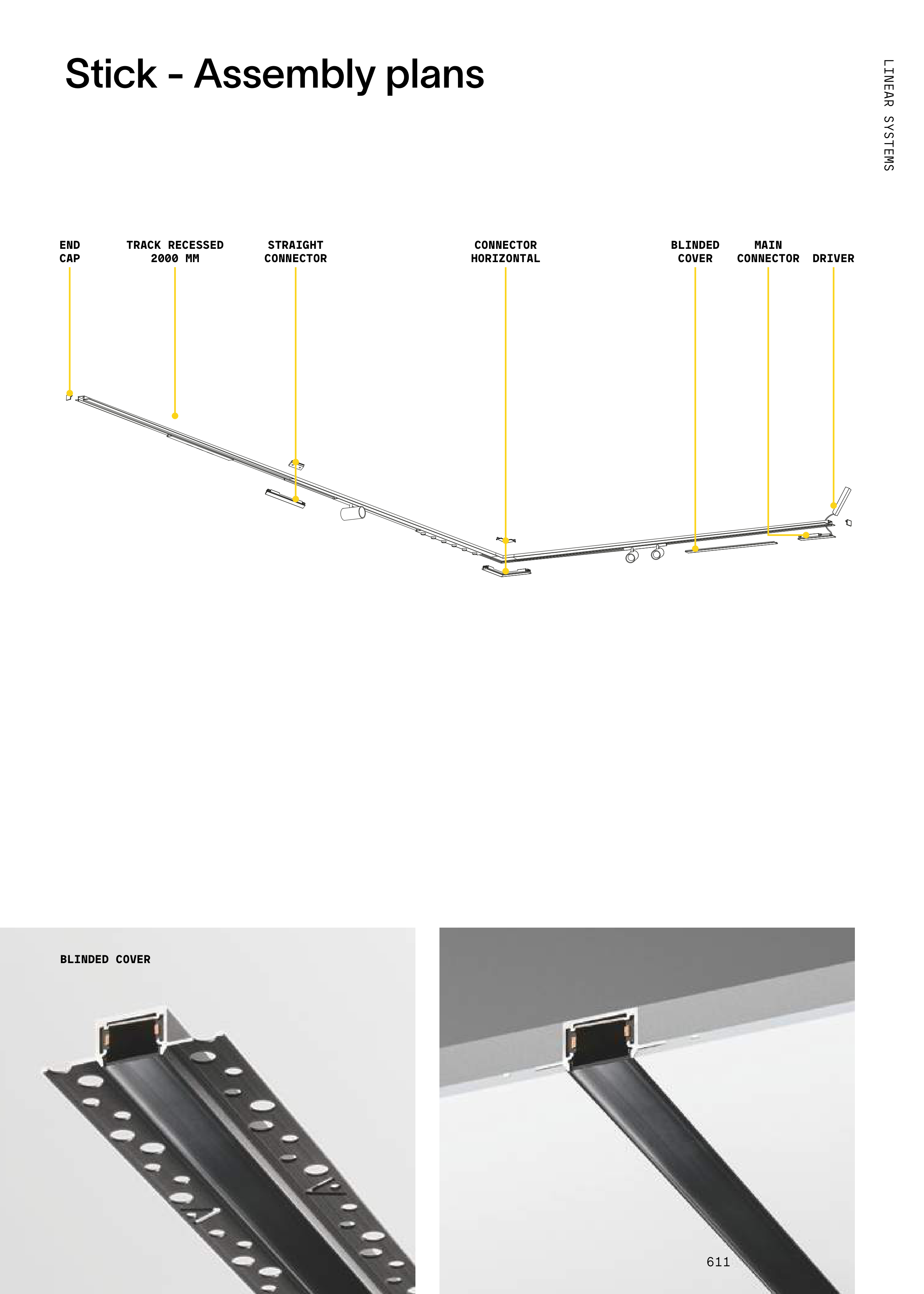 Stick - Assembly plans

LINEAR SYSTEMS

END CAP

TRACK RECESSED 2000 MM

STRAIGHT CONNECTOR

CONNECTOR HORIZONTAL

BLINDED COVER

MAIN CONNECTOR

DRIVER

BLINDED COVER

611