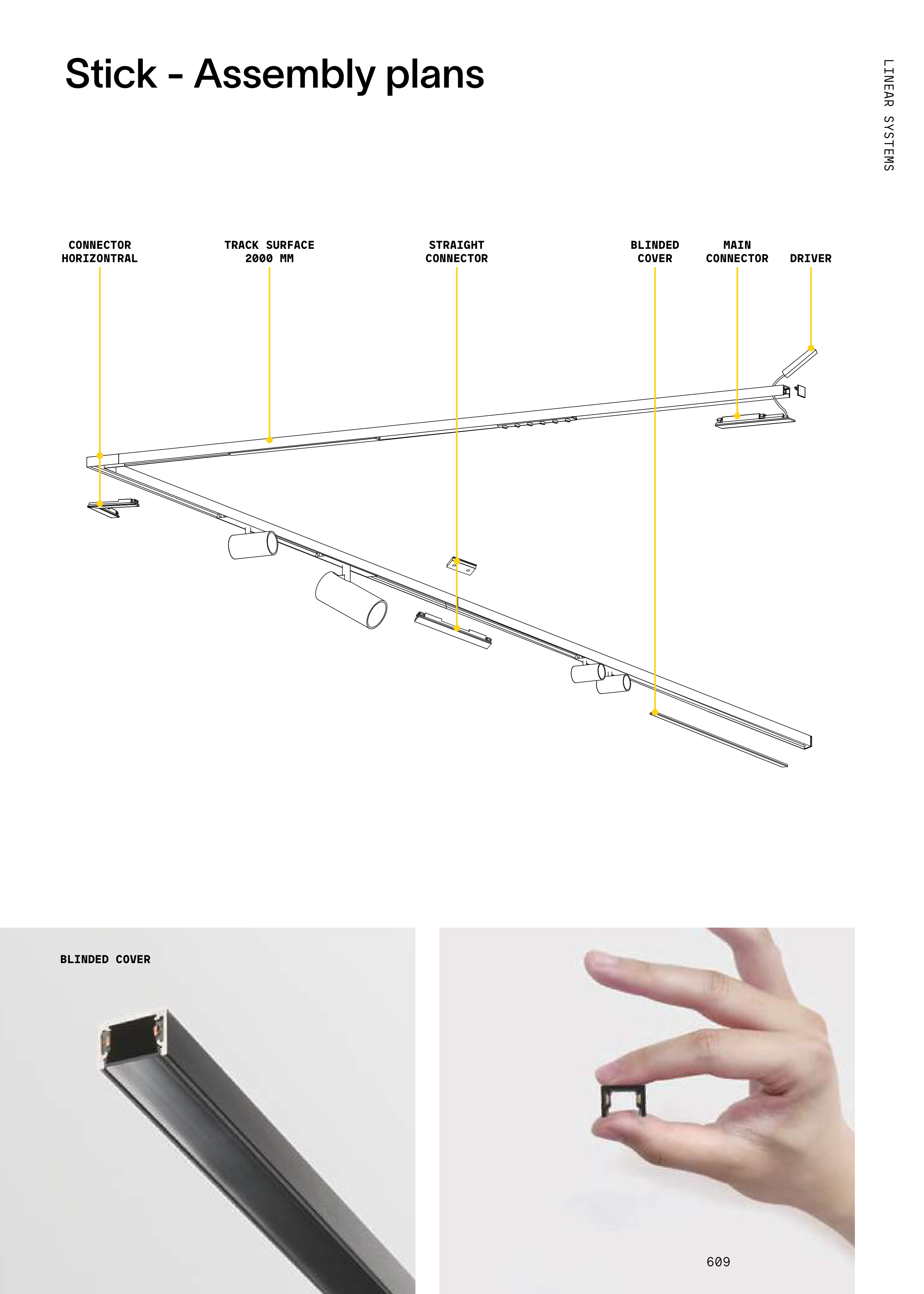 Stick - Assembly plans

LINEAR SYSTEMS

CONNECTOR HORIZONTRAL

TRACK SURFACE 2000 MM

STRAIGHT CONNECTOR

BLINDED COVER

MAIN CONNECTOR

DRIVER

BLINDED COVER

609